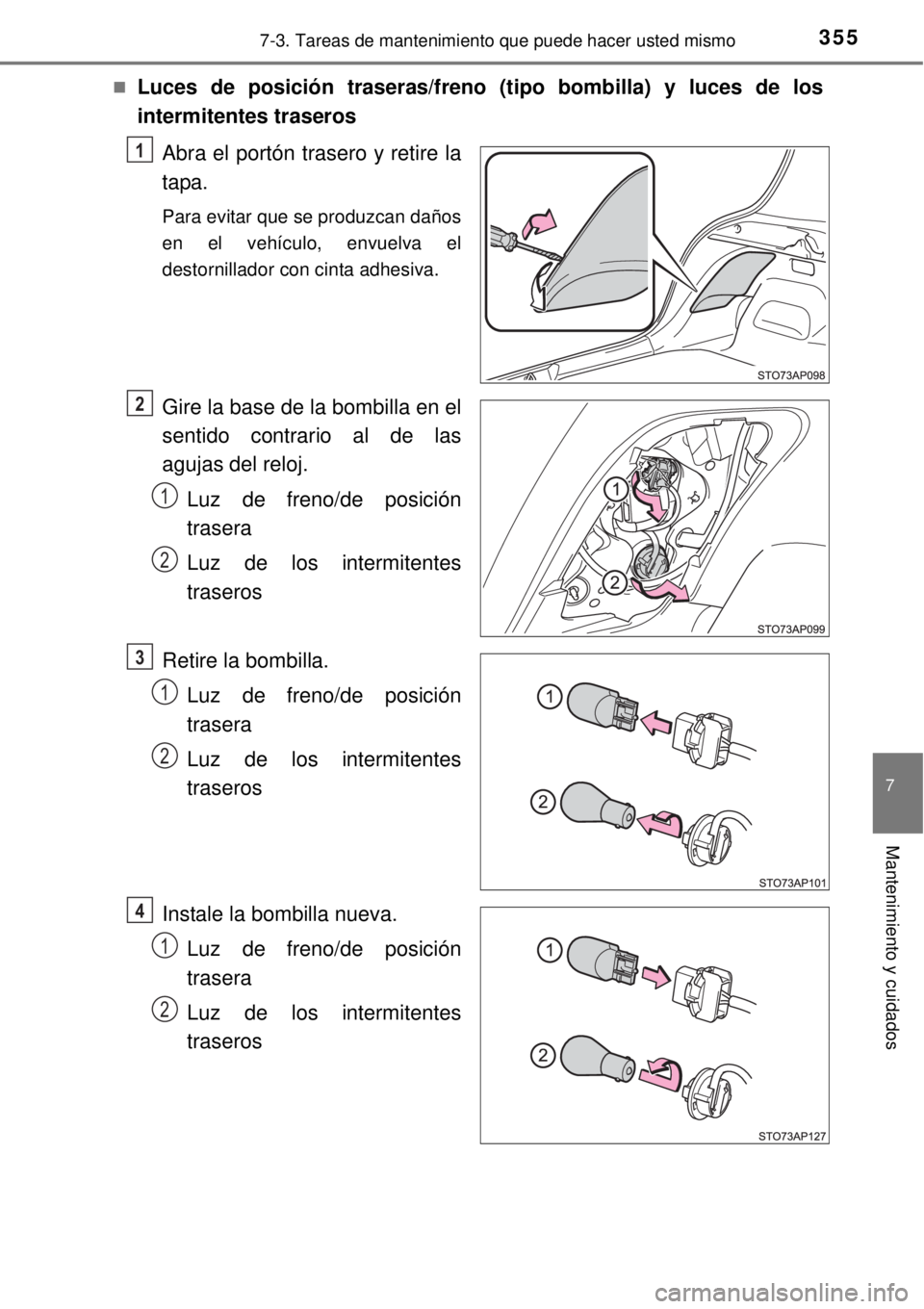 7-3. Tareas de mantenimiento que puede hacer usted mismo

355

■ Luces de posición traseras/freno (tipo bombilla) y luces de los intermitentes traseros

1 Abra el portón trasero y retire la tapa.

Para evitar que se produzcan daños en el vehículo, envuelva el destornillador con cinta adhesiva.

STO73AP098

2 Gire la base de la bombilla en el sentido contrario al de las agujas del reloj.

1 Luz de freno/de posición trasera

2 Luz de los intermitentes traseros

1

2

STO73AP099

3 Retire la bombilla.

1 Luz de freno/de posición trasera

2 Luz de los intermitentes traseros

1

2

STO73AP101

4 Instale la bombilla nueva.

1 Luz de freno/de posición trasera

2 Luz de los intermitentes traseros

1

2

STO73AP127

7

Mantenimiento y cuidados

carmanualsonline.info