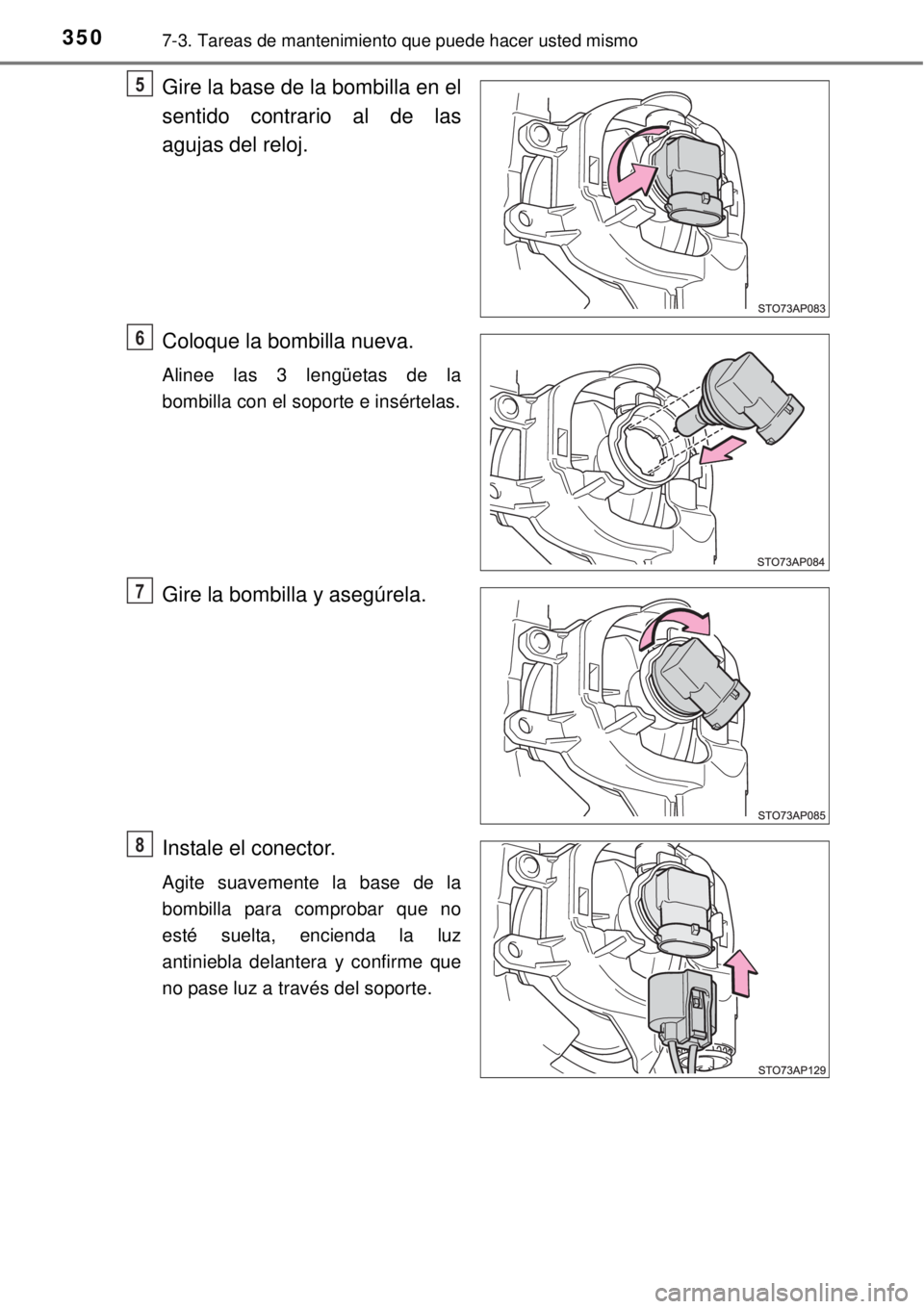 350 7-3. Tareas de mantenimiento que puede hacer usted mismo

5

Gire la base de la bombilla en el sentido contrario al de las agujas del reloj.

STO73AP083

6

Coloque la bombilla nueva.

Alinee las 3 lengüetas de la bombilla con el soporte e insértelas.

STO73AP084

7

Gire la bombilla y asegúrela.

STO73AP085

8

Instale el conector.

Agite suavemente la base de la bombilla para comprobar que no esté suelta, encienda la luz antiniebla delantera y confirme que no pase luz a través del soporte.

STO73AP129

carmanualsonline.info