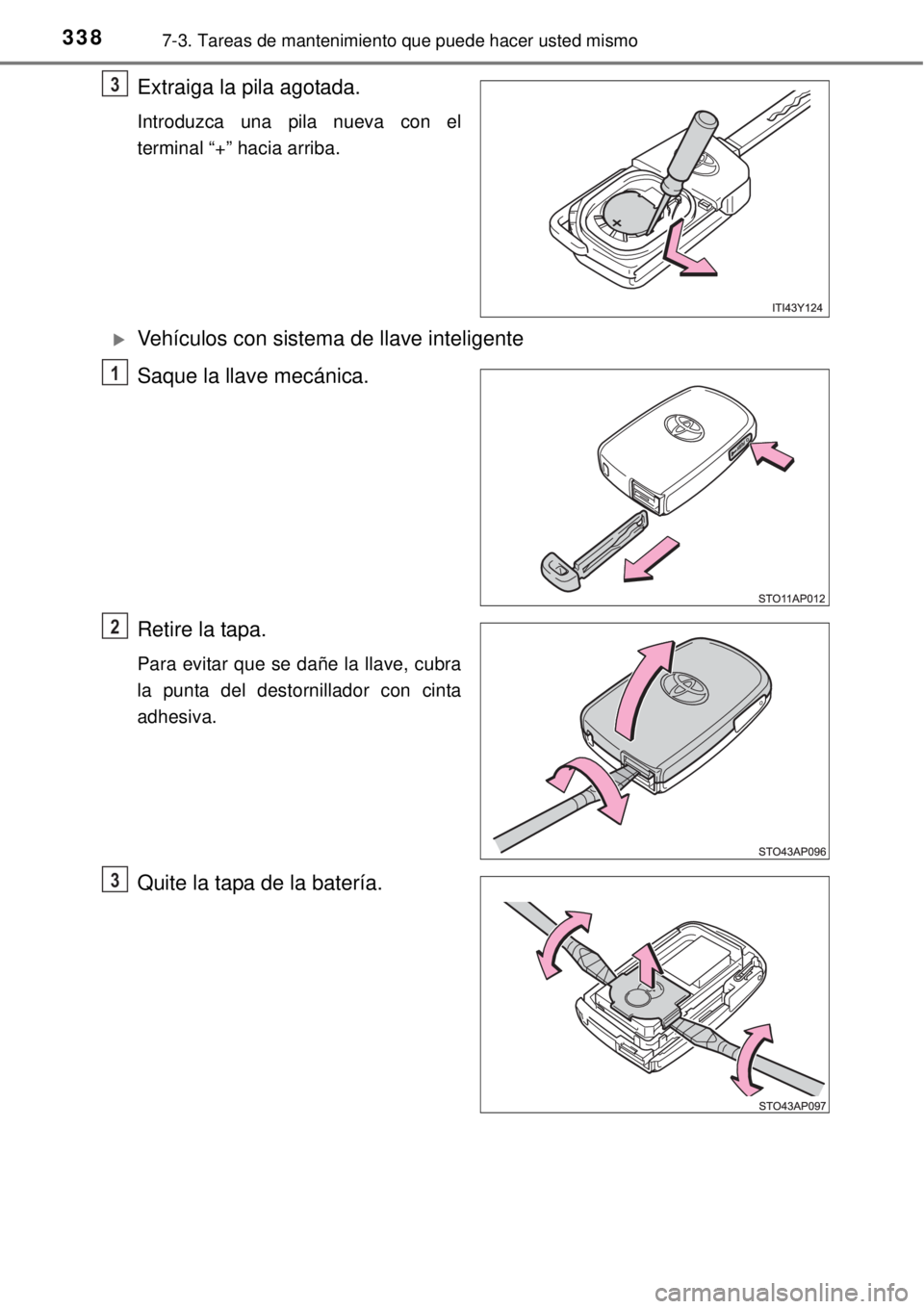 338 7-3. Tareas de mantenimiento que puede hacer usted mismo

3 Extraiga la pila agotada.

Introduzca una pila nueva con el terminal “+” hacia arriba.

ITI43Y124

▶ Vehículos con sistema de llave inteligente

1 Saque la llave mecánica.

STO11AP012

2 Retire la tapa.

Para evitar que se dañe la llave, cubra la punta del destornillador con cinta adhesiva.

STO43AP096

3 Quite la tapa de la batería.

STO43AP097

carmanualsonline.info