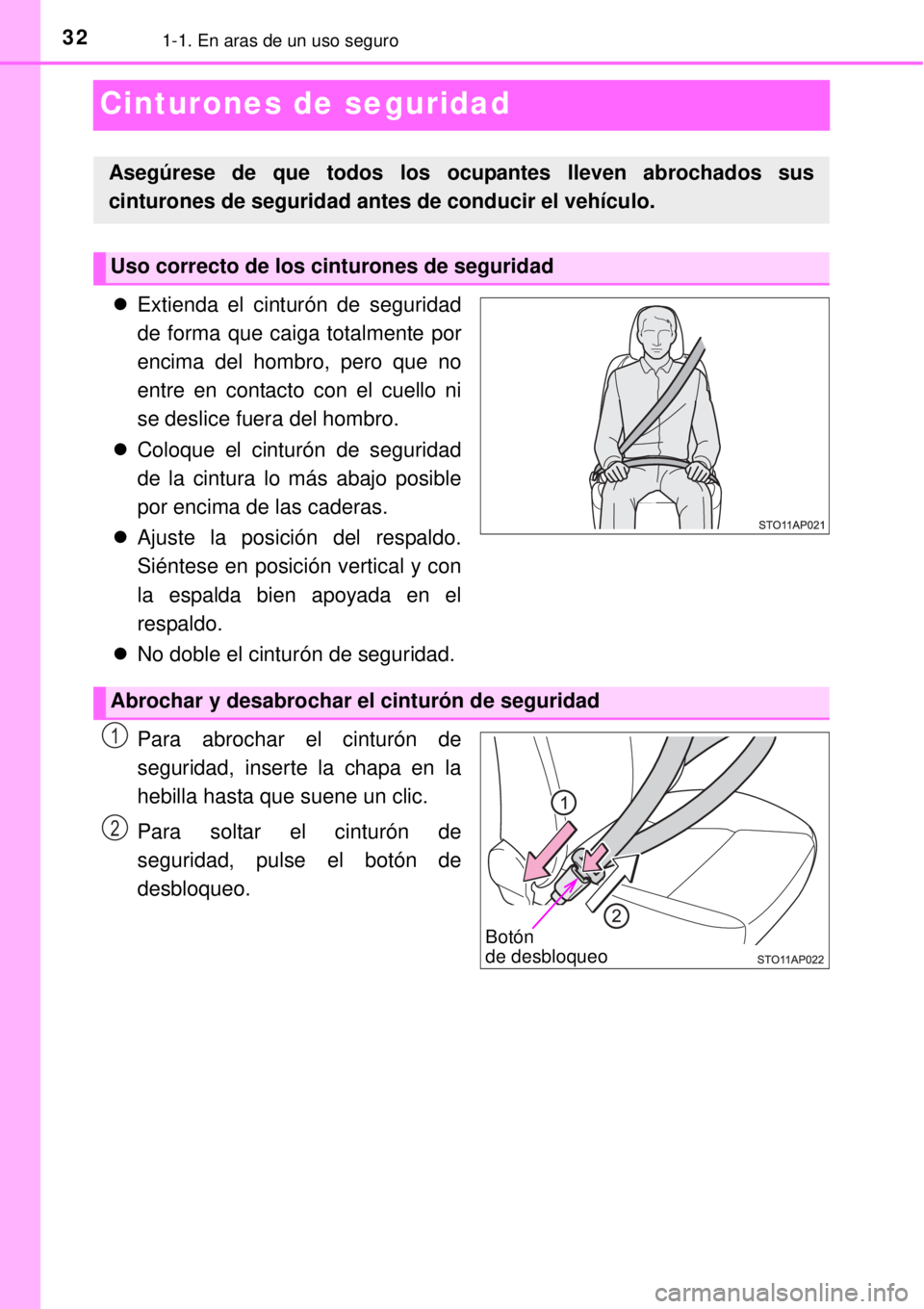 32 1-1. En aras de un uso seguro

Cinturones de seguridad

Asegúrese de que todos los ocupantes lleven abrochados sus cinturones de seguridad antes de conducir el vehículo.

Uso correcto de los cinturones de seguridad

● Extienda el cinturón de seguridad de forma que caiga totalmente por encima del hombro, pero que no entre en contacto con el cuello ni se deslice fuera del hombro.

● Coloque el cinturón de seguridad de la cintura lo más abajo posible por encima de las caderas.

● Ajuste la posición del respaldo. Siéntese en posición vertical y con la espalda bien apoyada en el respaldo.

● No doble el cinturón de seguridad.

STO11AP021

Abrochar y desabrochar el cinturón de seguridad

1 Para abrochar el cinturón de seguridad, inserte la chapa en la hebilla hasta que suene un clic.

2 Para soltar el cinturón de seguridad, pulse el botón de desbloqueo.

1

2

Botón de desbloqueo

STO11AP022

carmanualsonline.info