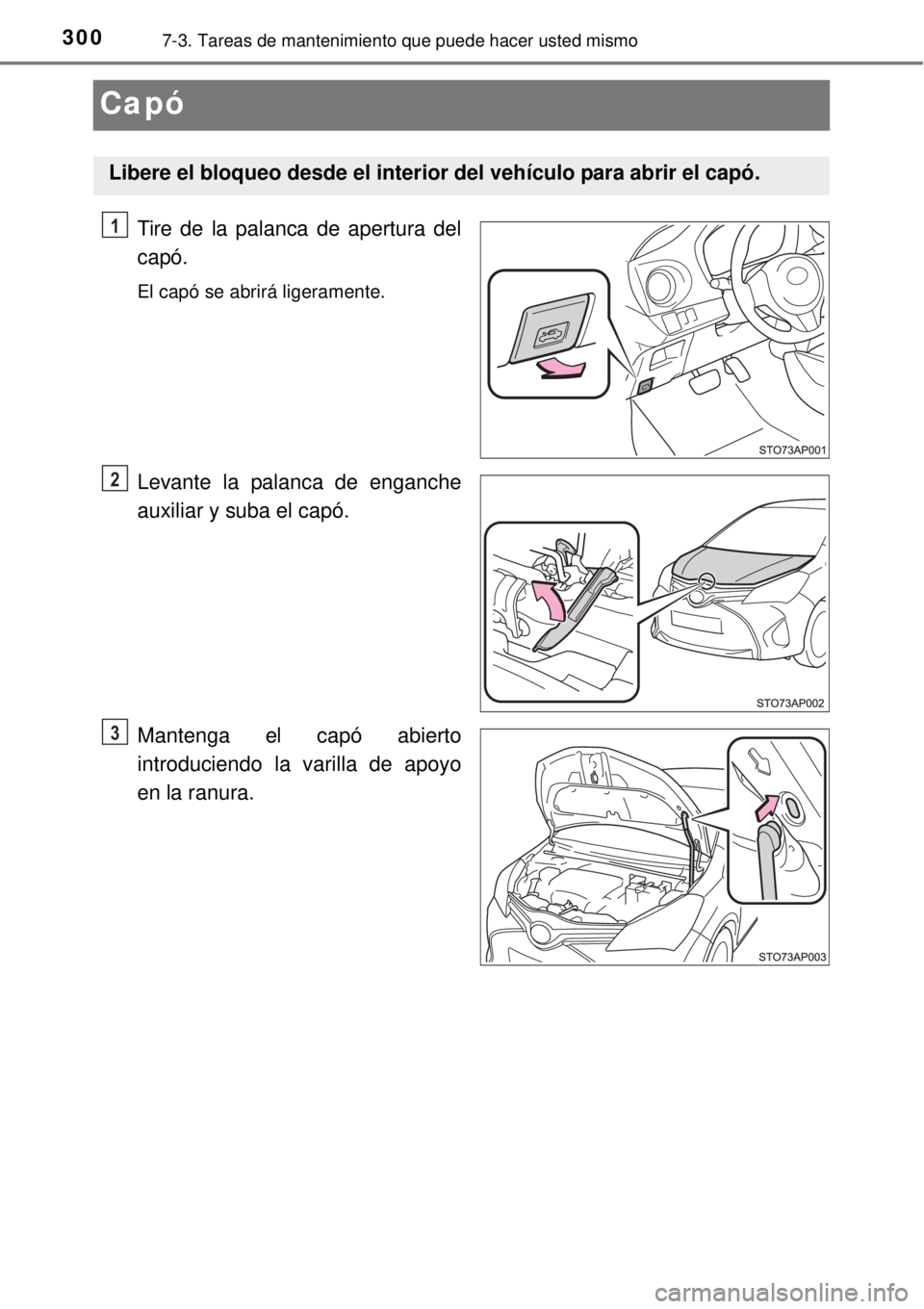 300 7-3. Tareas de mantenimiento que puede hacer usted mismo

Capó

Libere el bloqueo desde el interior del vehículo para abrir el capó.

1
Tire de la palanca de apertura del capó.

El capó se abrirá ligeramente.

STO73AP001

2
Levante la palanca de enganche auxiliar y suba el capó.

STO73AP002

3
Mantenga el capó abierto introduciendo la varilla de apoyo en la ranura.

STO73AP003

carmanualsonline.info