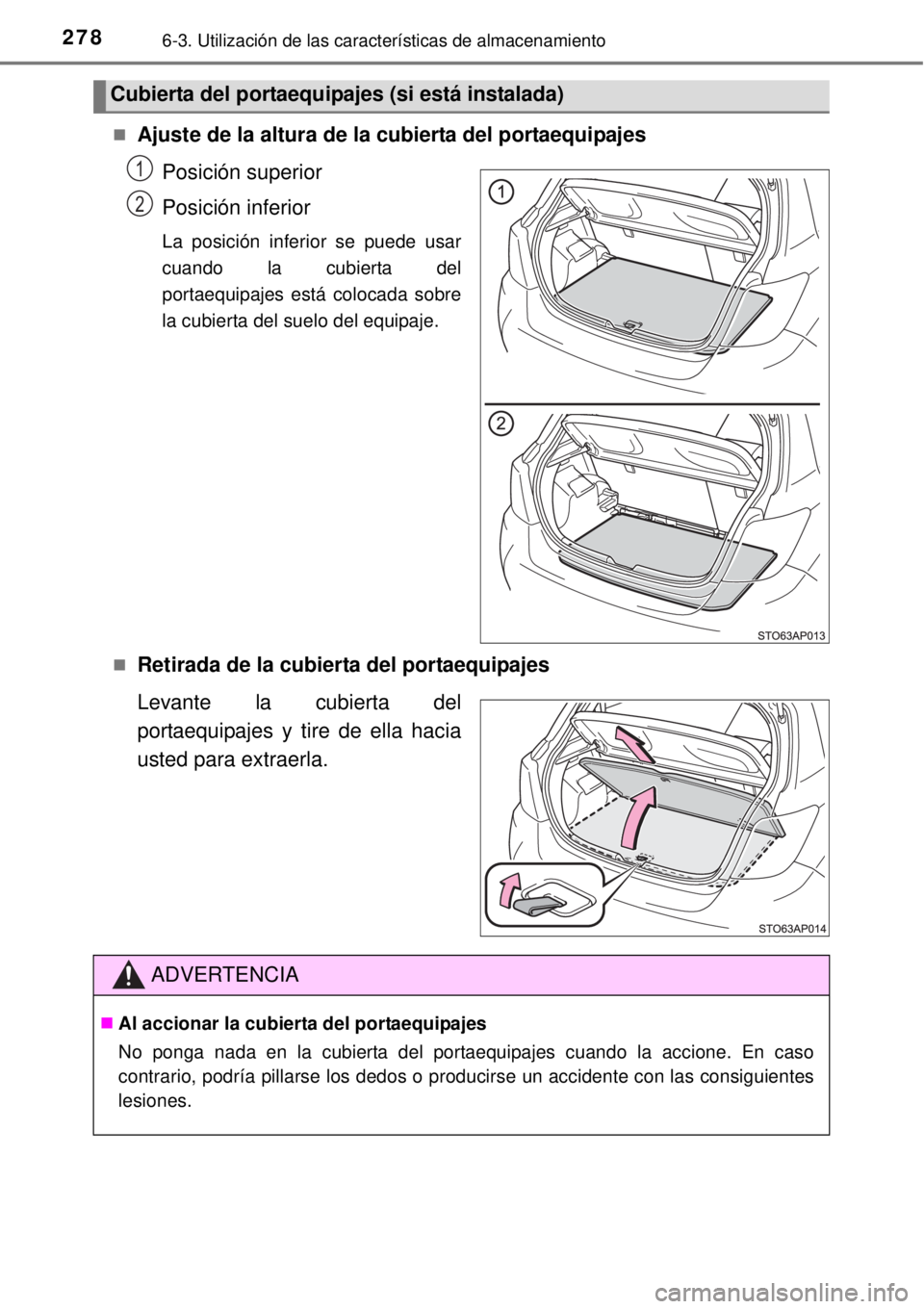 278 6-3. Utilización de las características de almacenamiento

Cubierta del portaequipajes (si está instalada)

■ Ajuste de la altura de la cubierta del portaequipajes

1 Posición superior

2 Posición inferior

La posición inferior se puede usar cuando la cubierta del portaequipajes está colocada sobre la cubierta del suelo del equipaje.

1

2

STO63AP013

■ Retirada de la cubierta del portaequipajes

Levante la cubierta del portaequipajes y tire de ella hacia usted para extraerla.

STO63AP014

ADVERTENCIA

■ Al accionar la cubierta del portaequipajes

No ponga nada en la cubierta del portaequipajes cuando la accione. En caso contrario, podría pillarse los dedos o producirse un accidente con las consiguientes lesiones.

carmanualsonline.info