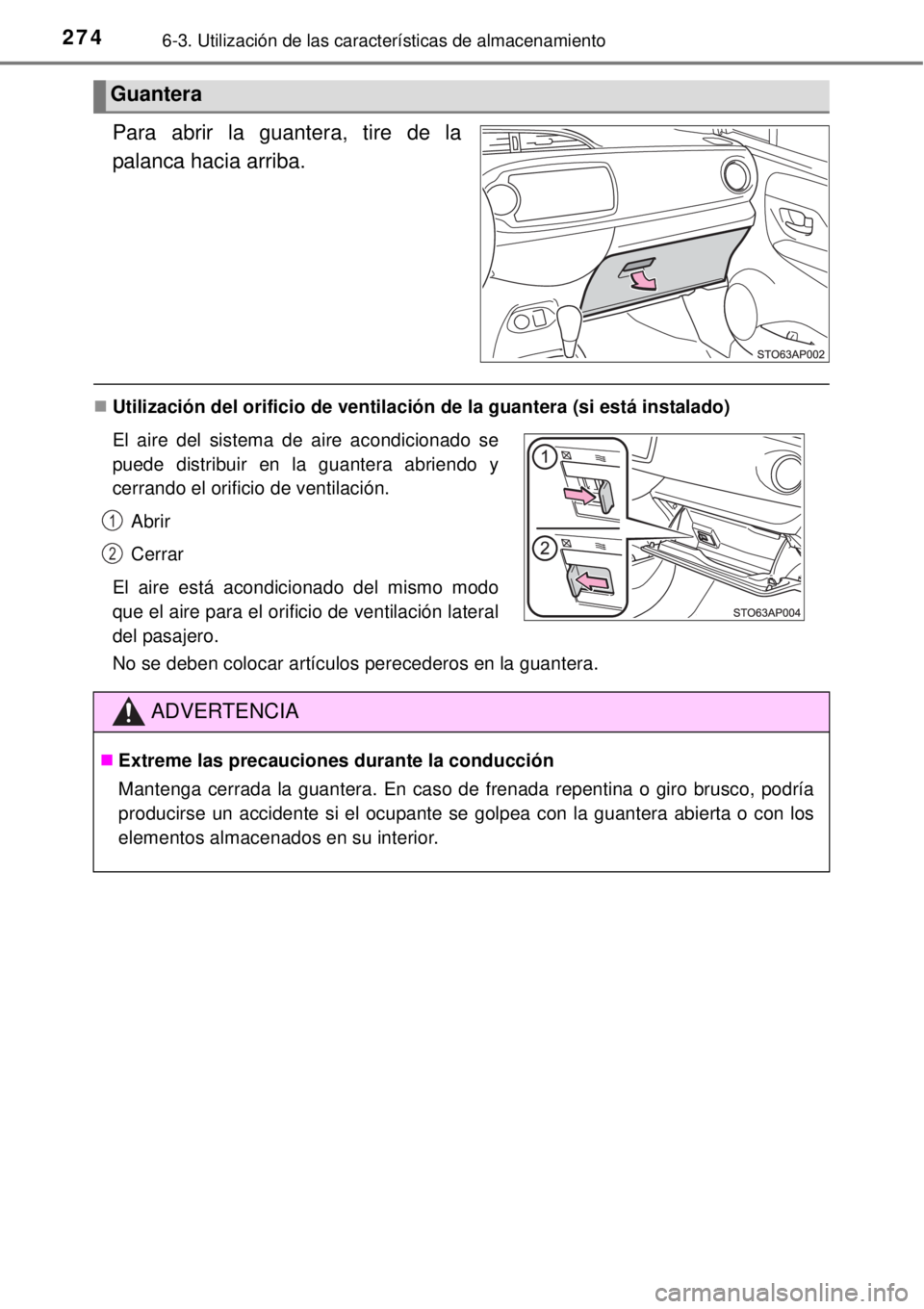 274 6-3. Utilización de las características de almacenamiento

Guantera

Para abrir la guantera, tire de la palanca hacia arriba.

STO63AP002

■ Utilización del orificio de ventilación de la guantera (si está instalado)

El aire del sistema de aire acondicionado se puede distribuir en la guantera abriendo y cerrando el orificio de ventilación.

1 Abrir

2 Cerrar

El aire está acondicionado del mismo modo que el aire para el orificio de ventilación lateral del pasajero.

No se deben colocar artículos perecederos en la guantera.

1

2

STO63AP004

ADVERTENCIA

■ Extreme las precauciones durante la conducción

Mantenga cerrada la guantera. En caso de frenada repentina o giro brusco, podría producirse un accidente si el ocupante se golpea con la guantera abierta o con los elementos almacenados en su interior.

carmanualsonline.info