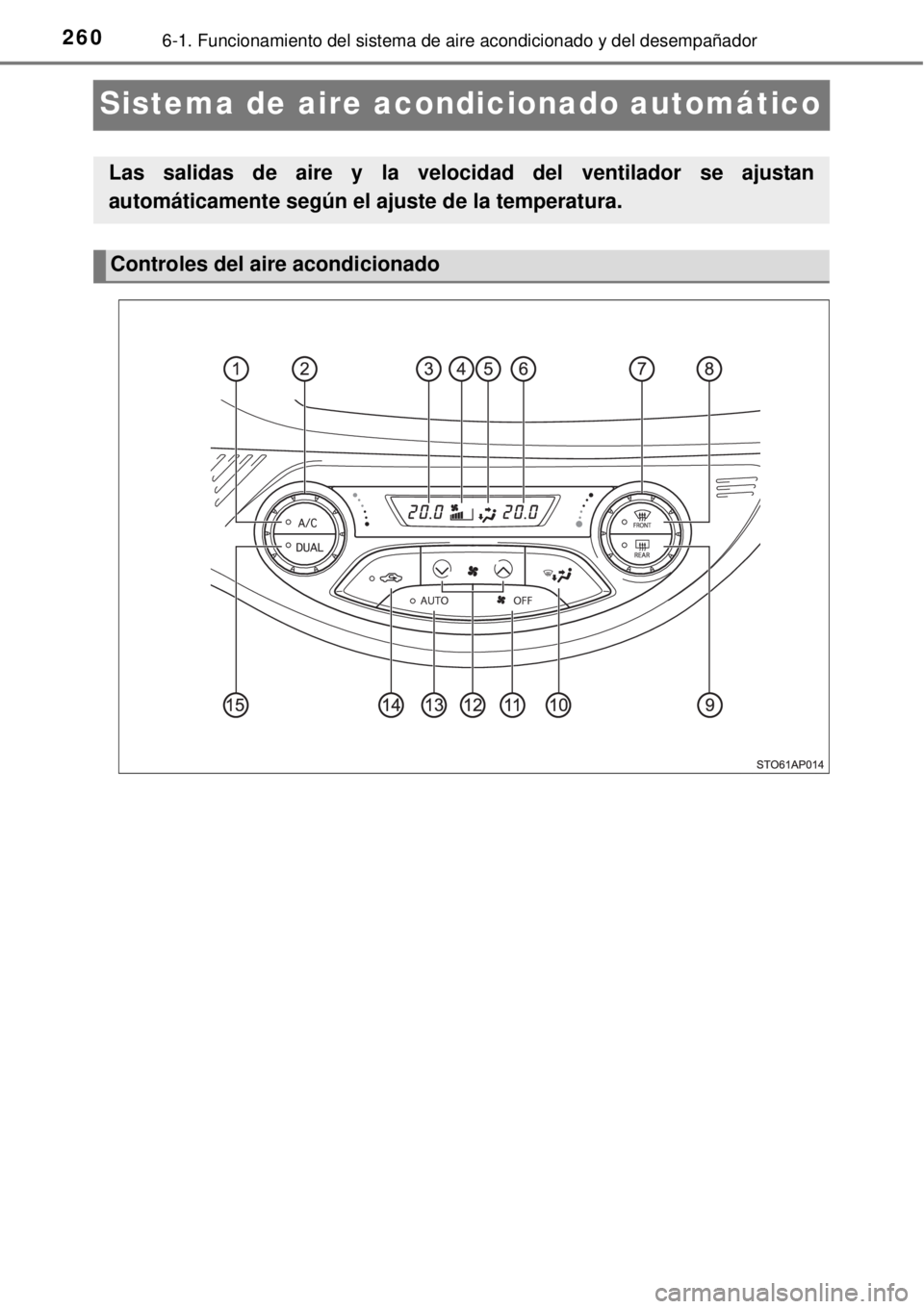 260 6-1. Funcionamiento del sistema de aire acondicionado y del desempañador

Sistema de aire acondicionado automático

Las salidas de aire y la velocidad del ventilador se ajustan automáticamente según el ajuste de la temperatura.

Controles del aire acondicionado

1 2 3 4 5 6 7 8

20.0 20.0

A/C

DUAL

FRONT

REAR

AUTO

OFF

15 14 13 12 11 10 9

STO61AP014

carmanualsonline.info