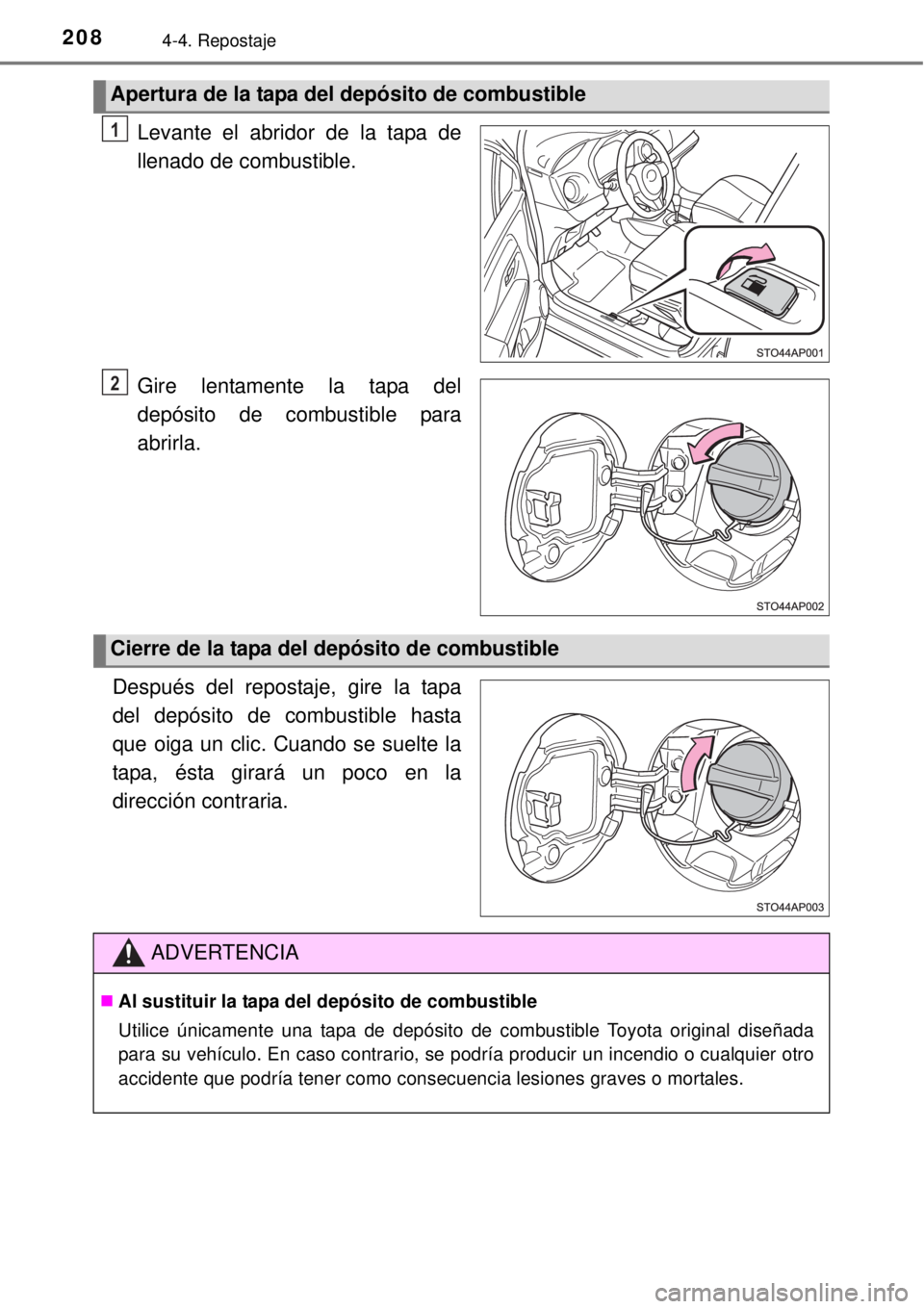 208 4-4. Repostaje

Apertura de la tapa del depósito de combustible

1 Levante el abridor de la tapa de llenado de combustible.

STO44AP001

2 Gire lentamente la tapa del depósito de combustible para abrirla.

STO44AP002

Cierre de la tapa del depósito de combustible

Después del repostaje, gire la tapa del depósito de combustible hasta que oiga un clic. Cuando se suelte la tapa, ésta girará un poco en la dirección contraria.

STO44AP003

ADVERTENCIA

■ Al sustituir la tapa del depósito de combustible

Utilice únicamente una tapa de depósito de combustible Toyota original diseñada para su vehículo. En caso contrario, se podría producir un incendio o cualquier otro accidente que podría tener como consecuencia lesiones graves o mortales.

carmanualsonline.info