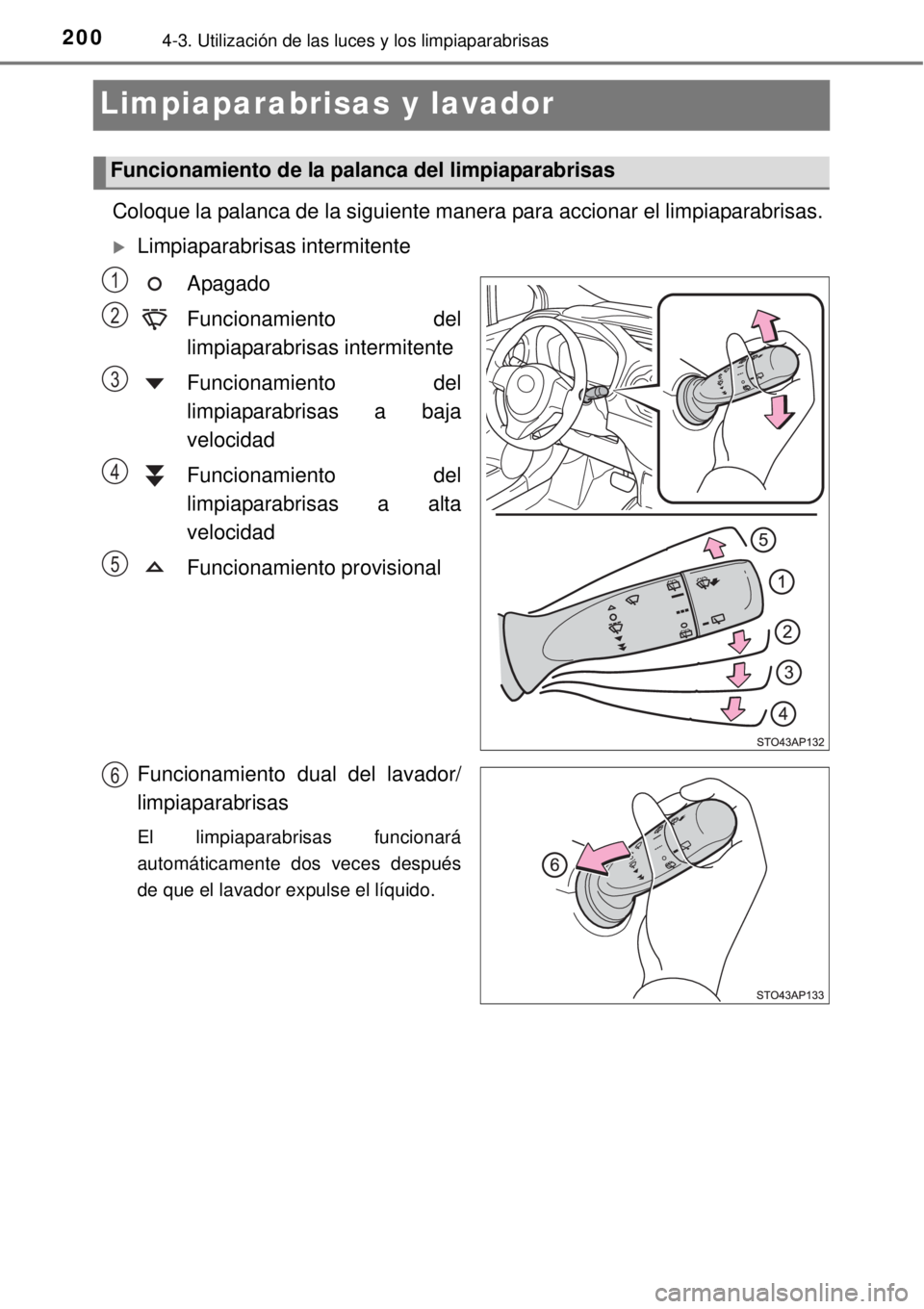 200 4-3. Utilización de las luces y los limpiaparabrisas

Limpiaparabrisas y lavador

Funcionamiento de la palanca del limpiaparabrisas

Coloque la palanca de la siguiente manera para accionar el limpiaparabrisas.

Limpiaparabrisas intermitente

1 Apagado

2 Funcionamiento del limpiaparabrisas intermitente

3 Funcionamiento del limpiaparabrisas a baja velocidad

4 Funcionamiento del limpiaparabrisas a alta velocidad

5 Funcionamiento provisional

5
1
2
3
4

STO43AP132

6 Funcionamiento dual del lavador/limpiaparabrisas

El limpiaparabrisas funcionará automáticamente dos veces después de que el lavador expulse el líquido.

6

STO43AP133

carmanualsonline.info