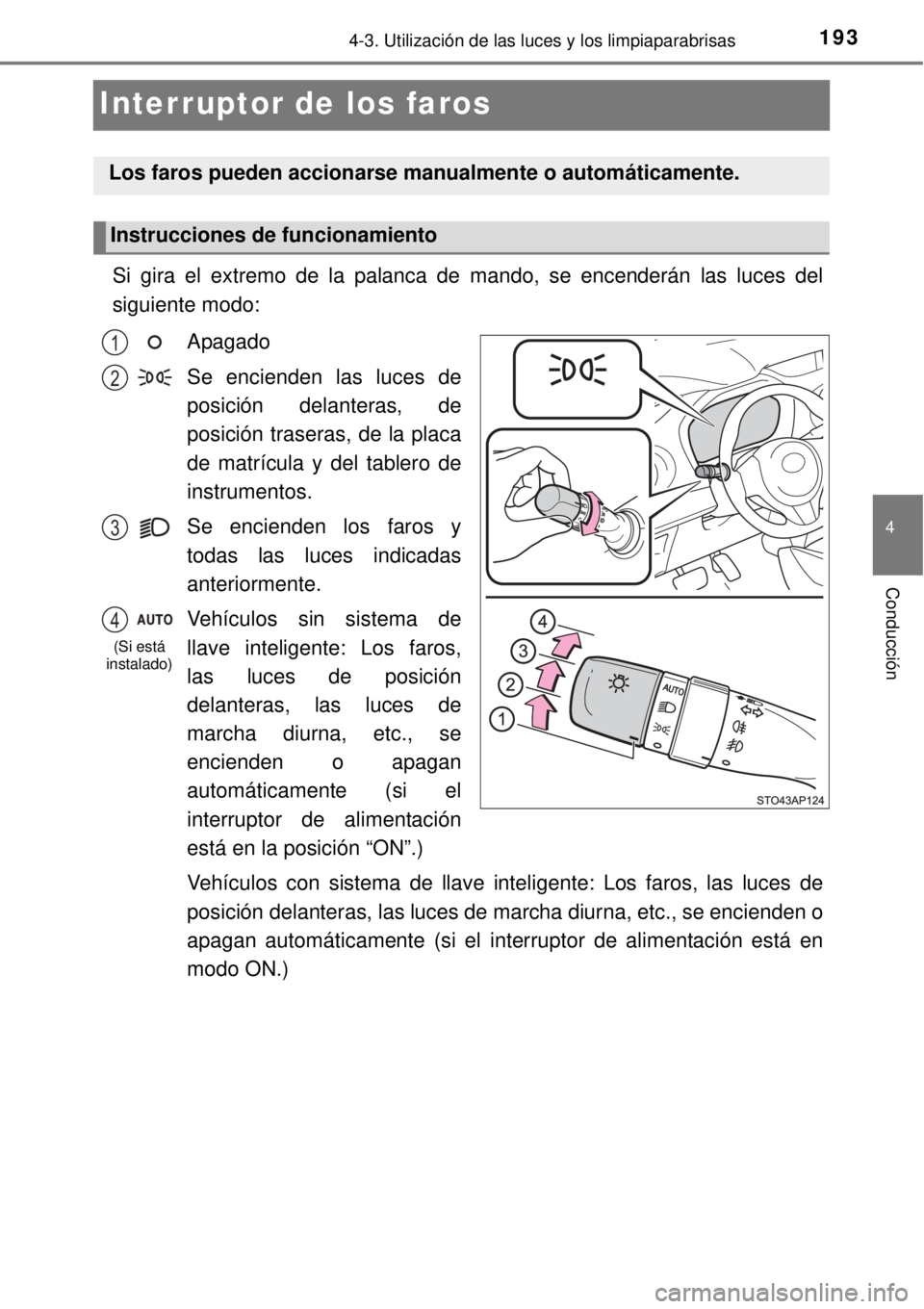 193

4-3. Utilización de las luces y los limpiaparabrisas

Interruptor de los faros

Los faros pueden accionarse manualmente o automáticamente.

Instrucciones de funcionamiento

Si gira el extremo de la palanca de mando, se encenderán las luces del siguiente modo:

1 Apagado

2 Se encienden las luces de posición delanteras, de posición traseras, de la placa de matrícula y del tablero de instrumentos.

3 Se encienden los faros y todas las luces indicadas anteriormente.

4 AUTO (Si está instalado) Vehículos sin sistema de llave inteligente: Los faros, las luces de posición delanteras, las luces de marcha diurna, etc., se encienden o apagan automáticamente (si el interruptor de alimentación está en la posición “ON”.)

Vehículos con sistema de llave inteligente: Los faros, las luces de posición delanteras, las luces de marcha diurna, etc., se encienden o apagan automáticamente (si el interruptor de alimentación está en modo ON.)

4
3
2
1
AUTO

STO43AP124

4

Conducción

carmanualsonline.info