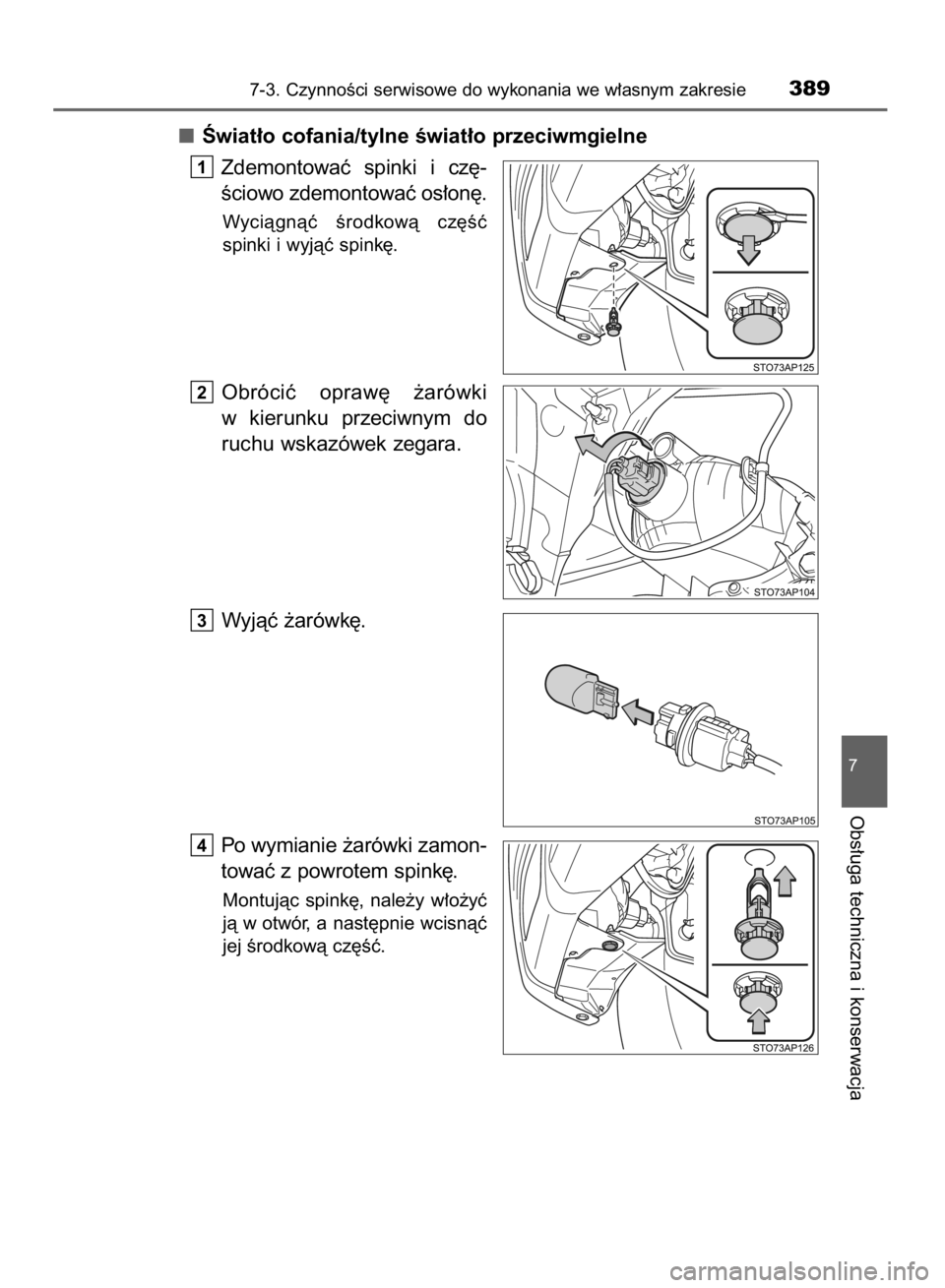 7-3. Czynności serwisowe do wykonania we własnym zakresie 389

■ Światło cofania/tylne światło przeciwmgielne

1 Zdemontować spinki i częściowo zdemontować osłonę.

Wyciągnąć środkową część spinki i wyjąć spinkę.

STO73AP125

2 Obrócić oprawę żarówki w kierunku przeciwnym do ruchu wskazówek zegara.

STO73AP104

3 Wyjąć żarówkę.

STO73AP105

4 Po wymianie żarówki zamontować z powrotem spinkę.

Montując spinkę, należy włożyć ją w otwór, a następnie wcisnąć jej środkową część.

STO73AP126

7

Obsługa techniczna i konserwacja

carmanualsonline.info