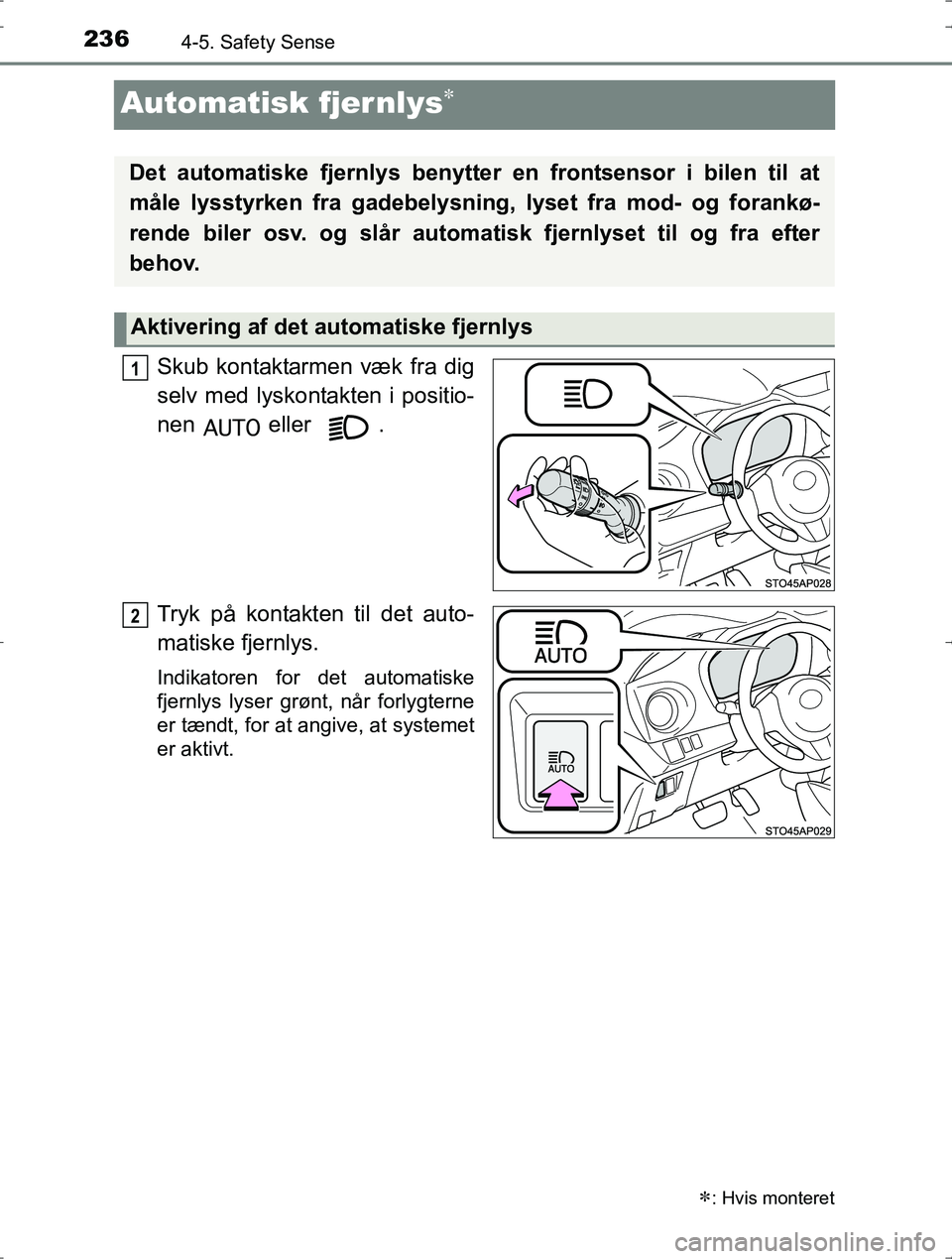 236 4-5. Safety Sense

Automatisk fjernlys*

Det automatiske fjernlys benytter en frontsensor i bilen til at måle lysstyrken fra gadebelysning, lyset fra mod- og forankørende biler osv. og slår automatisk fjernlyset til og fra efter behov.

Aktivering af det automatiske fjernlys

1 Skub kontaktarmen væk fra dig selv med lyskontakten i positionen AUTO eller .

STO45AP028

2 Tryk på kontakten til det automatiske fjernlys.

Indikatoren for det automatiske fjernlys lyser grønt, når forlygterne er tændt, for at angive, at systemet er aktivt.

AUTO

AUTO

STO45AP029

*: Hvis monteret

carmanualsonline.info