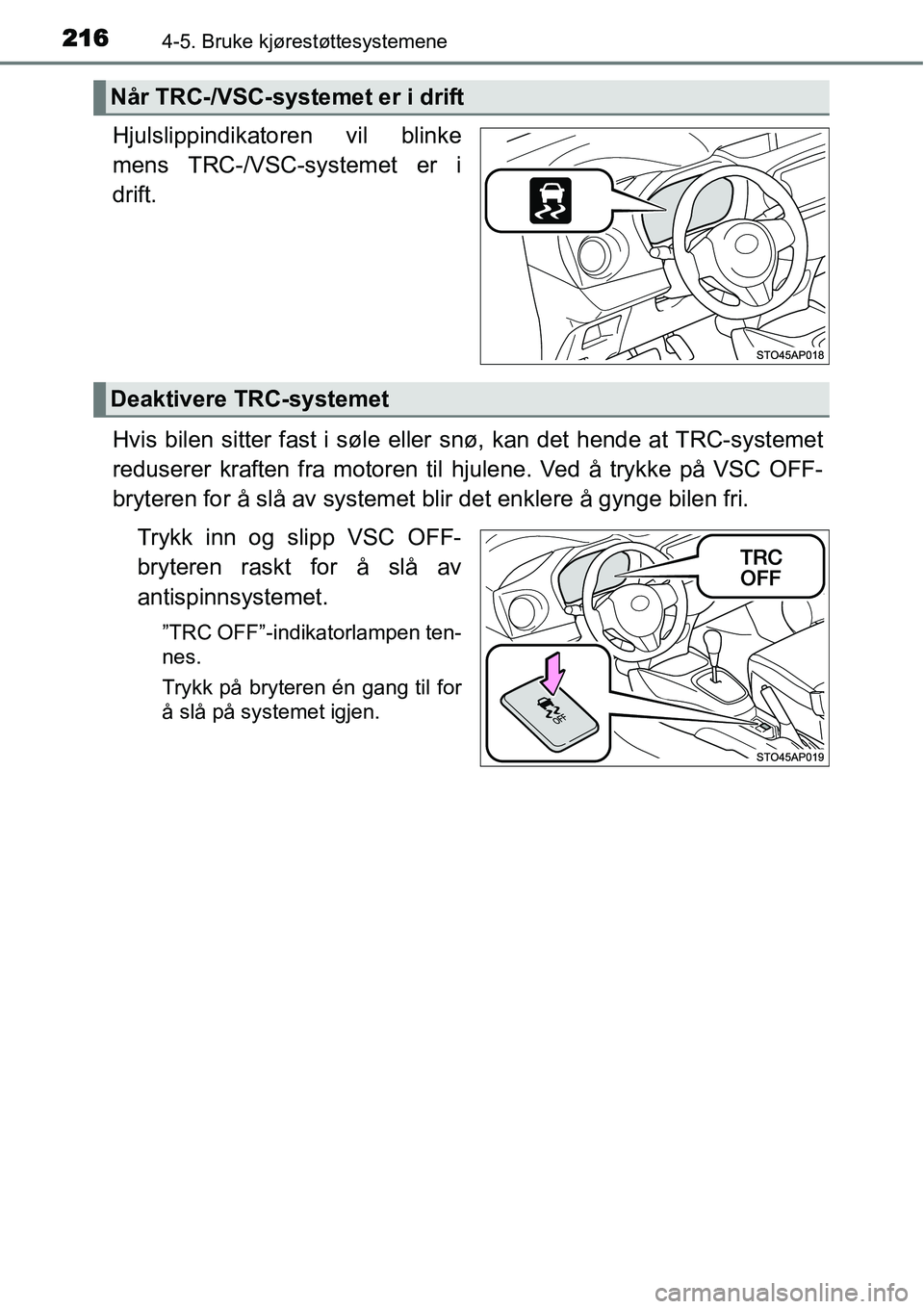 216 4-5. Bruke kjørestøttesystemene

Når TRC-/VSC-systemet er i drift

Hjulslippindikatoren vil blinke mens TRC-/VSC-systemet er i drift.

STO45AP018

Deaktivere TRC-systemet

Hvis bilen sitter fast i søle eller snø, kan det hende at TRC-systemet reduserer kraften fra motoren til hjulene. Ved å trykke på VSC OFF-bryteren for å slå av systemet blir det enklere å gynge bilen fri.

Trykk inn og slipp VSC OFF-bryteren raskt for å slå av antispinnsystemet.

”TRC OFF”-indikatorlampen tennes.

Trykk på bryteren én gang til for å slå på systemet igjen.

TRC OFF

OFF

STO45AP019

carmanualsonline.info