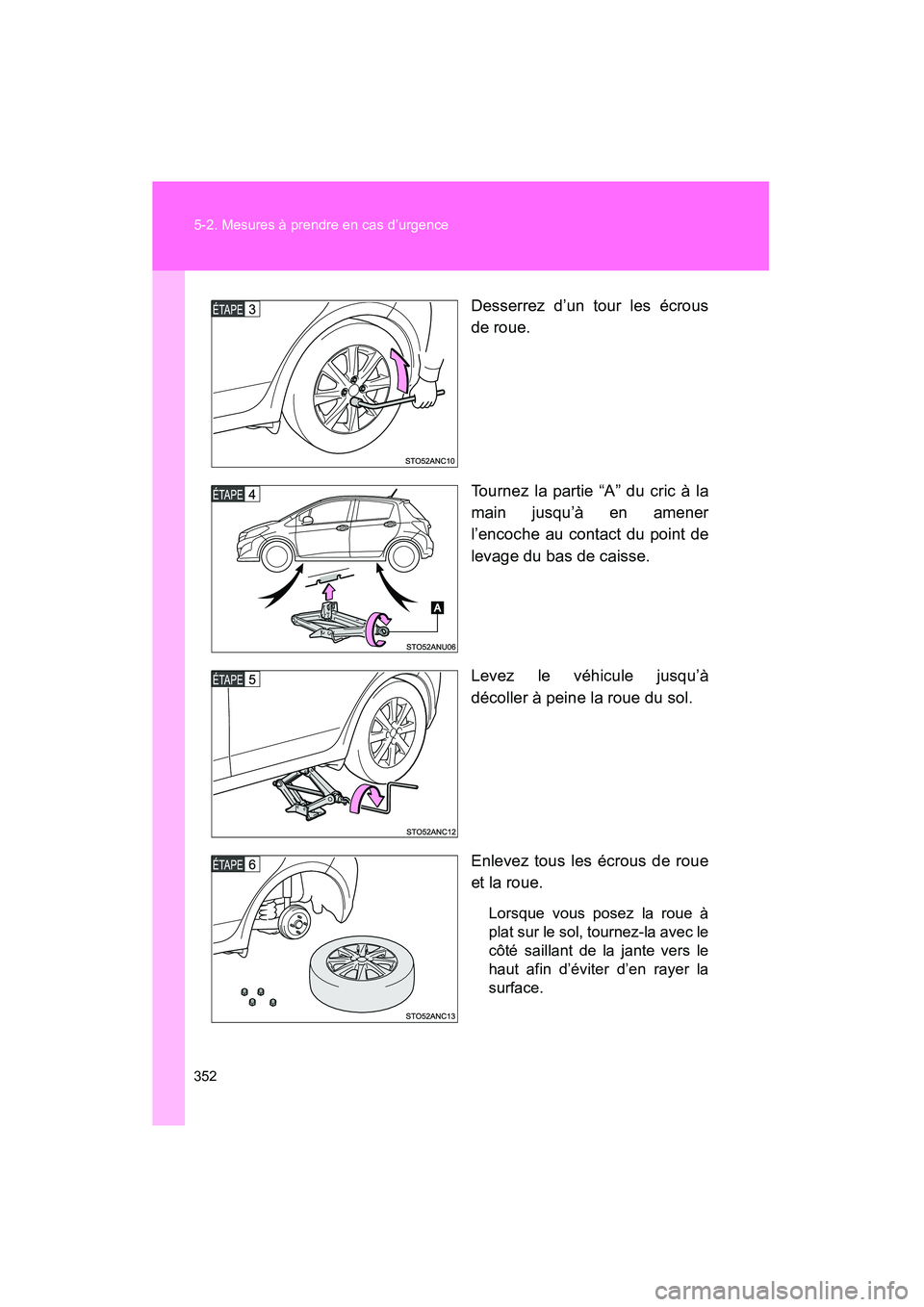 5-2. Mesures à prendre en cas d'urgence

ÉTAPE 3

STO52ANC10

Desserrez d'un tour les écrous de roue.

ÉTAPE 4

A

STO52ANU06

Tournez la partie "A" du cric à la main jusqu'à en amener l'encoche au contact du point de levage du bas de caisse.

ÉTAPE 5

STO52ANC12

Levez le véhicule jusqu'à décoller à peine la roue du sol.

ÉTAPE 6

STO52ANC13

Enlevez tous les écrous de roue et la roue.

Lorsque vous posez la roue à plat sur le sol, tournez-la avec le côté saillant de la jante vers le haut afin d'éviter d'en rayer la surface.

352

carmanualsonline.info