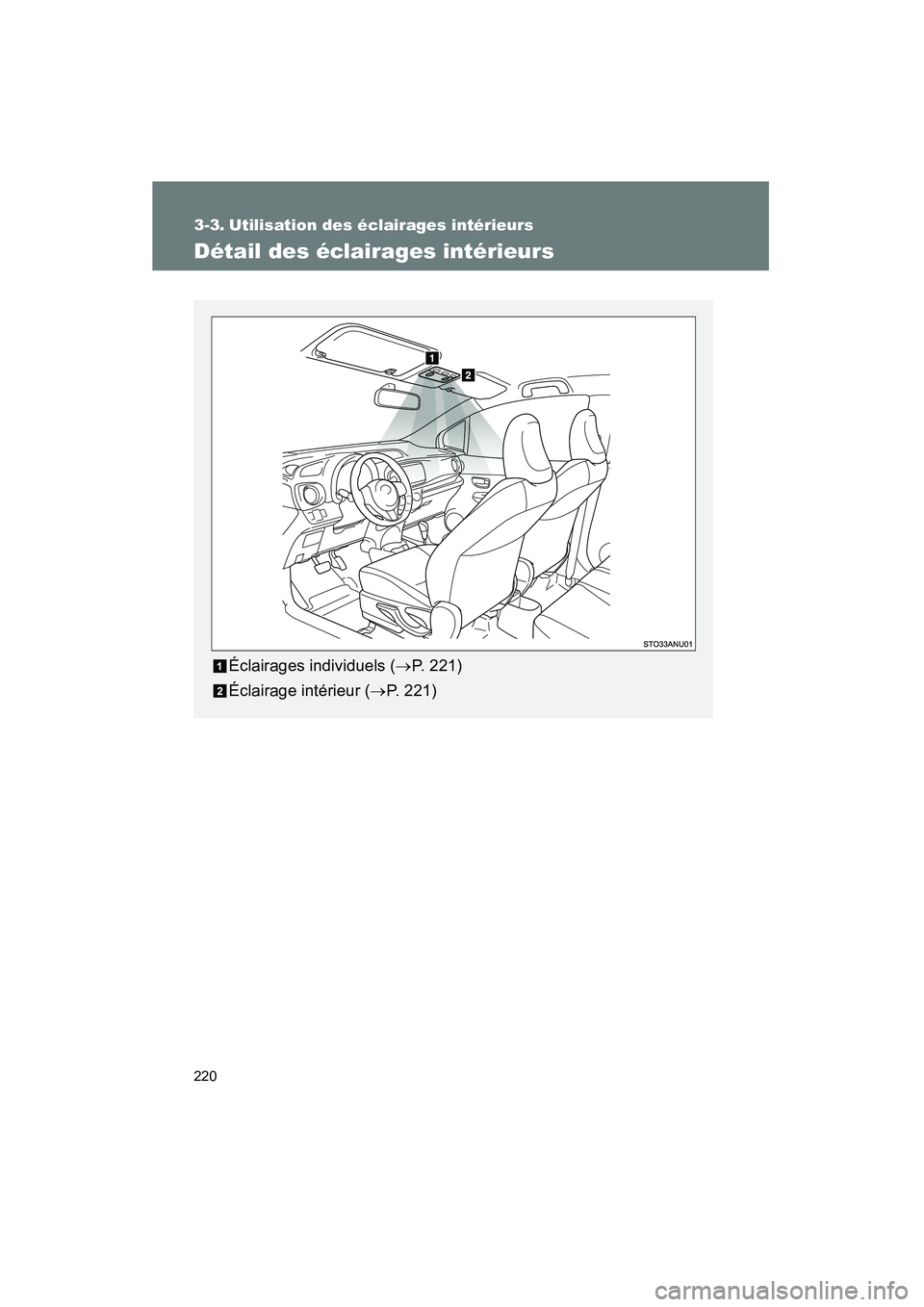 3-3. Utilisation des éclairages intérieurs

Détail des éclairages intérieurs

1

2

STO33ANU01

1 Éclairages individuels ($\rightarrow$P. 221)

2 Éclairage intérieur ($\rightarrow$P. 221)

220

carmanualsonline.info