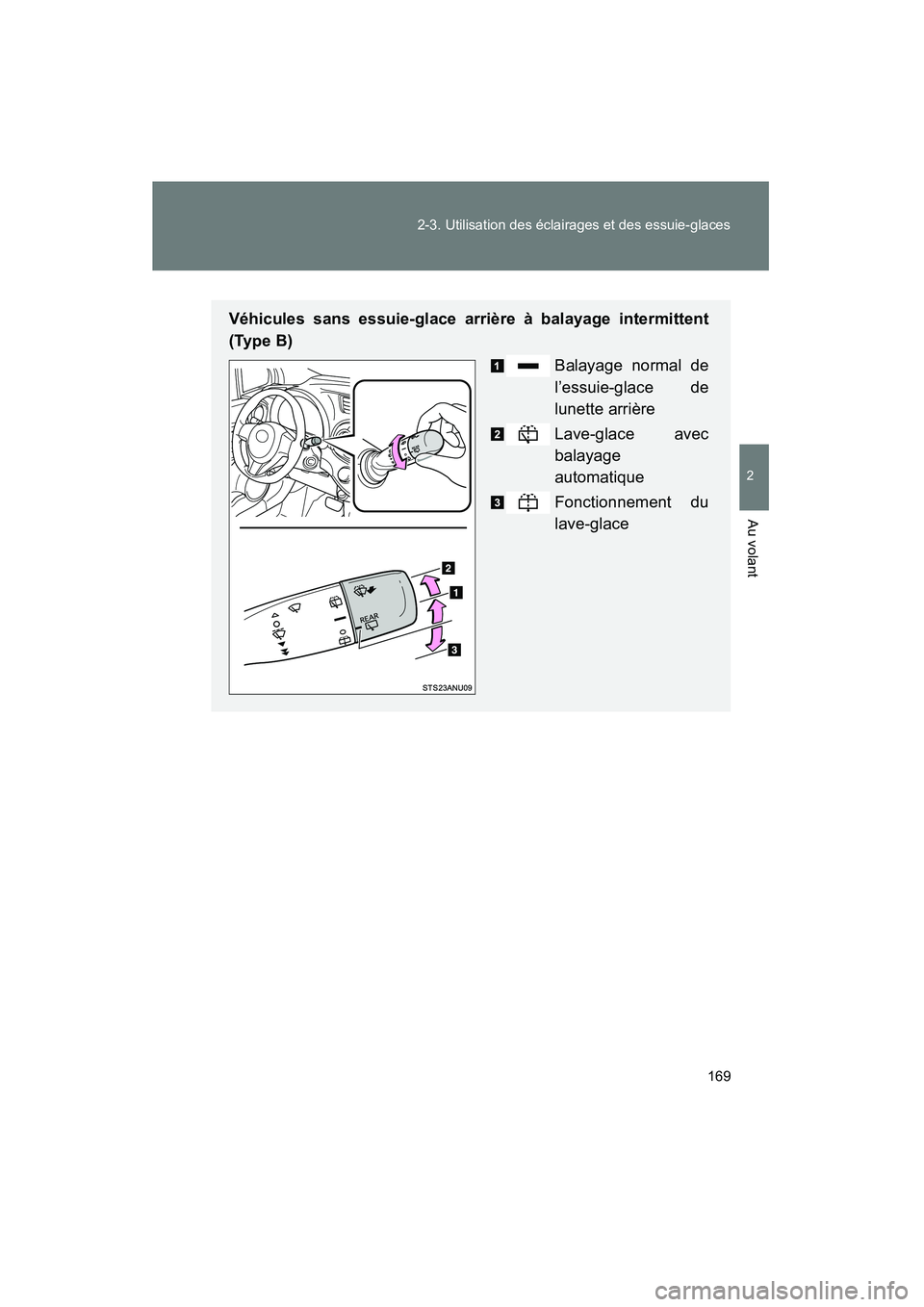 2-3. Utilisation des éclairages et des essuie-glaces

2

Au volant

Véhicules sans essuie-glace arrière à balayage intermittent (Type B)

1 Balayage normal de l'essuie-glace de lunette arrière

2 Lave-glace avec balayage automatique

3 Fonctionnement du lave-glace

2
1
3
REAR
STS23ANU09

169

carmanualsonline.info