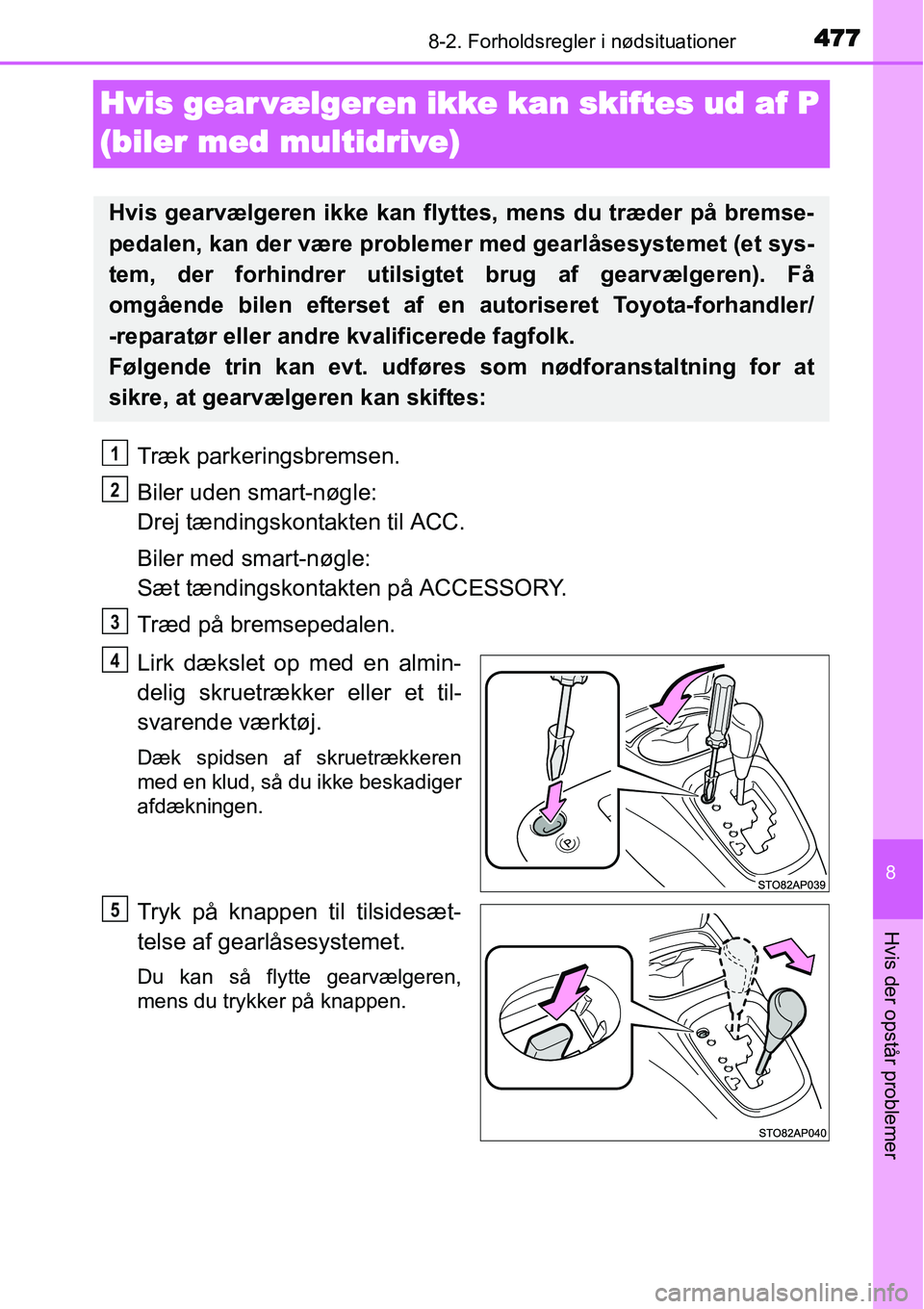 8-2. Forholdsregler i nødsituationer 477

Hvis gearvælgeren ikke kan skiftes ud af P (biler med multidrive)

Hvis gearvælgeren ikke kan flyttes, mens du træder på bremsepedalen, kan der være problemer med gearlåsesystemet (et system, der forhindrer utilsigtet brug af gearvælgeren). Få omgående bilen efterset af en autoriseret Toyota-forhandler/-reparatør eller andre kvalificerede fagfolk.
Følgende trin kan evt. udføres som nødforanstaltning for at sikre, at gearvælgeren kan skiftes:

1 Træk parkeringsbremsen.

2 Biler uden smart-nøgle:
Drej tændingskontakten til ACC.

Biler med smart-nøgle:
Sæt tændingskontakten på ACCESSORY.

3 Træd på bremsepedalen.

4 Lirk dækslet op med en almindelig skruetrækker eller et tilsvarende værktøj.

Dæk spidsen af skruetrækkeren med en klud, så du ikke beskadiger afdækningen.

STO82AP039

5 Tryk på knappen til tilsidesættelse af gearlåsesystemet.

Du kan så flytte gearvælgeren, mens du trykker på knappen.

STO82AP040

8

Hvis der opstår problemer

carmanualsonline.info