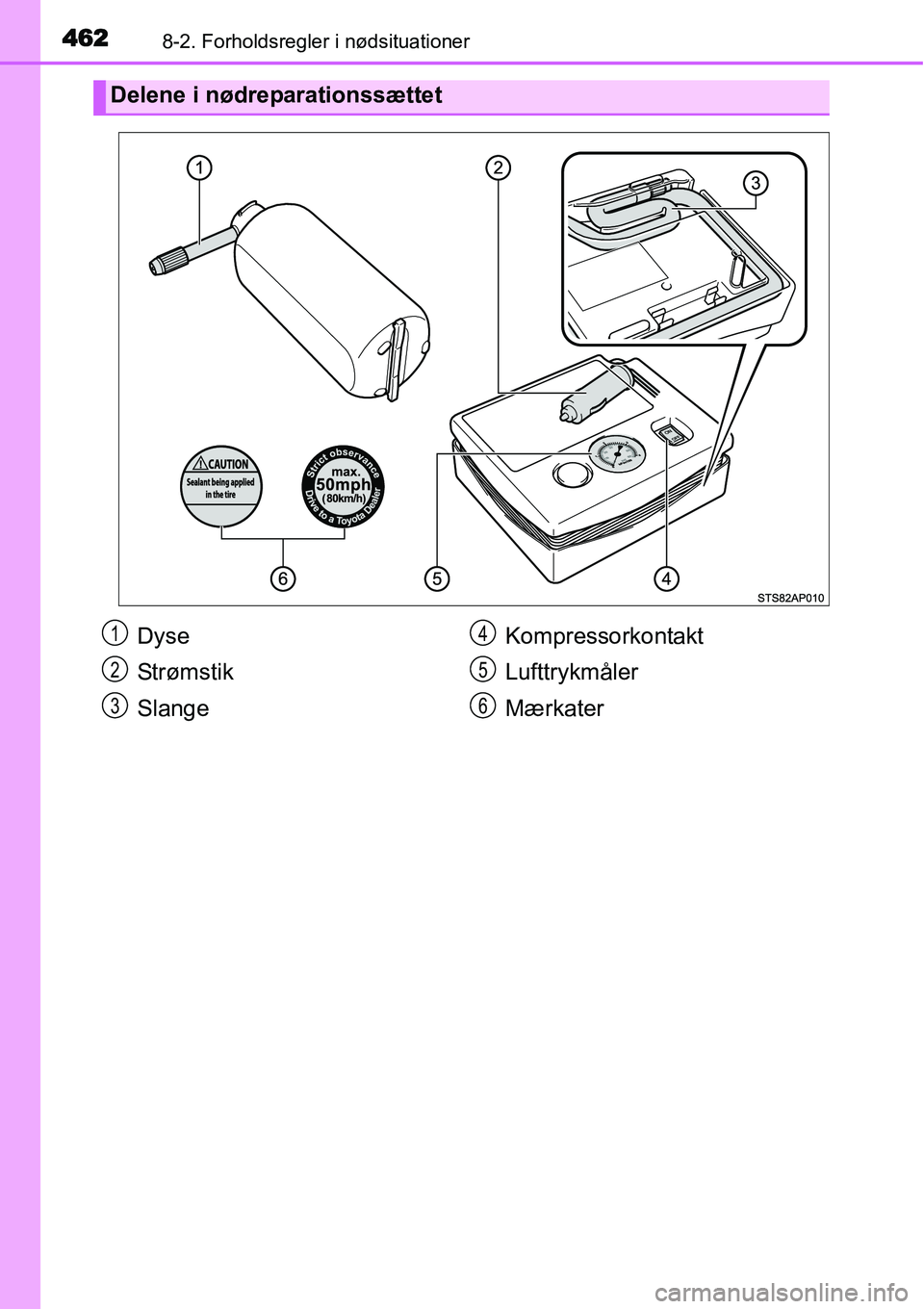 462 8-2. Forholdsregler i nødsituationer

Delene i nødreparationssættet

1
2
3
CAUTION
Sealant being applied in the tire
Strict observance
max.
50mph
(80km/h)
Drive to a Toyota Dealer
6
5
4
STS82AP010

1 Dyse
2 Strømstik
3 Slange
4 Kompressorkontakt
5 Lufttrykmåler
6 Mærkater

carmanualsonline.info