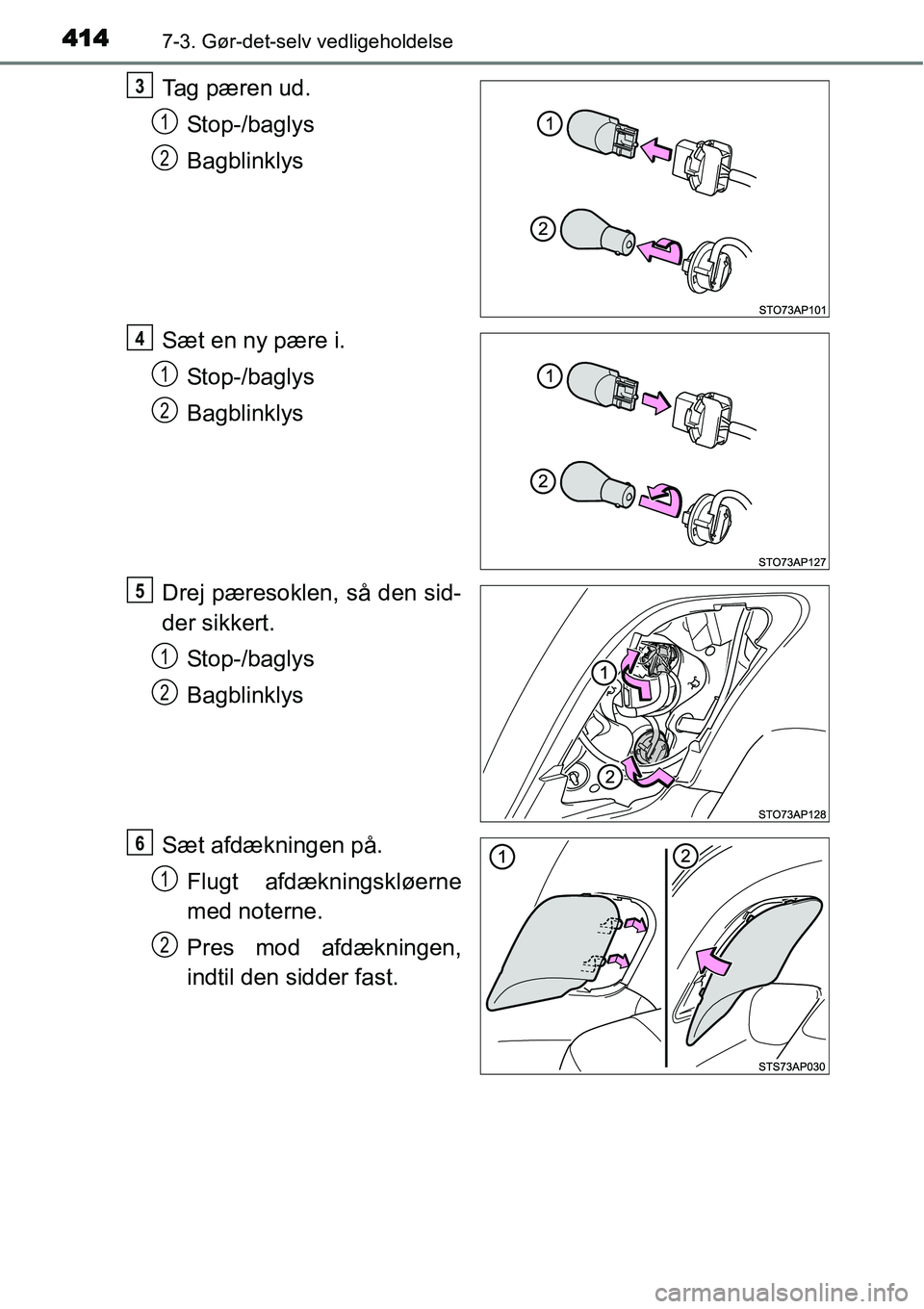 414 7-3. Gør-det-selv vedligeholdelse

3 Tag pæren ud.

1 Stop-/baglys

2 Bagblinklys

1

2

STO73AP101

4 Sæt en ny pære i.

1 Stop-/baglys

2 Bagblinklys

1

2

STO73AP127

5 Drej pæresoklen, så den sidder sikkert.

1 Stop-/baglys

2 Bagblinklys

1

2

STO73AP128

6 Sæt afdækningen på.

1 Flugt afdækningskløerne med noterne.

2 Pres mod afdækningen, indtil den sidder fast.

1

2

STS73AP030

carmanualsonline.info