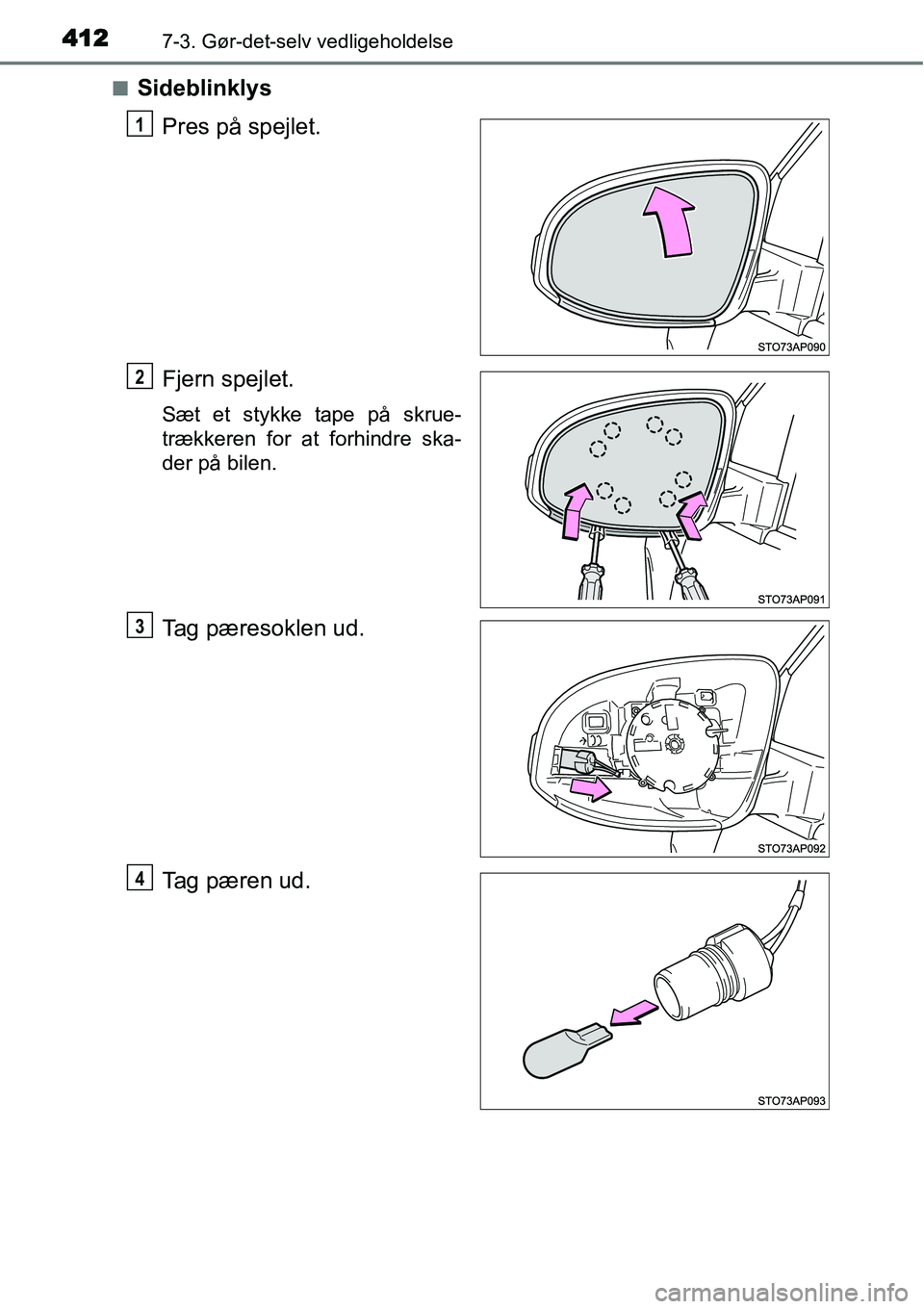 412 7-3. Gør-det-selv vedligeholdelse

■ Sideblinklys

1 Pres på spejlet.

STO73AP090

2 Fjern spejlet.

Sæt et stykke tape på skruetrækkeren for at forhindre skader på bilen.

STO73AP091

3 Tag pæresoklen ud.

STO73AP092

4 Tag pæren ud.

STO73AP093

carmanualsonline.info