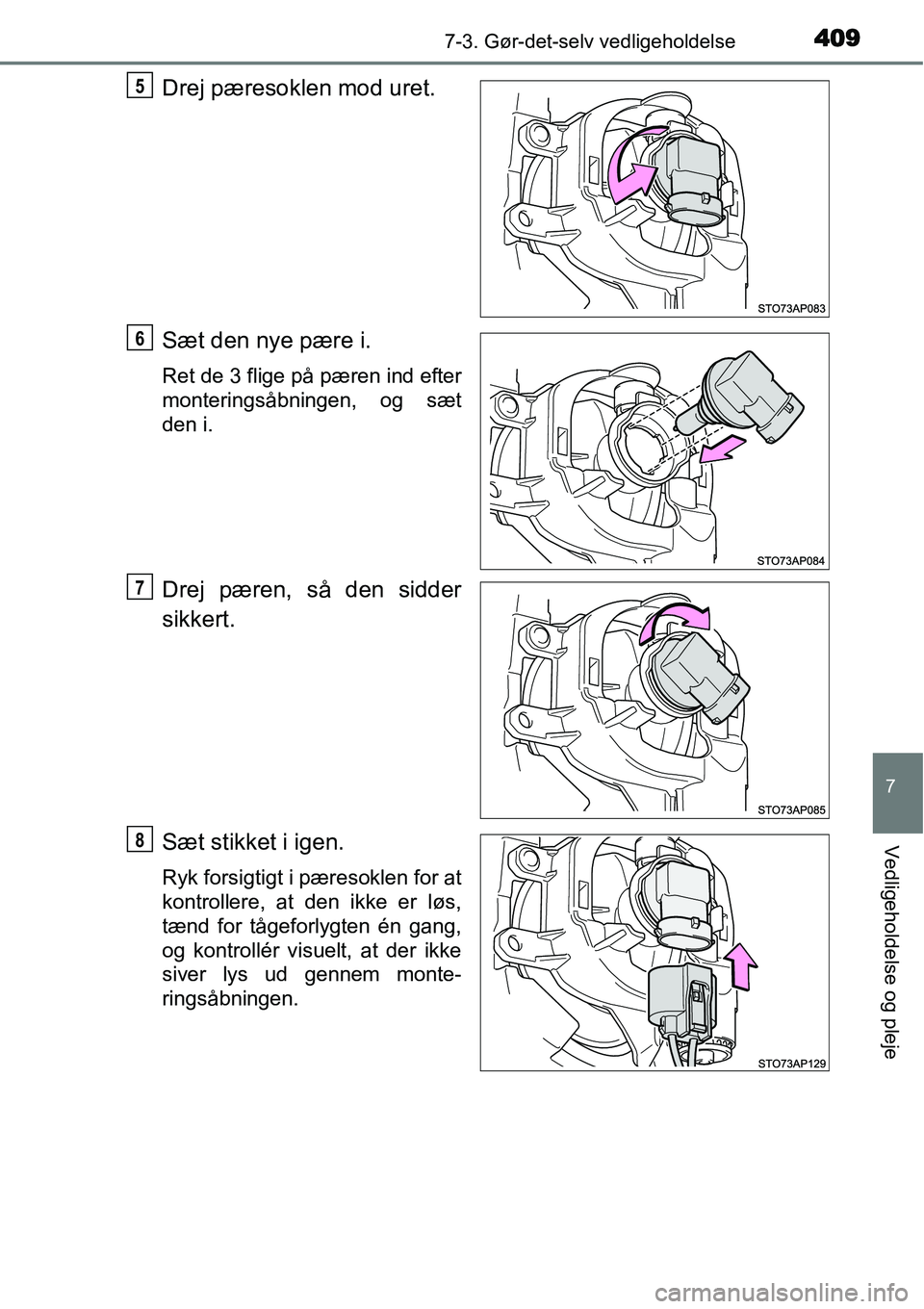 7-3. Gør-det-selv vedligeholdelse

409

5

Drej pæresoklen mod uret.

STO73AP083

6

Sæt den nye pære i.

Ret de 3 flige på pæren ind efter monteringsåbningen, og sæt den i.

STO73AP084

7

Drej pæren, så den sidder sikkert.

STO73AP085

8

Sæt stikket i igen.

Ryk forsigtigt i pæresoklen for at kontrollere, at den ikke er løs, tænd for tågeforlygten én gang, og kontrollér visuelt, at der ikke siver lys ud gennem monteringsåbningen.

STO73AP129

7

Vedligeholdelse og pleje

carmanualsonline.info