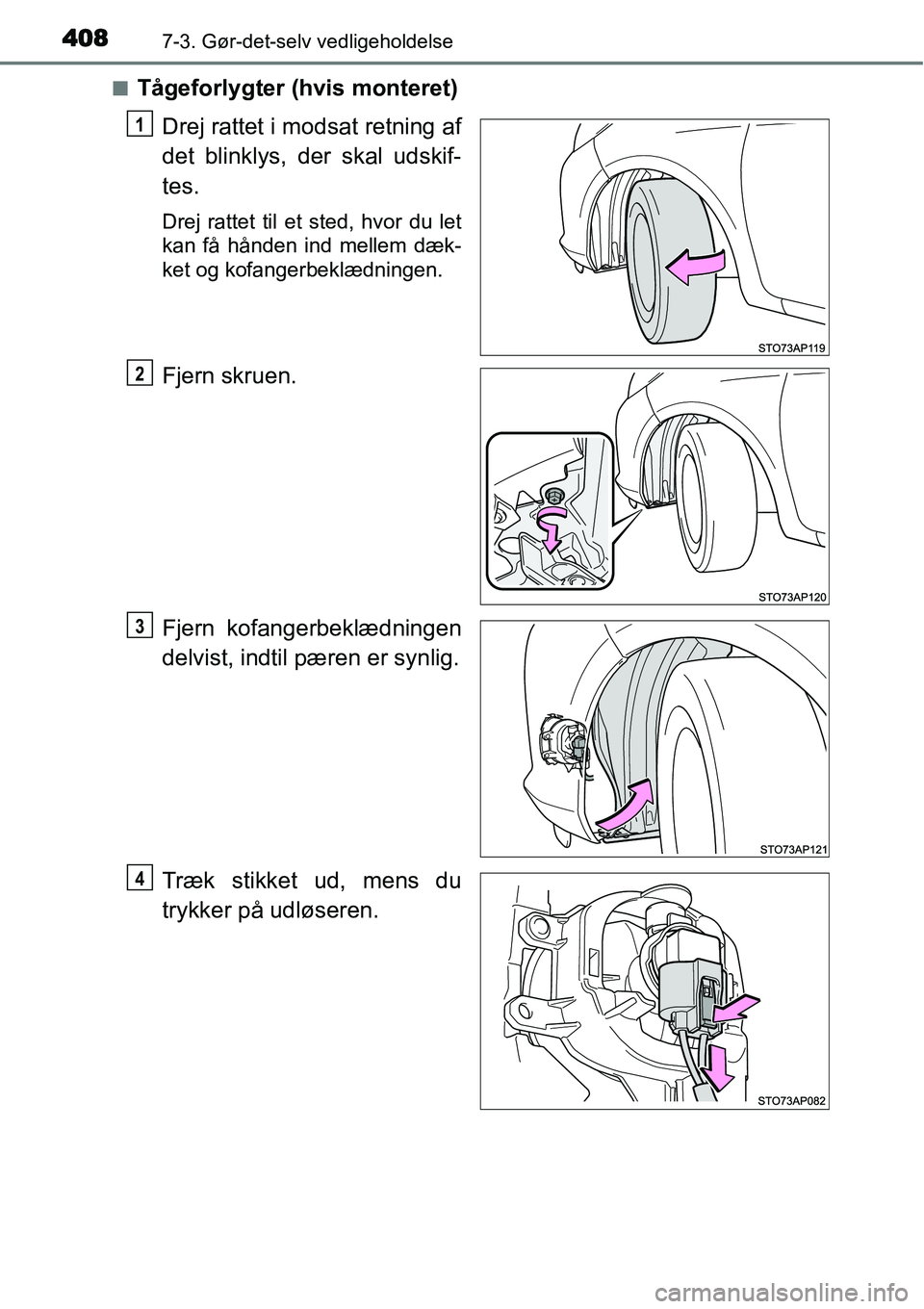 408 7-3. Gør-det-selv vedligeholdelse

■ Tågeforlygter (hvis monteret)

1 Drej rattet i modsat retning af det blinklys, der skal udskiftes.

Drej rattet til et sted, hvor du let kan få hånden ind mellem dækket og kofangerbeklædningen.

STO73AP119

2 Fjern skruen.

STO73AP120

3 Fjern kofangerbeklædningen delvist, indtil pæren er synlig.

STO73AP121

4 Træk stikket ud, mens du trykker på udløseren.

STO73AP082

carmanualsonline.info