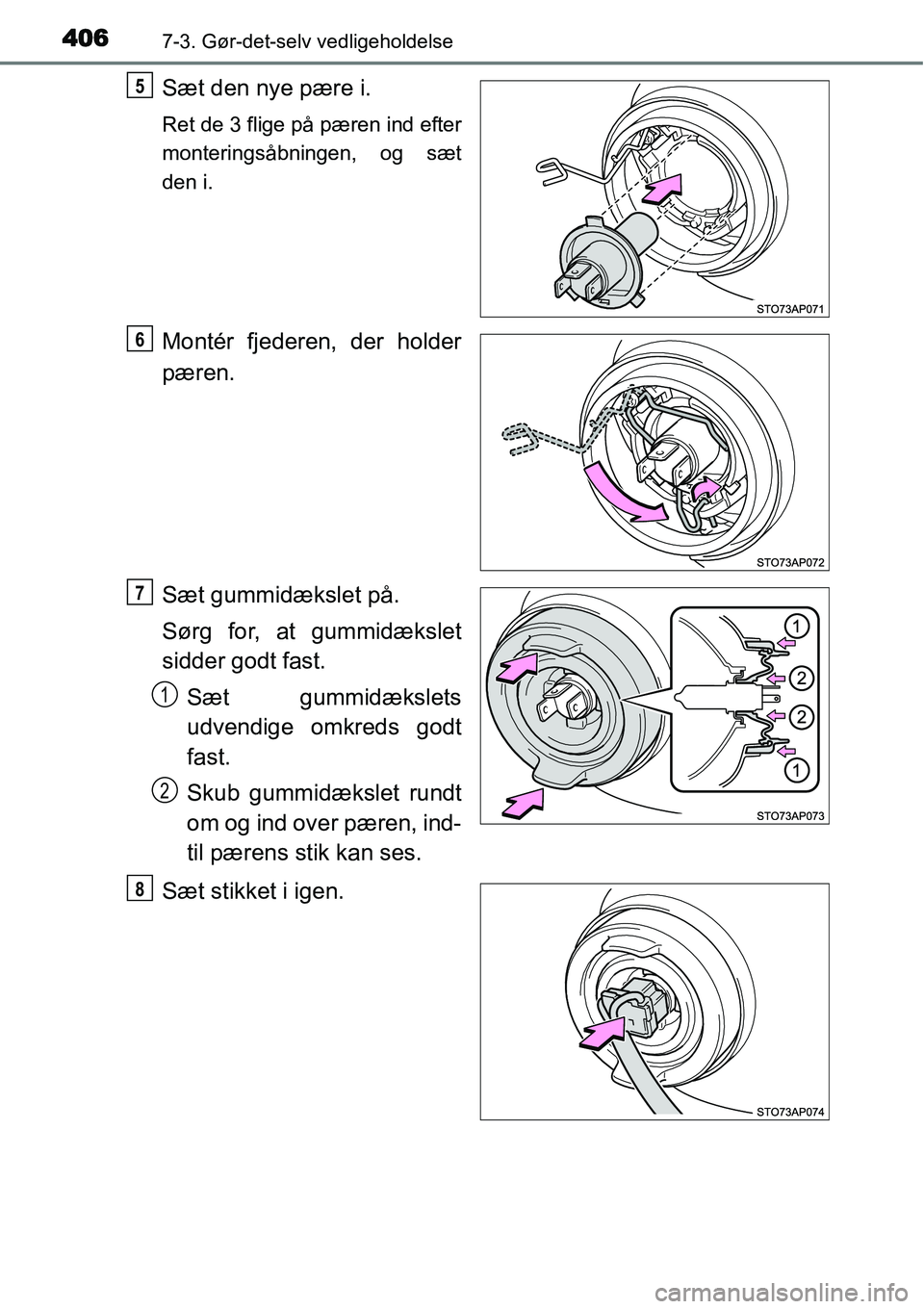 406 7-3. Gør-det-selv vedligeholdelse

5 Sæt den nye pære i.

Ret de 3 flige på pæren ind efter monteringsåbningen, og sæt den i.

STO73AP071

6 Montér fjederen, der holder pæren.

STO73AP072

7 Sæt gummidækslet på.

Sørg for, at gummidækslet sidder godt fast.

1 Sæt gummidækslets udvendige omkreds godt fast.

2 Skub gummidækslet rundt om og ind over pæren, indtil pærens stik kan ses.

1
2
2
1

STO73AP073

8 Sæt stikket i igen.

STO73AP074

carmanualsonline.info