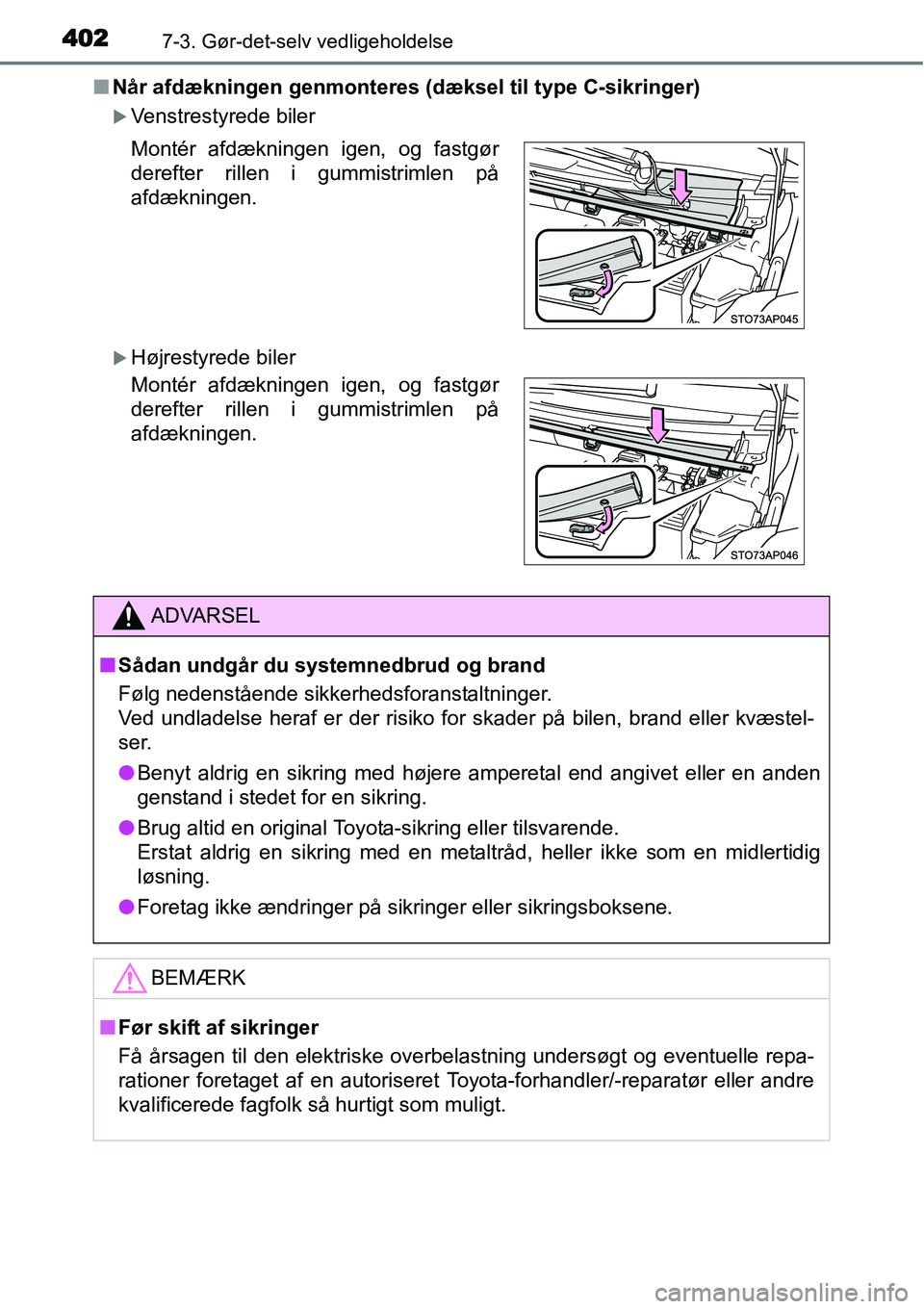 402 7-3. Gør-det-selv vedligeholdelse

■ Når afdækningen genmonteres (dæksel til type C-sikringer)

▶ Venstrestyrede biler

Montér afdækningen igen, og fastgør derefter rillen i gummistrimlen på afdækningen.

STO73AP045

▶ Højrestyrede biler

Montér afdækningen igen, og fastgør derefter rillen i gummistrimlen på afdækningen.

STO73AP046

ADVARSEL

■ Sådan undgår du systemnedbrud og brand

Følg nedenstående sikkerhedsforanstaltninger.
Ved undladelse heraf er der risiko for skader på bilen, brand eller kvæstelser.

● Benyt aldrig en sikring med højere amperetal end angivet eller en anden genstand i stedet for en sikring.

● Brug altid en original Toyota-sikring eller tilsvarende.
Erstat aldrig en sikring med en metaltråd, heller ikke som en midlertidig løsning.

● Foretag ikke ændringer på sikringer eller sikringsboksene.

BEMÆRK

■ Før skift af sikringer

Få årsagen til den elektriske overbelastning undersøgt og eventuelle reparationer foretaget af en autoriseret Toyota-forhandler/-reparatør eller andre kvalificerede fagfolk så hurtigt som muligt.

carmanualsonline.info