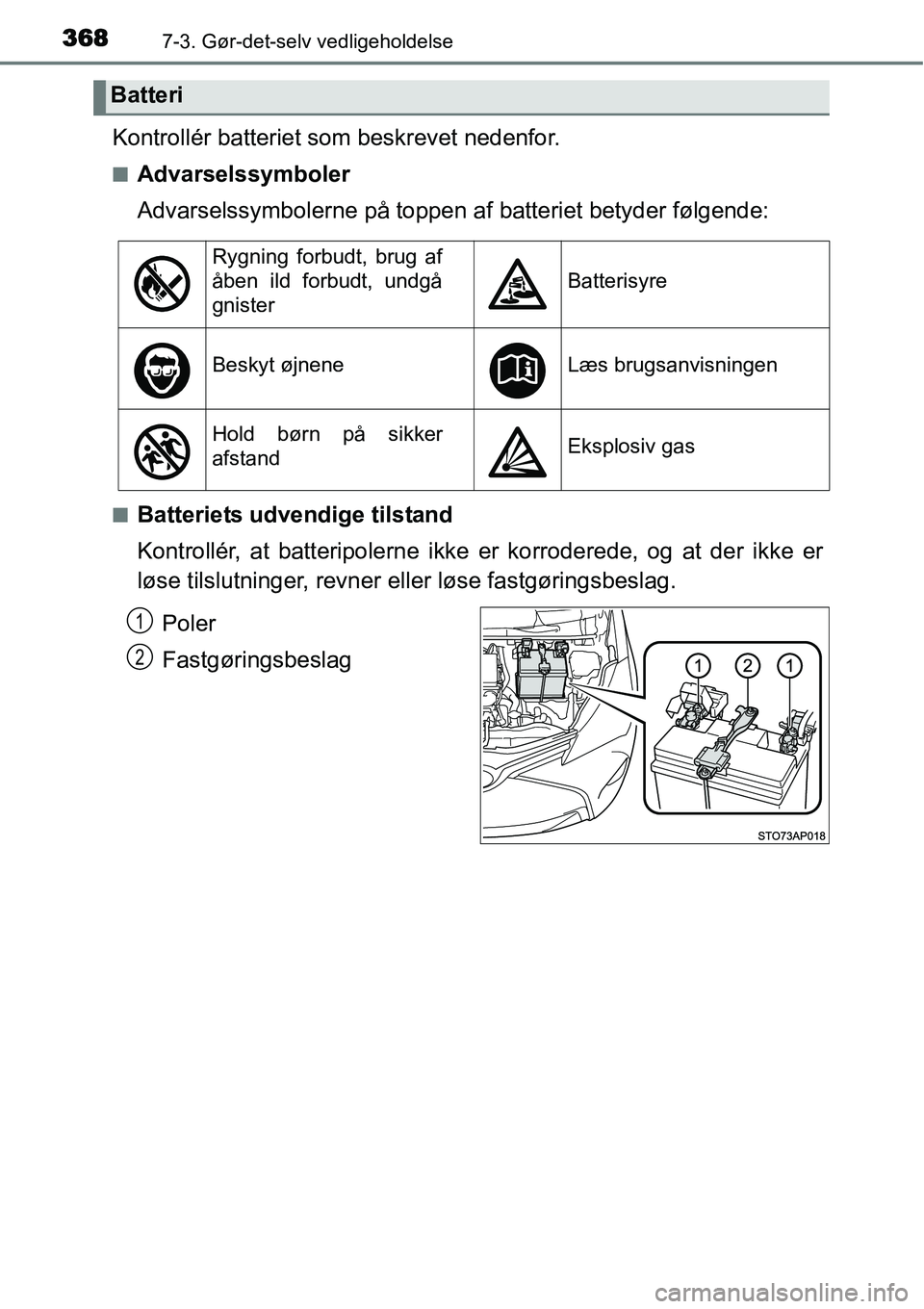 368 7-3. Gør-det-selv vedligeholdelse

Batteri

Kontrollér batteriet som beskrevet nedenfor.

■ Advarselssymboler

Advarselssymbolerne på toppen af batteriet betyder følgende:

| | Rygning forbudt, brug af åben ild forbudt, undgå gnister | | Batterisyre |
|---|---|---|---|
| | Beskyt øjnene | | Læs brugsanvisningen |
| | Hold børn på sikker afstand | | Eksplosiv gas |

■ Batteriets udvendige tilstand

Kontrollér, at batteripolerne ikke er korroderede, og at der ikke er løse tilslutninger, revner eller løse fastgøringsbeslag.

1 Poler

2 Fastgøringsbeslag

1 2 1

STO73AP018

carmanualsonline.info