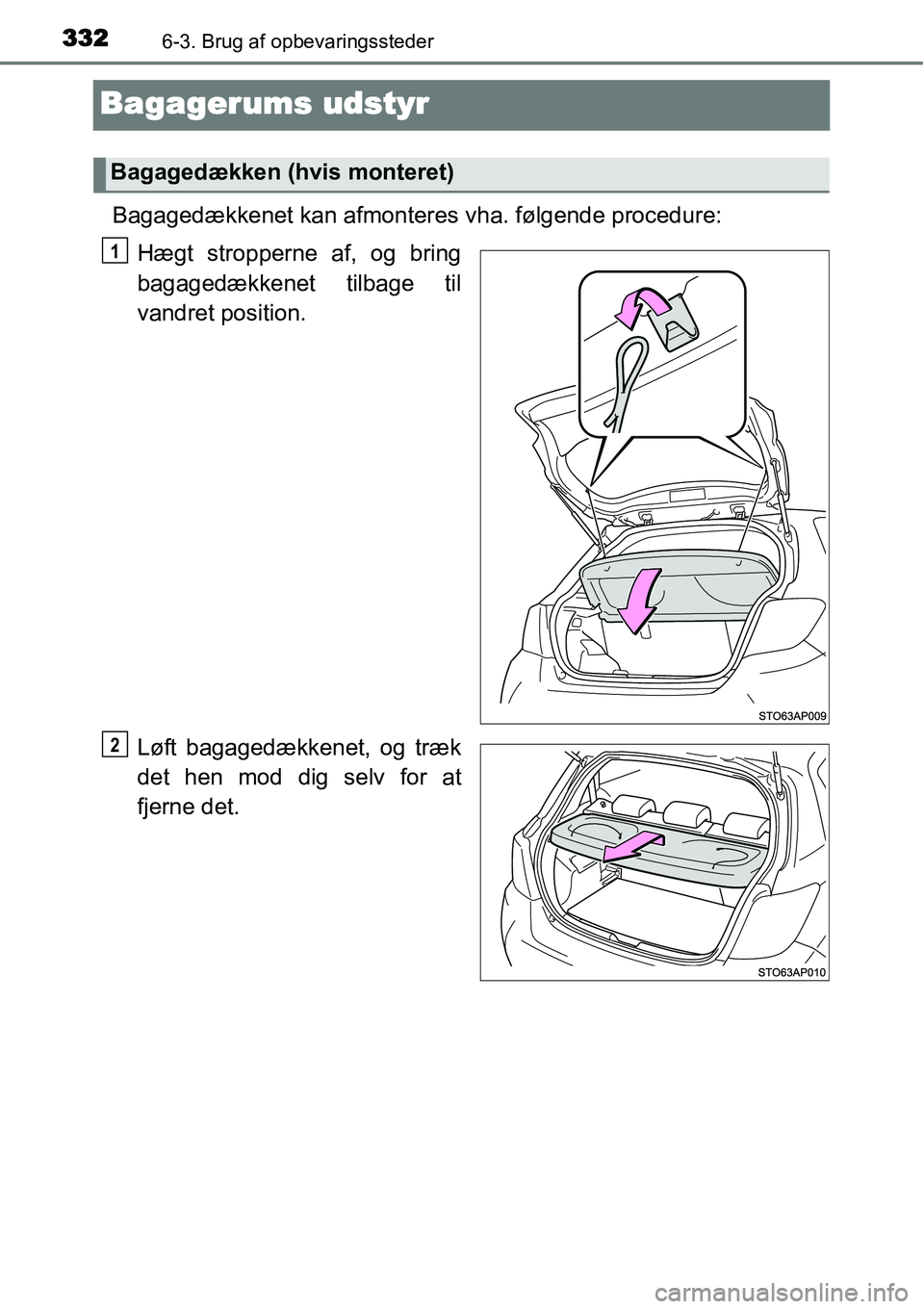 332 6-3. Brug af opbevaringssteder

Bagagerums udstyr

Bagagedækken (hvis monteret)

Bagagedækkenet kan afmonteres vha. følgende procedure:

1 Hægt stropperne af, og bring bagagedækkenet tilbage til vandret position.

STO63AP009

2 Løft bagagedækkenet, og træk det hen mod dig selv for at fjerne det.

STO63AP010

carmanualsonline.info