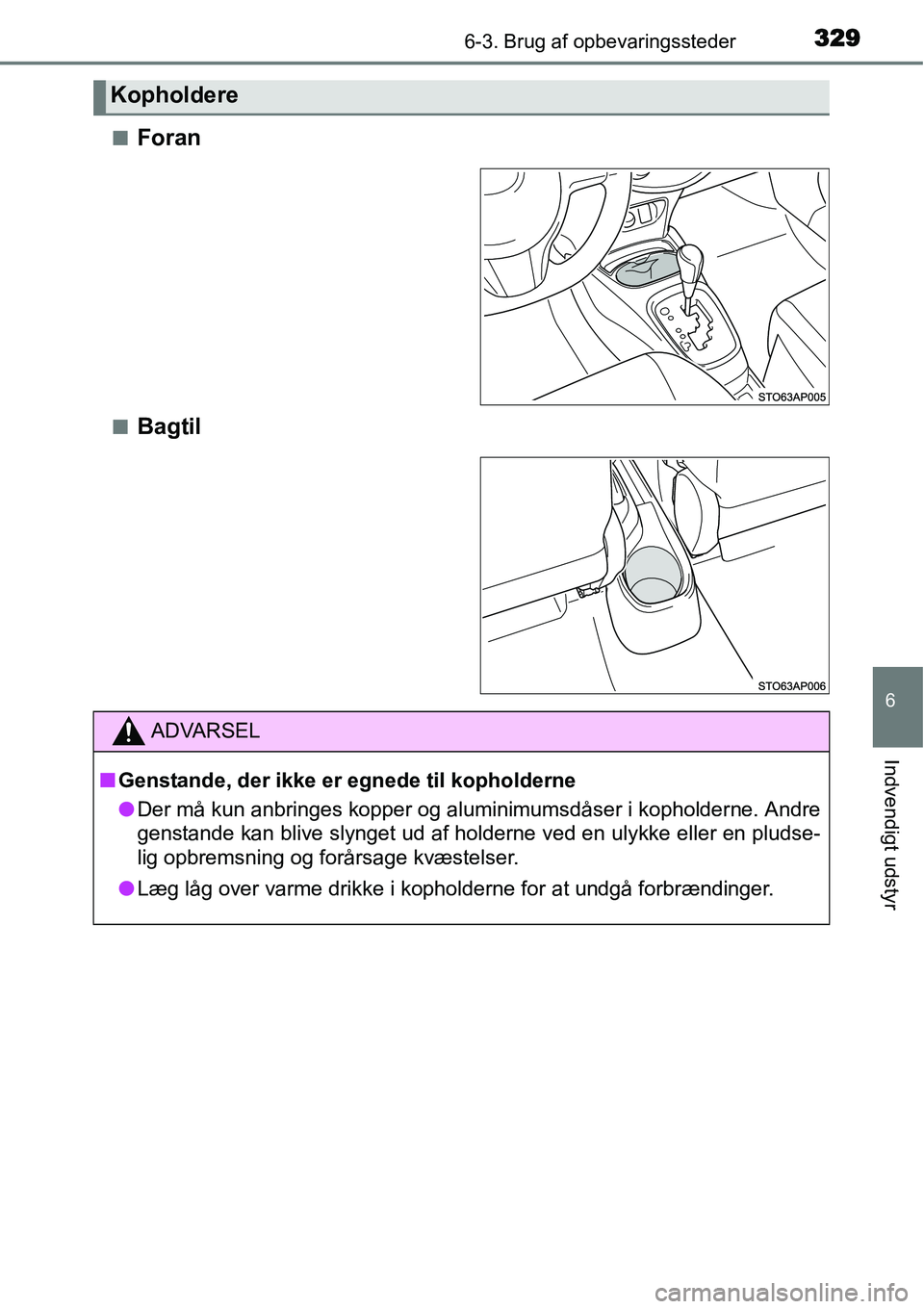 6-3. Brug af opbevaringssteder 329

Kopholdere

■ Foran

STO63AP005

■ Bagtil

STO63AP006

ADVARSEL

■ Genstande, der ikke er egnede til kopholderne

● Der må kun anbringes kopper og aluminimumsdåser i kopholderne. Andre genstande kan blive slynget ud af holderne ved en ulykke eller en pludselig opbremsning og forårsage kvæstelser.

● Læg låg over varme drikke i kopholderne for at undgå forbrændinger.

6

Indvendigt udstyr

carmanualsonline.info