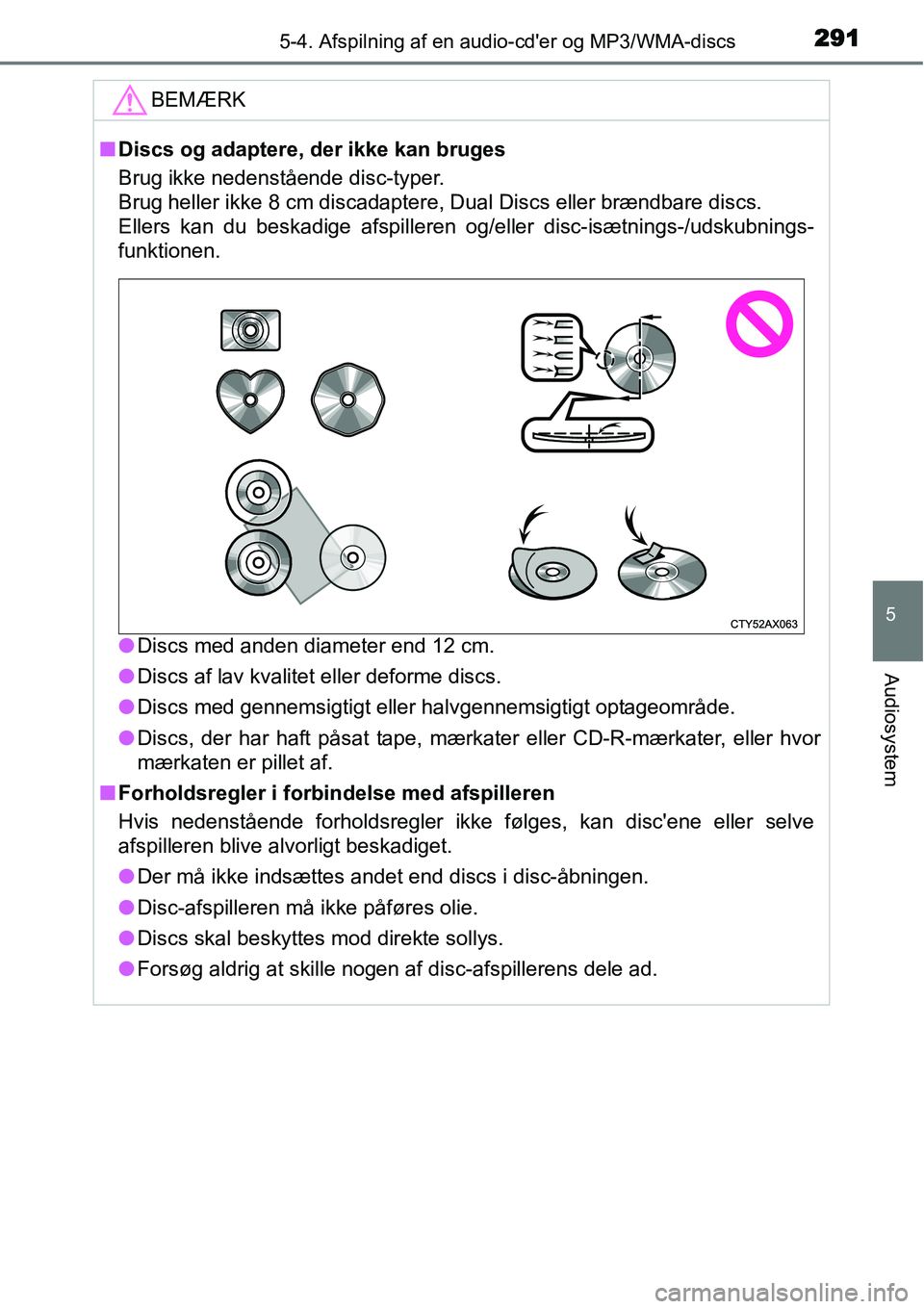 5-4. Afspilning af en audio-cd'er og MP3/WMA-discs
291

BEMÆRK

■ Discs og adaptere, der ikke kan bruges
Brug ikke nedenstående disc-typer.
Brug heller ikke 8 cm discadaptere, Dual Discs eller brændbare discs.
Ellers kan du beskadige afspilleren og/eller disc-isætnings-/udskubningsfunktionen.

CTY52AX063

● Discs med anden diameter end 12 cm.

● Discs af lav kvalitet eller deforme discs.

● Discs med gennemsigtigt eller halvgennemsigtigt optageområde.

● Discs, der har haft påsat tape, mærkater eller CD-R-mærkater, eller hvor mærkaten er pillet af.

■ Forholdsregler i forbindelse med afspilleren
Hvis nedenstående forholdsregler ikke følges, kan disc'ene eller selve afspilleren blive alvorligt beskadiget.

● Der må ikke indsættes andet end discs i disc-åbningen.

● Disc-afspilleren må ikke påføres olie.

● Discs skal beskyttes mod direkte sollys.

● Forsøg aldrig at skille nogen af disc-afspillerens dele ad.

5

Audiosystem

carmanualsonline.info