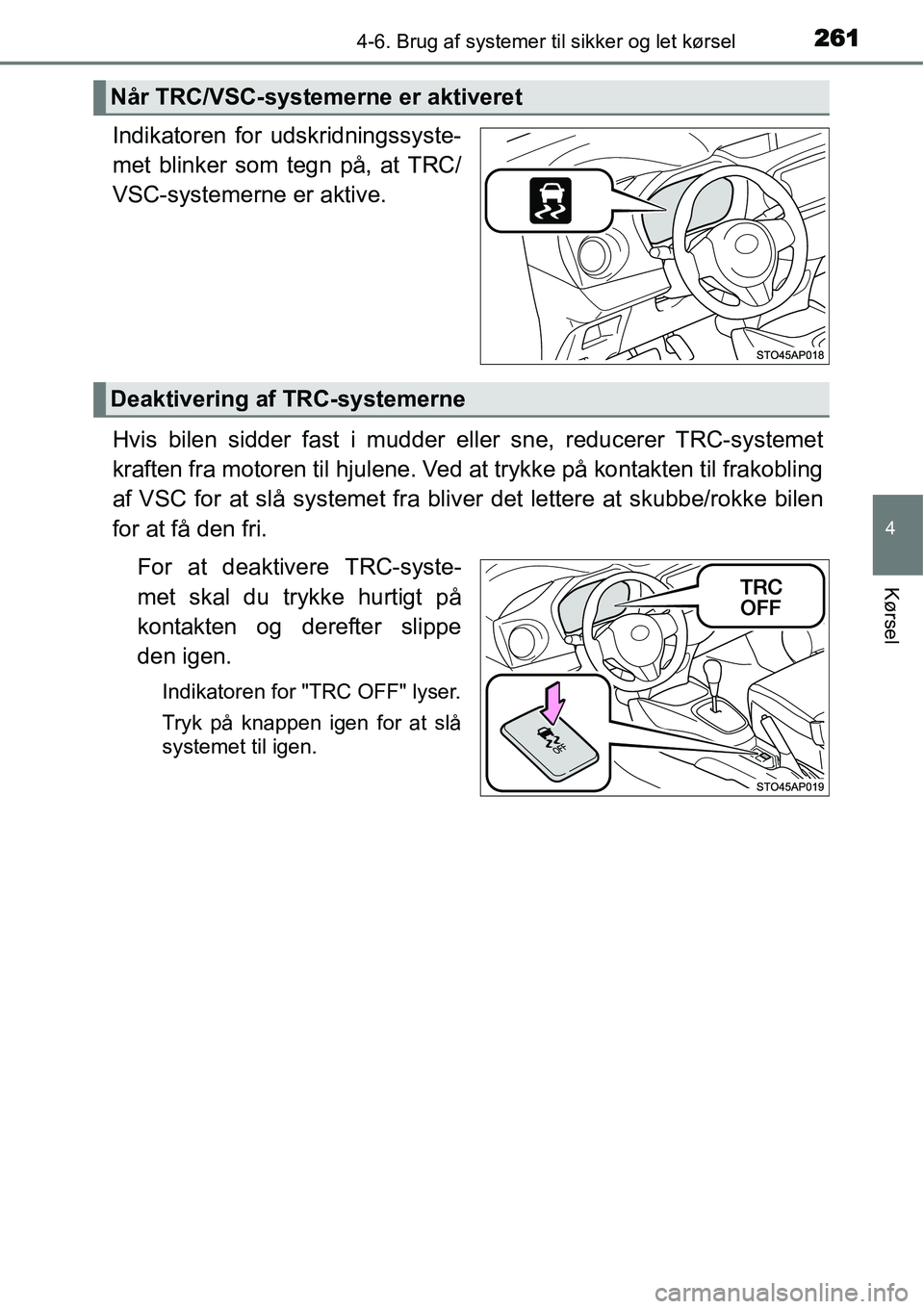 4-6. Brug af systemer til sikker og let kørsel

261

Når TRC/VSC-systemerne er aktiveret

Indikatoren for udskridningssystemet blinker som tegn på, at TRC/VSC-systemerne er aktive.

STO45AP018

Deaktivering af TRC-systemerne

Hvis bilen sidder fast i mudder eller sne, reducerer TRC-systemet kraften fra motoren til hjulene. Ved at trykke på kontakten til frakobling af VSC for at slå systemet fra bliver det lettere at skubbe/rokke bilen for at få den fri.

For at deaktivere TRC-systemet skal du trykke hurtigt på kontakten og derefter slippe den igen.

Indikatoren for "TRC OFF" lyser.

Tryk på knappen igen for at slå systemet til igen.

TRC OFF

OFF

STO45AP019

4

Kørsel

carmanualsonline.info