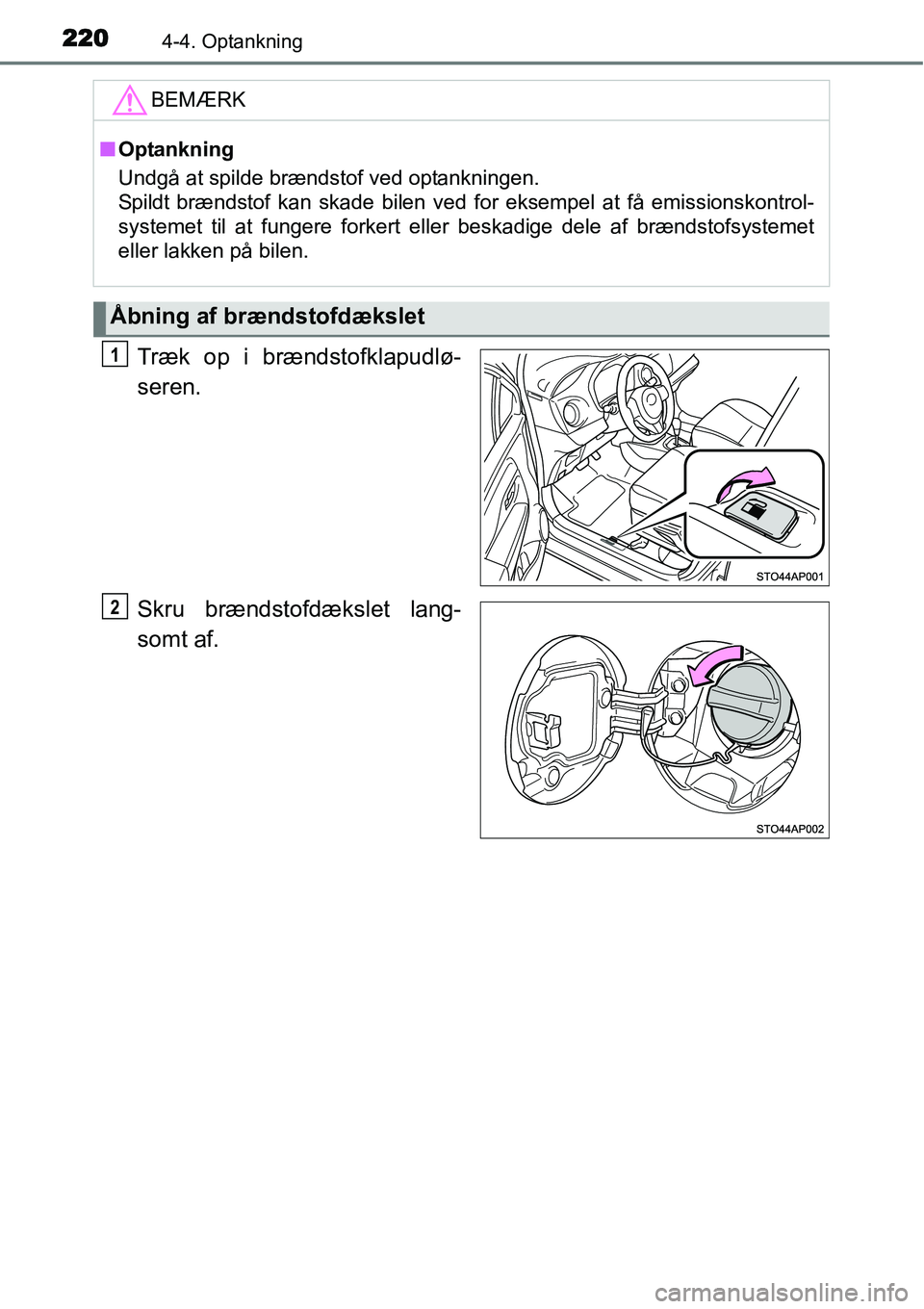 220 4-4. Optankning

BEMÆRK

■ Optankning

Undgå at spilde brændstof ved optankningen.
Spildt brændstof kan skade bilen ved for eksempel at få emissionskontrolsystemet til at fungere forkert eller beskadige dele af brændstofsystemet eller lakken på bilen.

Åbning af brændstofdækslet

1 Træk op i brændstofklapudløseren.

STO44AP001

2 Skru brændstofdækslet langsomt af.

STO44AP002

carmanualsonline.info