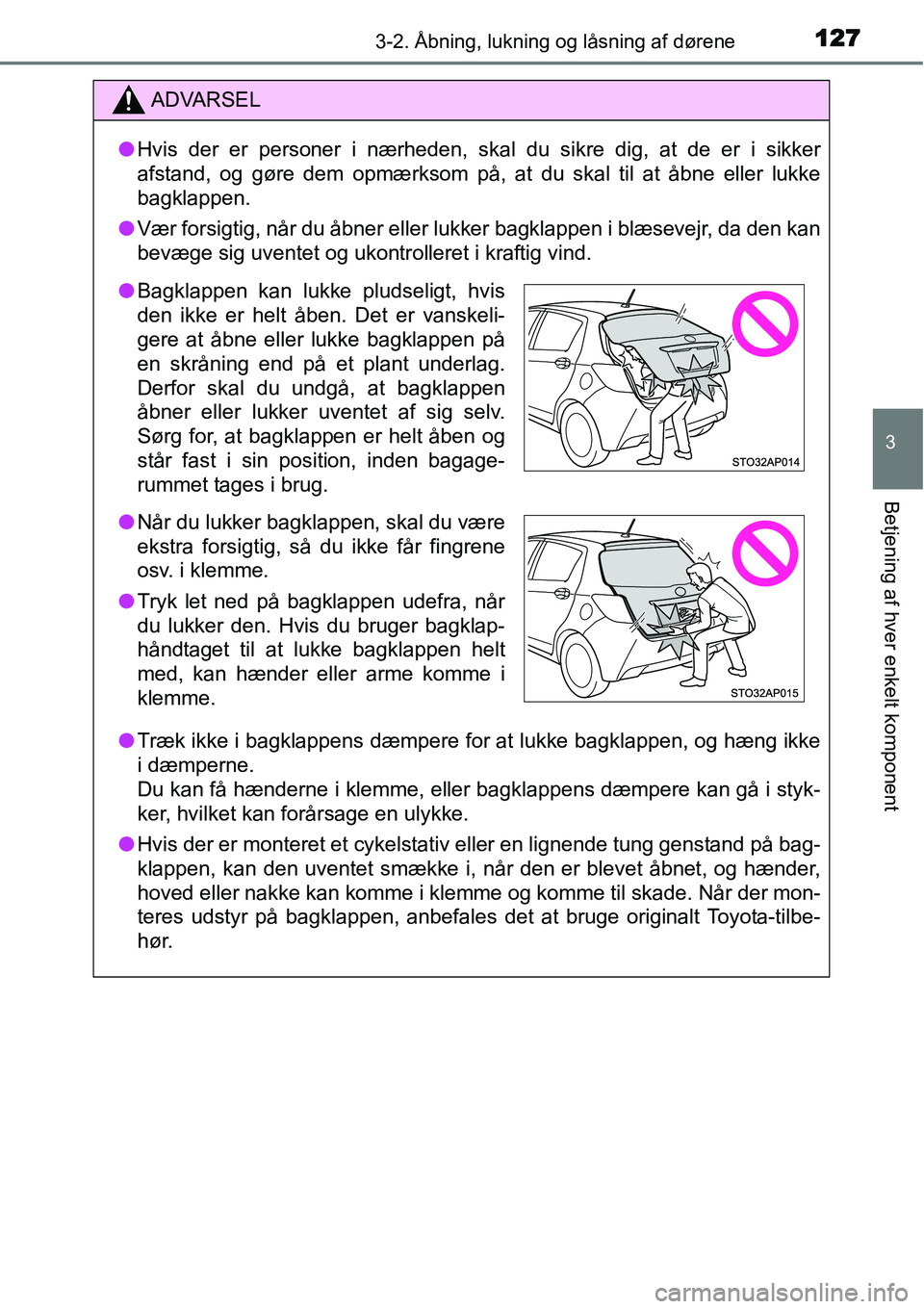 3-2. Åbning, lukning og låsning af dørene 127

ADVARSEL

●Hvis der er personer i nærheden, skal du sikre dig, at de er i sikker afstand, og gøre dem opmærksom på, at du skal til at åbne eller lukke bagklappen.

●Vær forsigtig, når du åbner eller lukker bagklappen i blæsevejr, da den kan bevæge sig uventet og ukontrolleret i kraftig vind.

●Bagklappen kan lukke pludseligt, hvis den ikke er helt åben. Det er vanskeligere at åbne eller lukke bagklappen på en skråning end på et plant underlag. Derfor skal du undgå, at bagklappen åbner eller lukker uventet af sig selv. Sørg for, at bagklappen er helt åben og står fast i sin position, inden bagagerummet tages i brug.

STO32AP014

●Når du lukker bagklappen, skal du være ekstra forsigtig, så du ikke får fingrene osv. i klemme.

●Tryk let ned på bagklappen udefra, når du lukker den. Hvis du bruger bagklaphåndtaget til at lukke bagklappen helt med, kan hænder eller arme komme i klemme.

STO32AP015

●Træk ikke i bagklappens dæmpere for at lukke bagklappen, og hæng ikke i dæmperne.
Du kan få hænderne i klemme, eller bagklappens dæmpere kan gå i stykker, hvilket kan forårsage en ulykke.

●Hvis der er monteret et cykelstativ eller en lignende tung genstand på bagklappen, kan den uventet smække i, når den er blevet åbnet, og hænder, hoved eller nakke kan komme i klemme og komme til skade. Når der monteres udstyr på bagklappen, anbefales det at bruge originalt Toyota-tilbehør.

3

Betjening af hver enkelt komponent

carmanualsonline.info