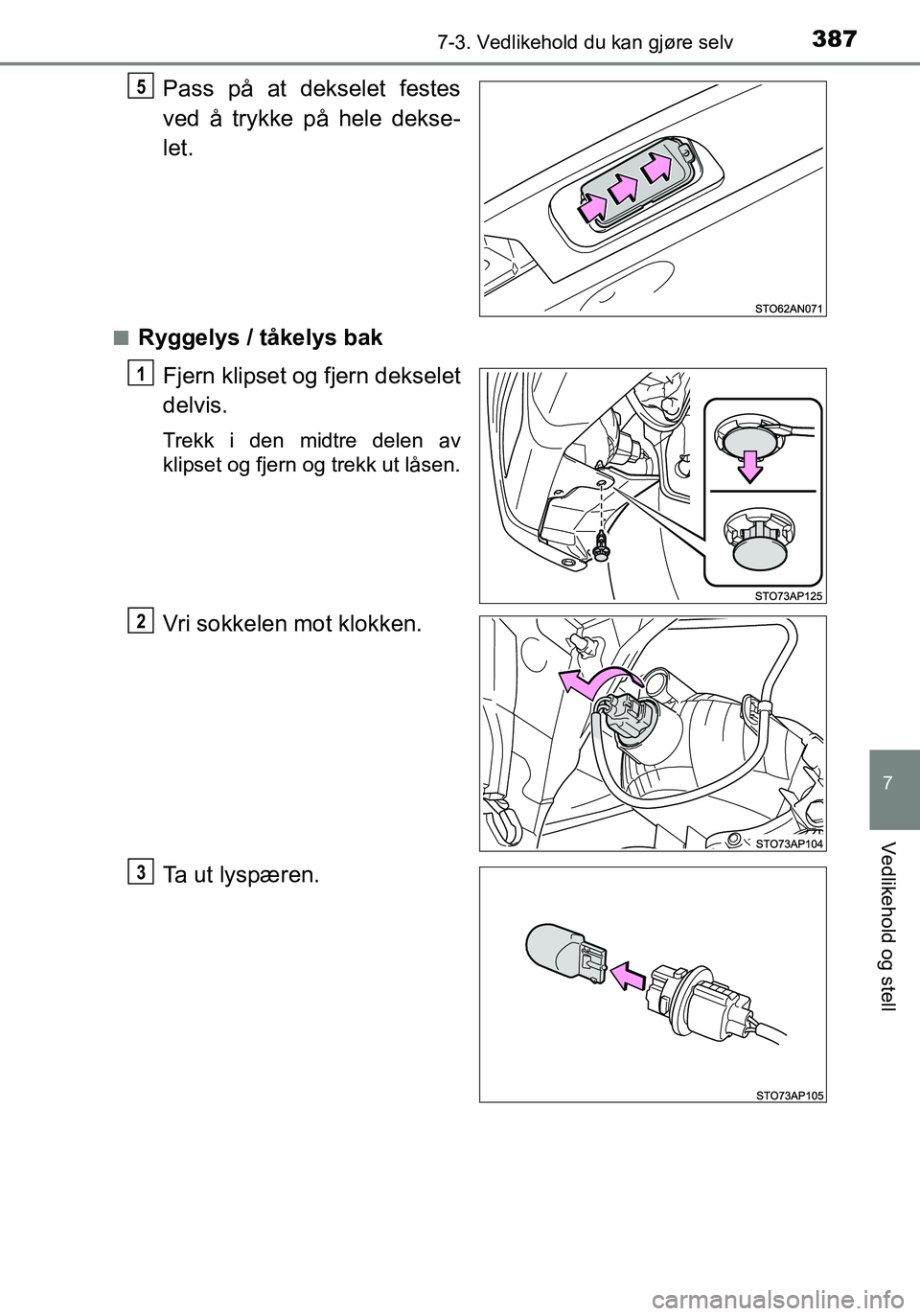 7-3. Vedlikehold du kan gjøre selv

387

5 Pass på at dekselet festes ved å trykke på hele dekselet.

STO62AN071

■ Ryggelys / tåkelys bak

1 Fjern klipset og fjern dekselet delvis.

Trekk i den midtre delen av klipset og fjern og trekk ut låsen.

STO73AP125

2 Vri sokkelen mot klokken.

STO73AP104

3 Ta ut lyspæren.

STO73AP105

7

Vedlikehold og stell

carmanualsonline.info