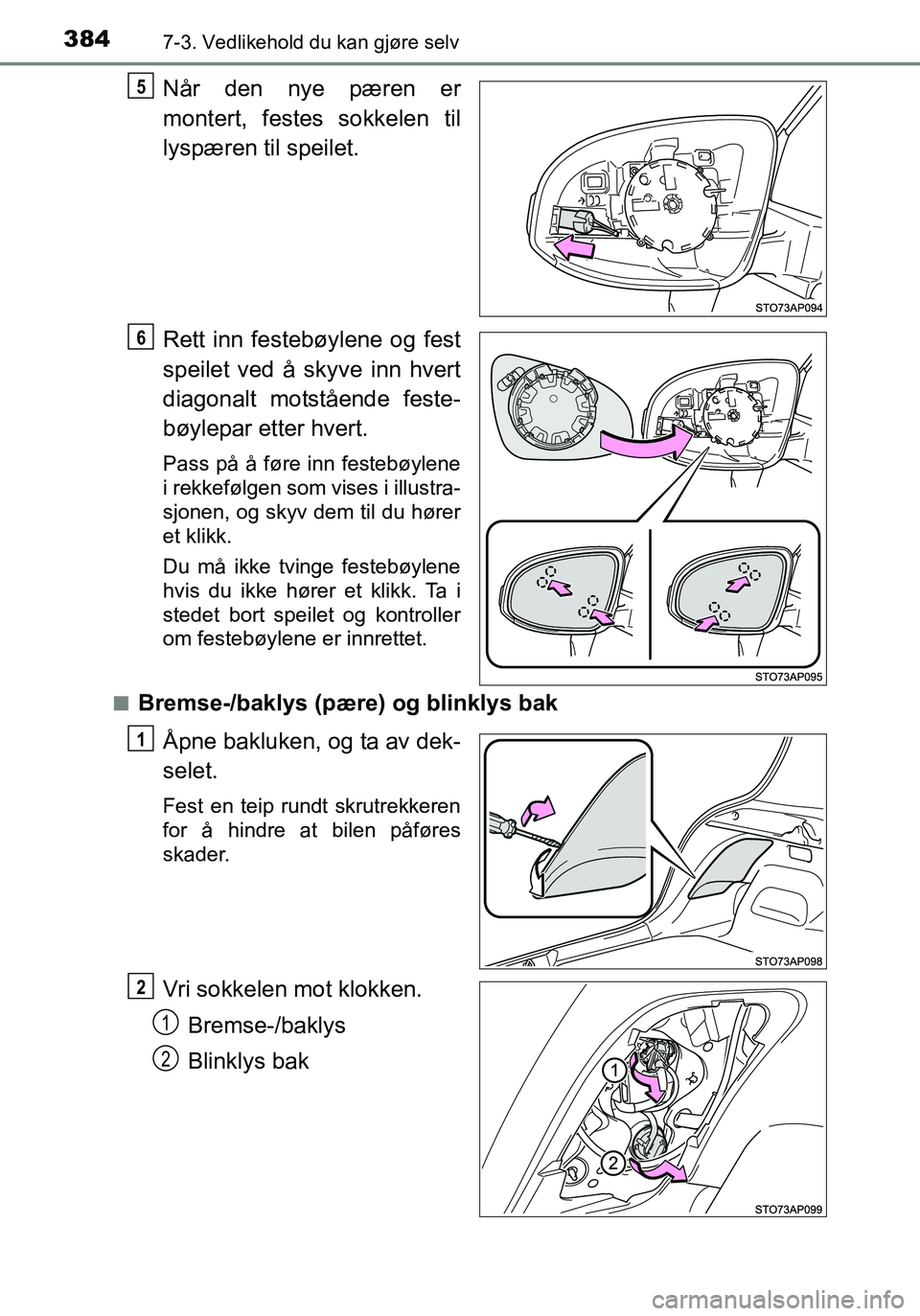 384 7-3. Vedlikehold du kan gjøre selv

5 Når den nye pæren er montert, festes sokkelen til lyspæren til speilet.

STO73AP094

6 Rett inn festebøylene og fest speilet ved å skyve inn hvert diagonalt motstående festebøylepar etter hvert.

Pass på å føre inn festebøylene i rekkefølgen som vises i illustrasjonen, og skyv dem til du hører et klikk.

Du må ikke tvinge festebøylene hvis du ikke hører et klikk. Ta i stedet bort speilet og kontroller om festebøylene er innrettet.

STO73AP095

■ Bremse-/baklys (pære) og blinklys bak

1 Åpne bakluken, og ta av dekselet.

Fest en teip rundt skrutrekkeren for å hindre at bilen påføres skader.

STO73AP098

2 Vri sokkelen mot klokken.

1 Bremse-/baklys

2 Blinklys bak

1

2

STO73AP099

carmanualsonline.info