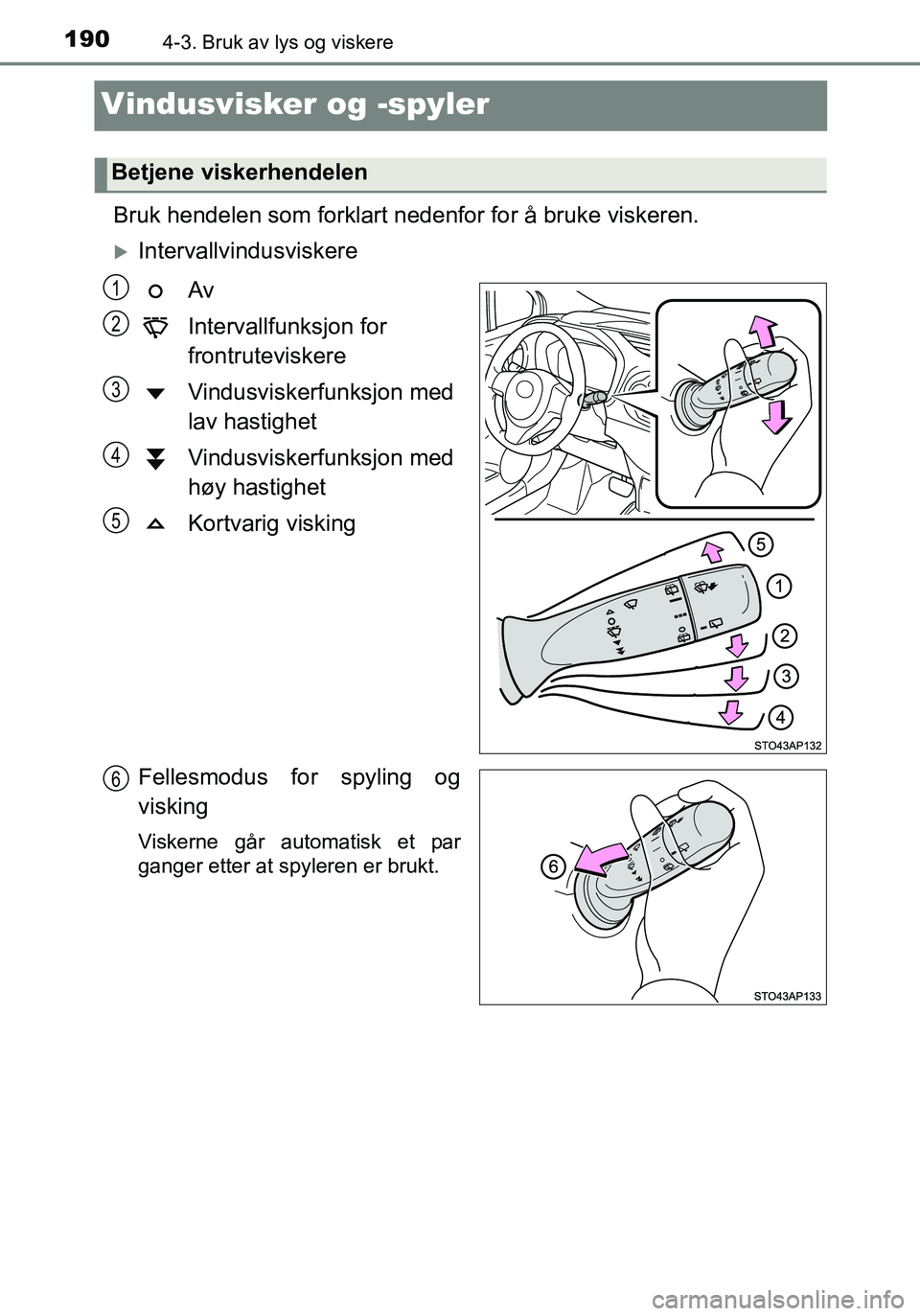 190 4-3. Bruk av lys og viskere

Vindusvisker og -spyler

Betjene viskerhendelen

Bruk hendelen som forklart nedenfor for å bruke viskeren.

Intervallvindusviskere

1 Av

2 Intervallfunksjon for frontruteviskere

3 Vindusviskerfunksjon med lav hastighet

4 Vindusviskerfunksjon med høy hastighet

5 Kortvarig visking

5
1
2
3
4

STO43AP132

6 Fellesmodus for spyling og visking

Viskerne går automatisk et par ganger etter at spyleren er brukt.

6

STO43AP133

carmanualsonline.info