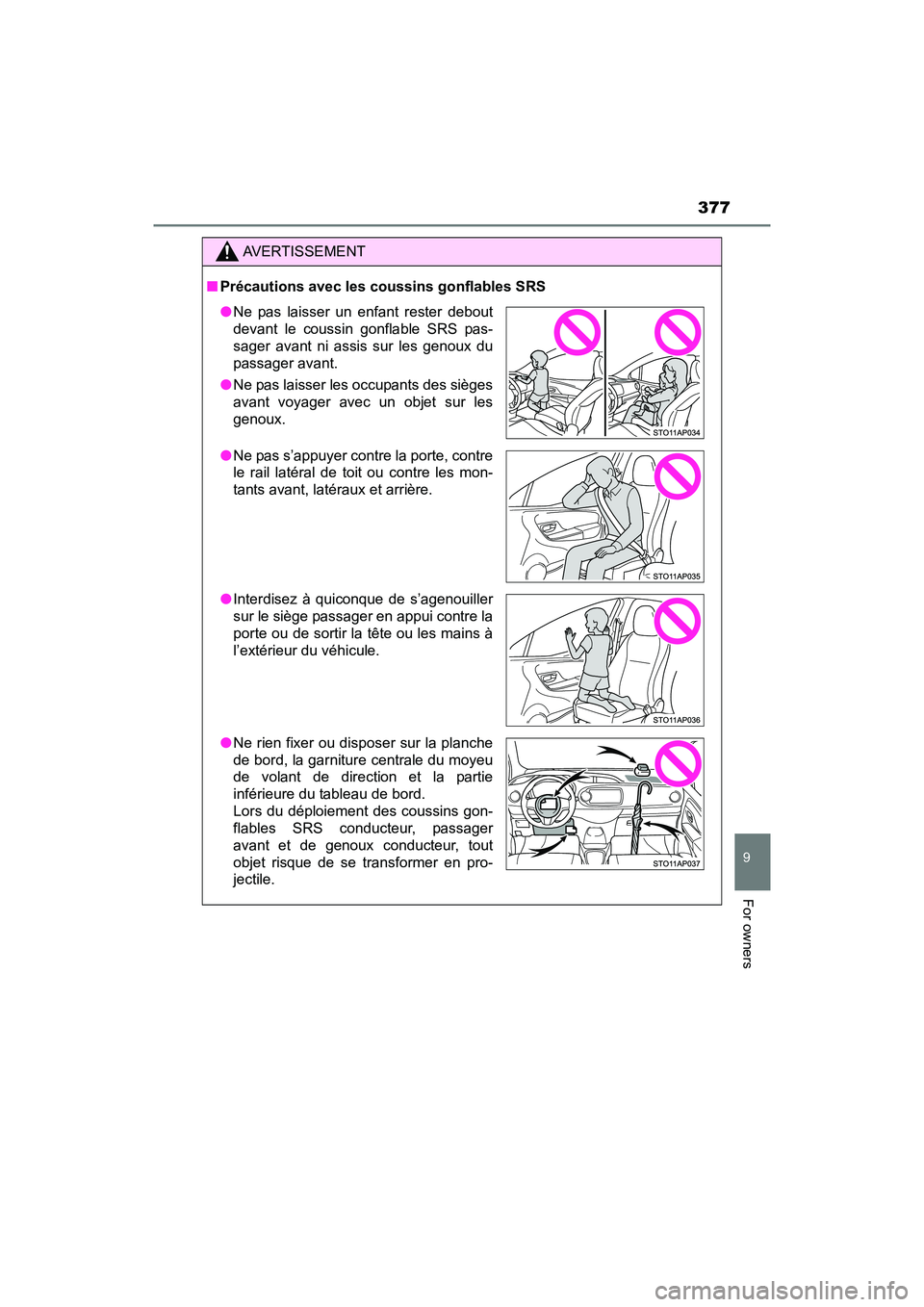 377

AVERTISSEMENT

■ Précautions avec les coussins gonflables SRS

● Ne pas laisser un enfant rester debout devant le coussin gonflable SRS passager avant ni assis sur les genoux du passager avant.

● Ne pas laisser les occupants des sièges avant voyager avec un objet sur les genoux.

STO11AP034

● Ne pas s'appuyer contre la porte, contre le rail latéral de toit ou contre les montants avant, latéraux et arrière.

STO11AP035

● Interdisez à quiconque de s'agenouiller sur le siège passager en appui contre la porte ou de sortir la tête ou les mains à l'extérieur du véhicule.

STO11AP036

● Ne rien fixer ou disposer sur la planche de bord, la garniture centrale du moyeu de volant de direction et la partie inférieure du tableau de bord.
Lors du déploiement des coussins gonflables SRS conducteur, passager avant et de genoux conducteur, tout objet risque de se transformer en projectile.

STO11AP037

9

For owners

carmanualsonline.info