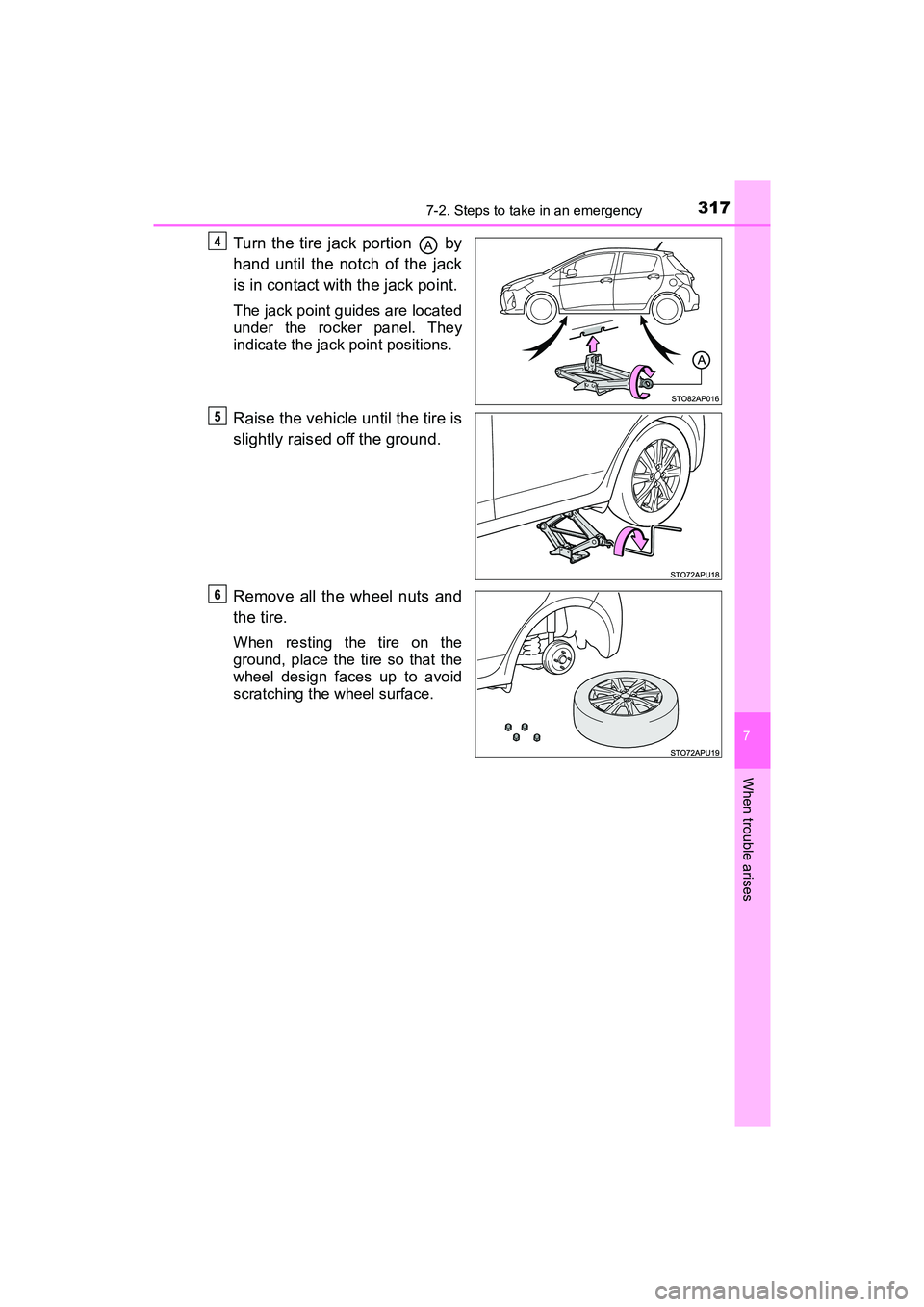 7-2. Steps to take in an emergency

317

4

Turn the tire jack portion A by hand until the notch of the jack is in contact with the jack point.

The jack point guides are located under the rocker panel. They indicate the jack point positions.

A

STO82AP016

5

Raise the vehicle until the tire is slightly raised off the ground.

STO72APU18

6

Remove all the wheel nuts and the tire.

When resting the tire on the ground, place the tire so that the wheel design faces up to avoid scratching the wheel surface.

STO72APU19

7

When trouble arises

carmanualsonline.info