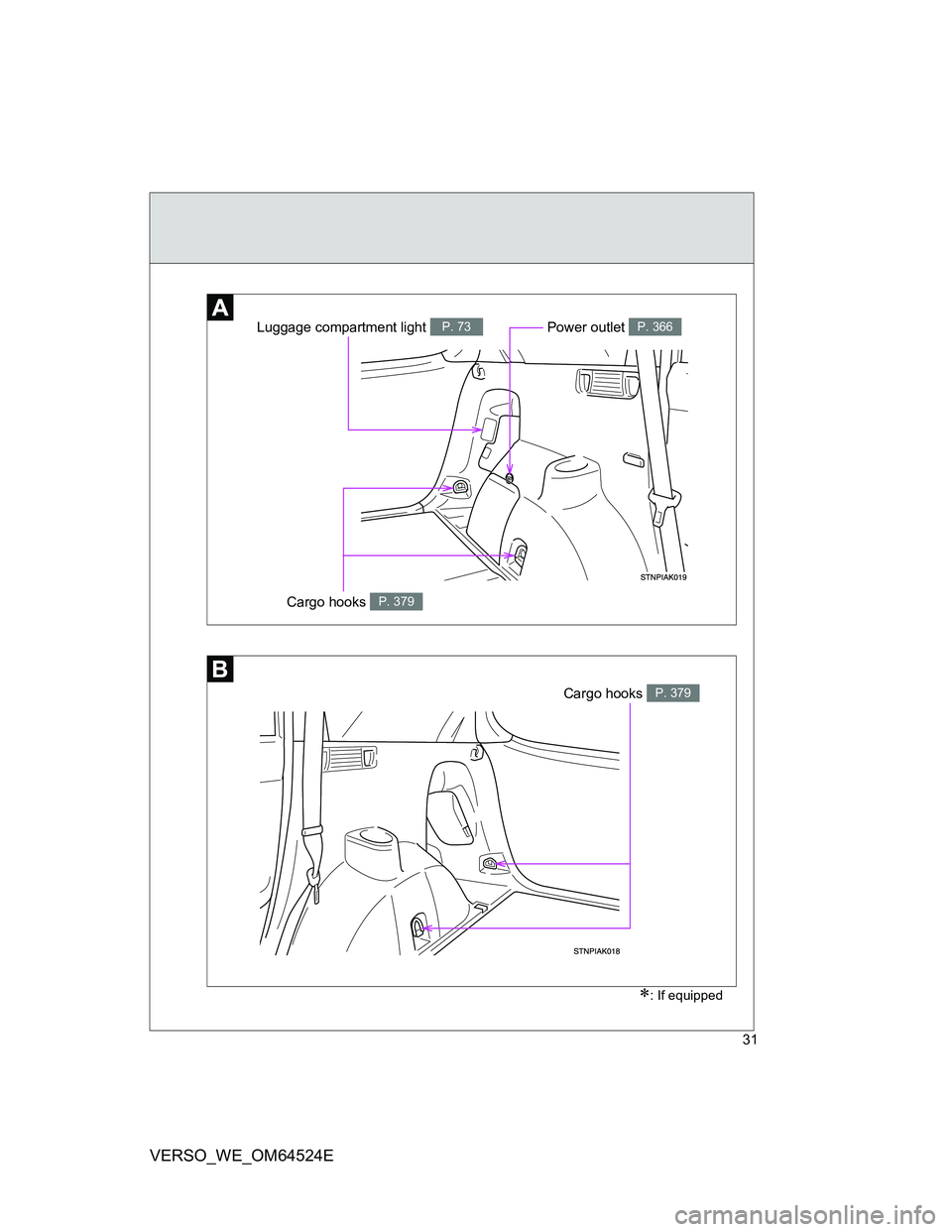 A

Luggage compartment light P. 73

Power outlet P. 366

Cargo hooks P. 379

STNPIAK019

B

Cargo hooks P. 379

STNPIAK018

*: If equipped

31

VERSO_WE_OM64524E

carmanualsonline.info