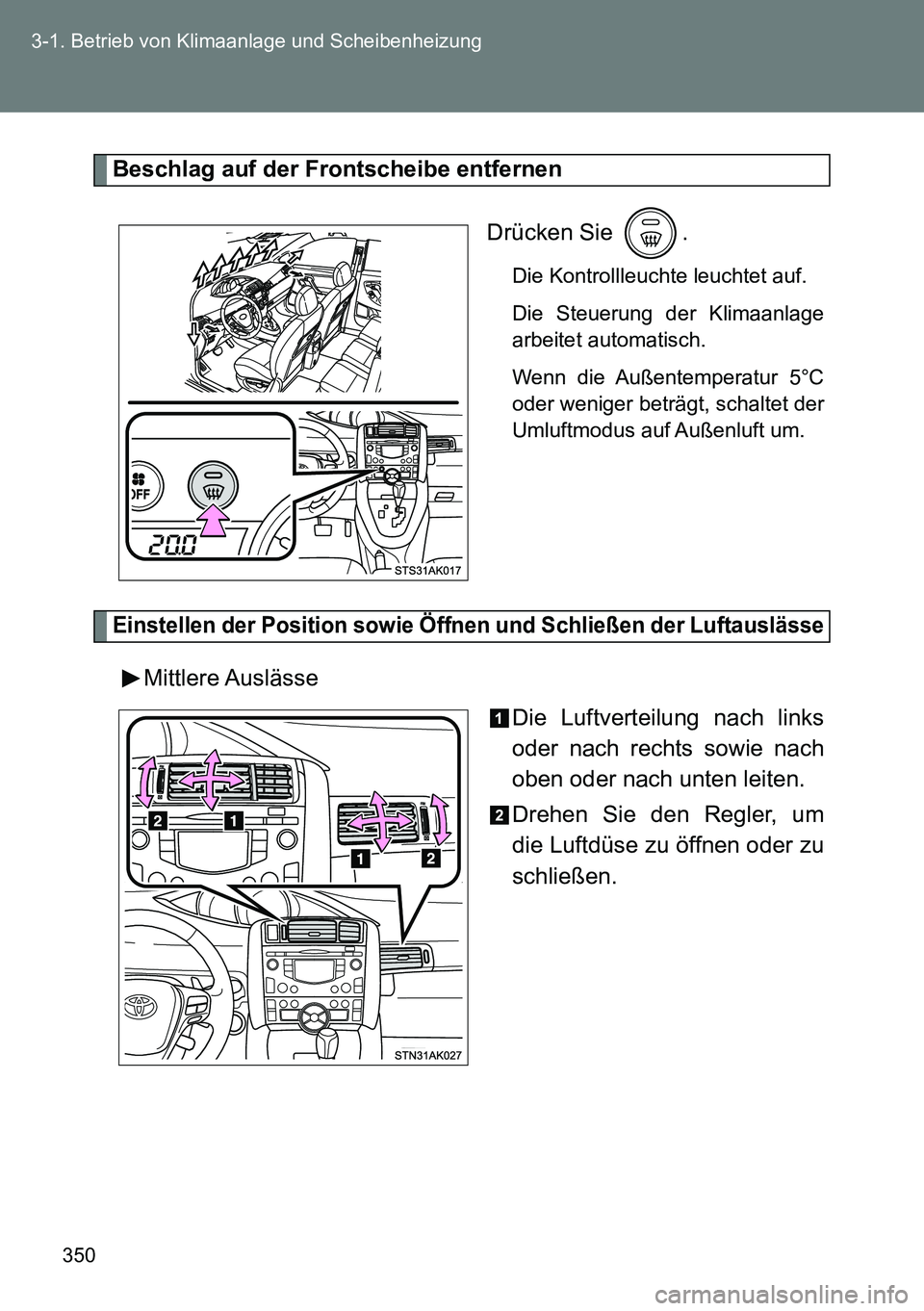 3-1. Betrieb von Klimaanlage und Scheibenheizung

Beschlag auf der Frontscheibe entfernen

Drücken Sie .

Die Kontrollleuchte leuchtet auf.

Die Steuerung der Klimaanlage arbeitet automatisch.

Wenn die Außentemperatur 5°C oder weniger beträgt, schaltet der Umluftmodus auf Außenluft um.

OFF

20.0

STS31AK017

Einstellen der Position sowie Öffnen und Schließen der Luftauslässe

►Mittlere Auslässe

1 Die Luftverteilung nach links oder nach rechts sowie nach oben oder nach unten leiten.

2 Drehen Sie den Regler, um die Luftdüse zu öffnen oder zu schließen.

2 1

1 2

STN31AK027

350

carmanualsonline.info