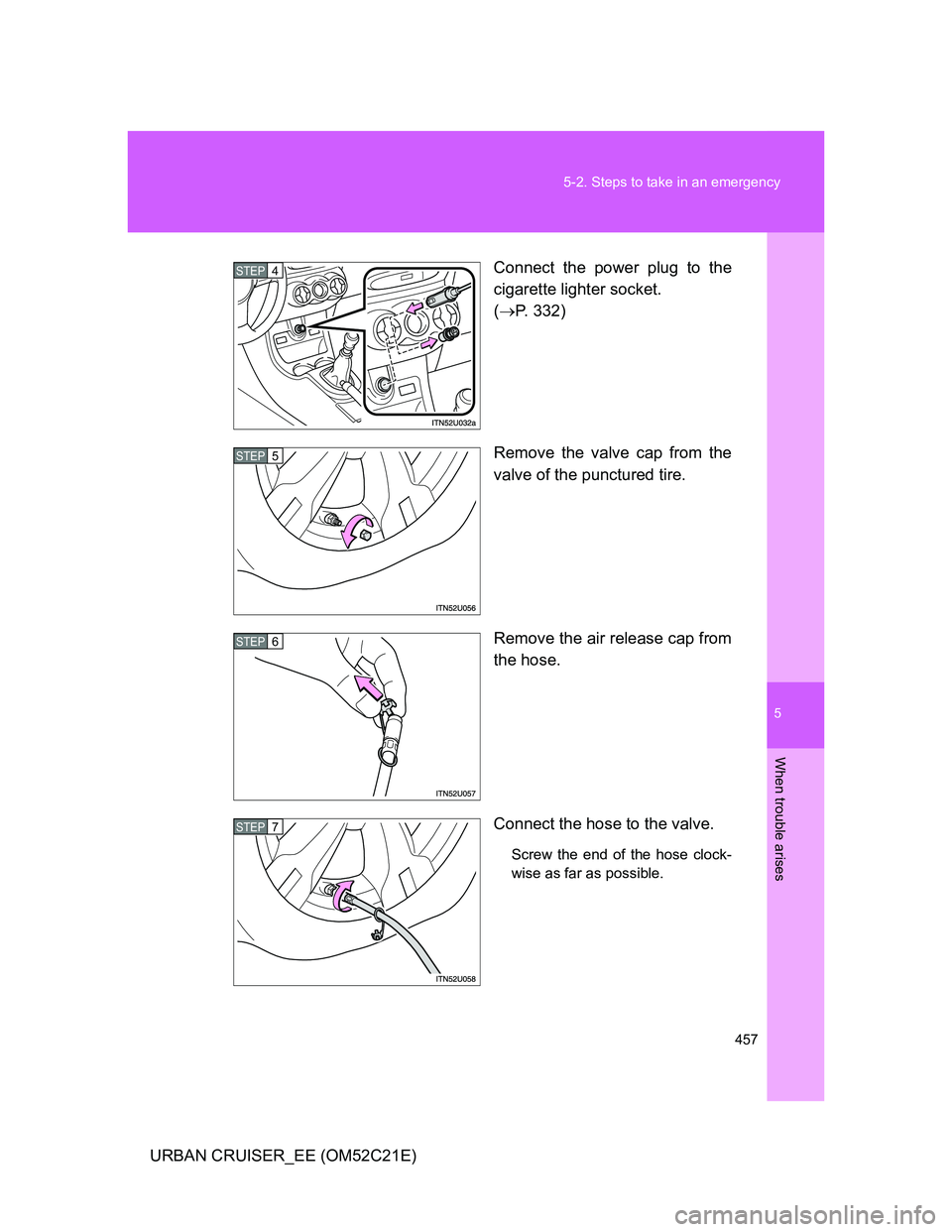 5-2. Steps to take in an emergency

STEP 4

ITN52U032a

Connect the power plug to the cigarette lighter socket. ($\rightarrow$P. 332)

STEP 5

ITN52U056

Remove the valve cap from the valve of the punctured tire.

STEP 6

ITN52U057

Remove the air release cap from the hose.

STEP 7

ITN52U058

Connect the hose to the valve.

Screw the end of the hose clockwise as far as possible.

5

When trouble arises

457

URBAN CRUISER_EE (OM52C21E)

carmanualsonline.info