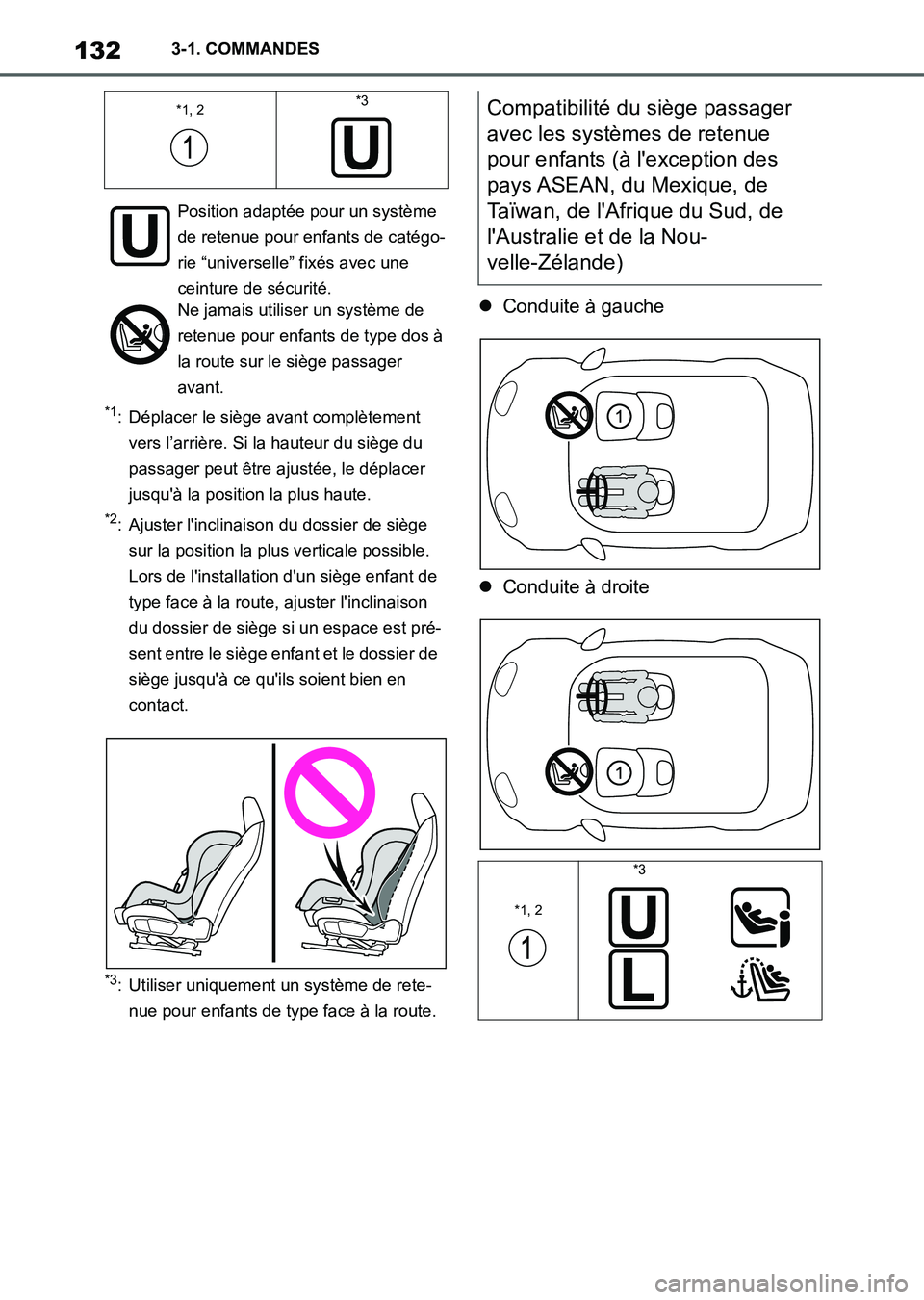 132 3-1. COMMANDES

| *1, 2 1 | *3 U |
|---|---|

U Position adaptée pour un système de retenue pour enfants de catégorie “universelle” fixés avec une ceinture de sécurité.

Ne jamais utiliser un système de retenue pour enfants de type dos à la route sur le siège passager avant.

*1: Déplacer le siège avant complètement vers l’arrière. Si la hauteur du siège du passager peut être ajustée, le déplacer jusqu'à la position la plus haute.

*2: Ajuster l'inclinaison du dossier de siège sur la position la plus verticale possible. Lors de l'installation d'un siège enfant de type face à la route, ajuster l'inclinaison du dossier de siège si un espace est présent entre le siège enfant et le dossier de siège jusqu'à ce qu'ils soient bien en contact.

*3: Utiliser uniquement un système de retenue pour enfants de type face à la route.

Compatibilité du siège passager avec les systèmes de retenue pour enfants (à l'exception des pays ASEAN, du Mexique, de Taïwan, de l'Afrique du Sud, de l'Australie et de la Nouvelle-Zélande)

Conduite à gauche

1

Conduite à droite

1

| *1, 2 1 | *3 U L |
|---|---|

carmanualsonline.info