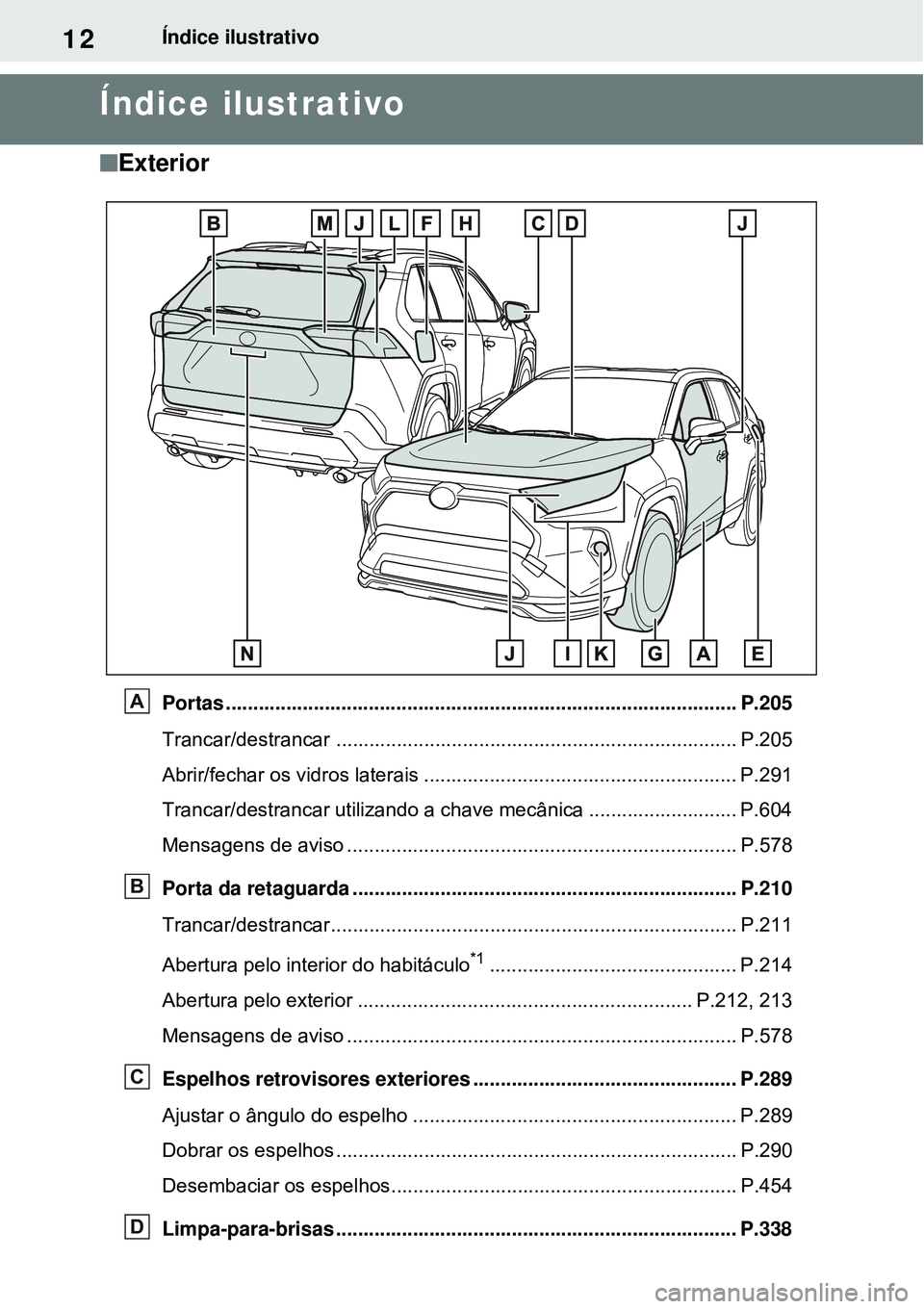 12 Índice ilustrativo

Índice ilustrativo

■Exterior

B M J L F H C D J

N J I K G A E

A Portas .......................................................................................... P.205
Trancar/destrancar ........................................................................ P.205
Abrir/fechar os vidros laterais ........................................................ P.291
Trancar/destrancar utilizando a chave mecânica ........................... P.604
Mensagens de aviso ...................................................................... P.578

B Porta da retaguarda .................................................................... P.210
Trancar/destrancar......................................................................... P.211
Abertura pelo interior do habitáculo$^{*1}$ ............................................ P.214
Abertura pelo exterior ............................................................ P.212, 213
Mensagens de aviso ...................................................................... P.578

C Espelhos retrovisores exteriores .............................................. P.289
Ajustar o ângulo do espelho .......................................................... P.289
Dobrar os espelhos ........................................................................ P.290
Desembaciar os espelhos.............................................................. P.454

D Limpa-para-brisas ....................................................................... P.338

carmanualsonline.info