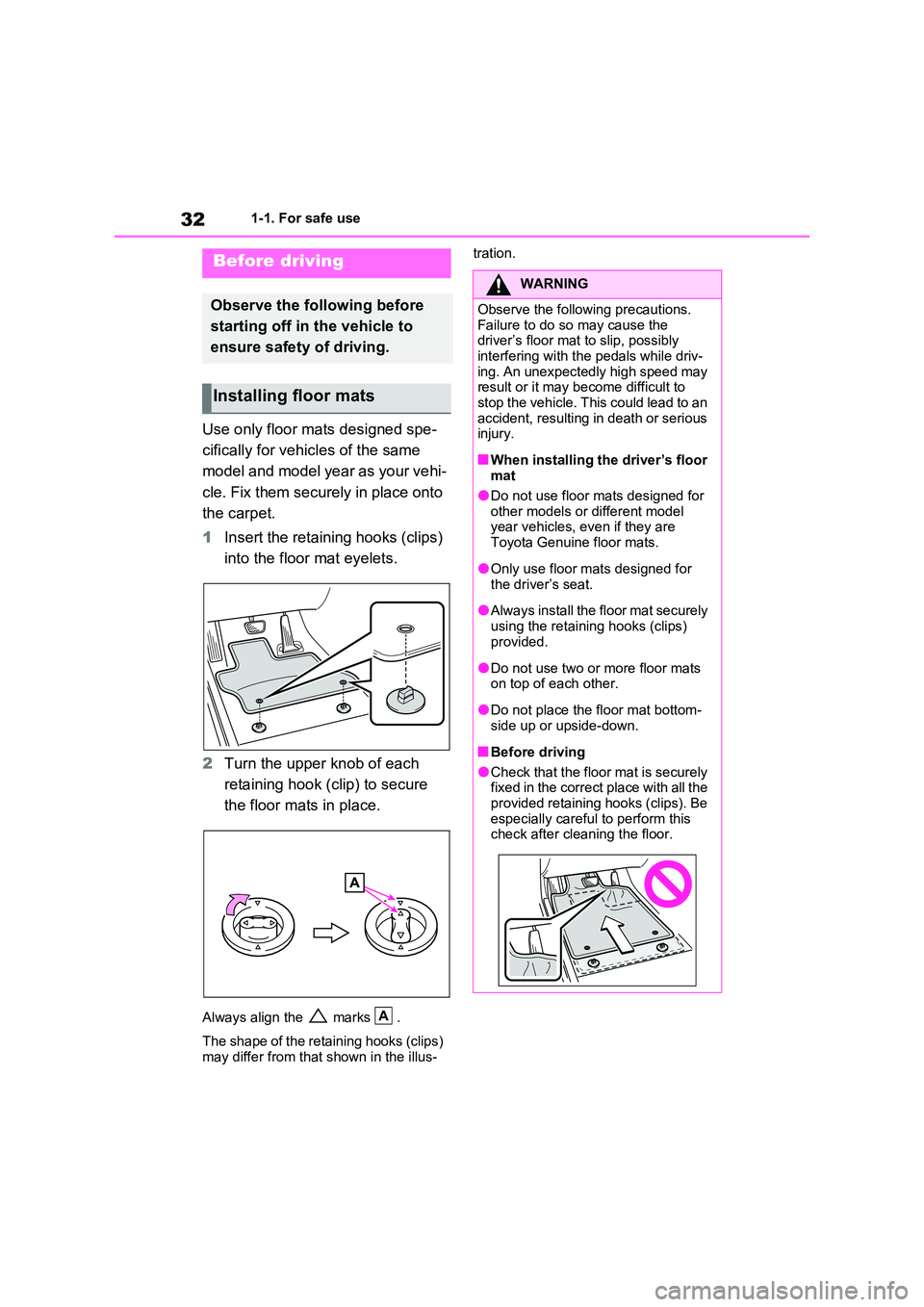 32 1-1. For safe use

Before driving

Observe the following before starting off in the vehicle to ensure safety of driving.

Installing floor mats

Use only floor mats designed specifically for vehicles of the same model and model year as your vehicle. Fix them securely in place onto the carpet.

1 Insert the retaining hooks (clips) into the floor mat eyelets.

2 Turn the upper knob of each retaining hook (clip) to secure the floor mats in place.

A

Always align the △ marks A .

The shape of the retaining hooks (clips) may differ from that shown in the illustration.

WARNING

Observe the following precautions. Failure to do so may cause the driver's floor mat to slip, possibly interfering with the pedals while driving. An unexpectedly high speed may result or it may become difficult to stop the vehicle. This could lead to an accident, resulting in death or serious injury.

■When installing the driver's floor mat

●Do not use floor mats designed for other models or different model year vehicles, even if they are Toyota Genuine floor mats.

●Only use floor mats designed for the driver's seat.

●Always install the floor mat securely using the retaining hooks (clips) provided.

●Do not use two or more floor mats on top of each other.

●Do not place the floor mat bottom-side up or upside-down.

■Before driving

●Check that the floor mat is securely fixed in the correct place with all the provided retaining hooks (clips). Be especially careful to perform this check after cleaning the floor.

carmanualsonline.info