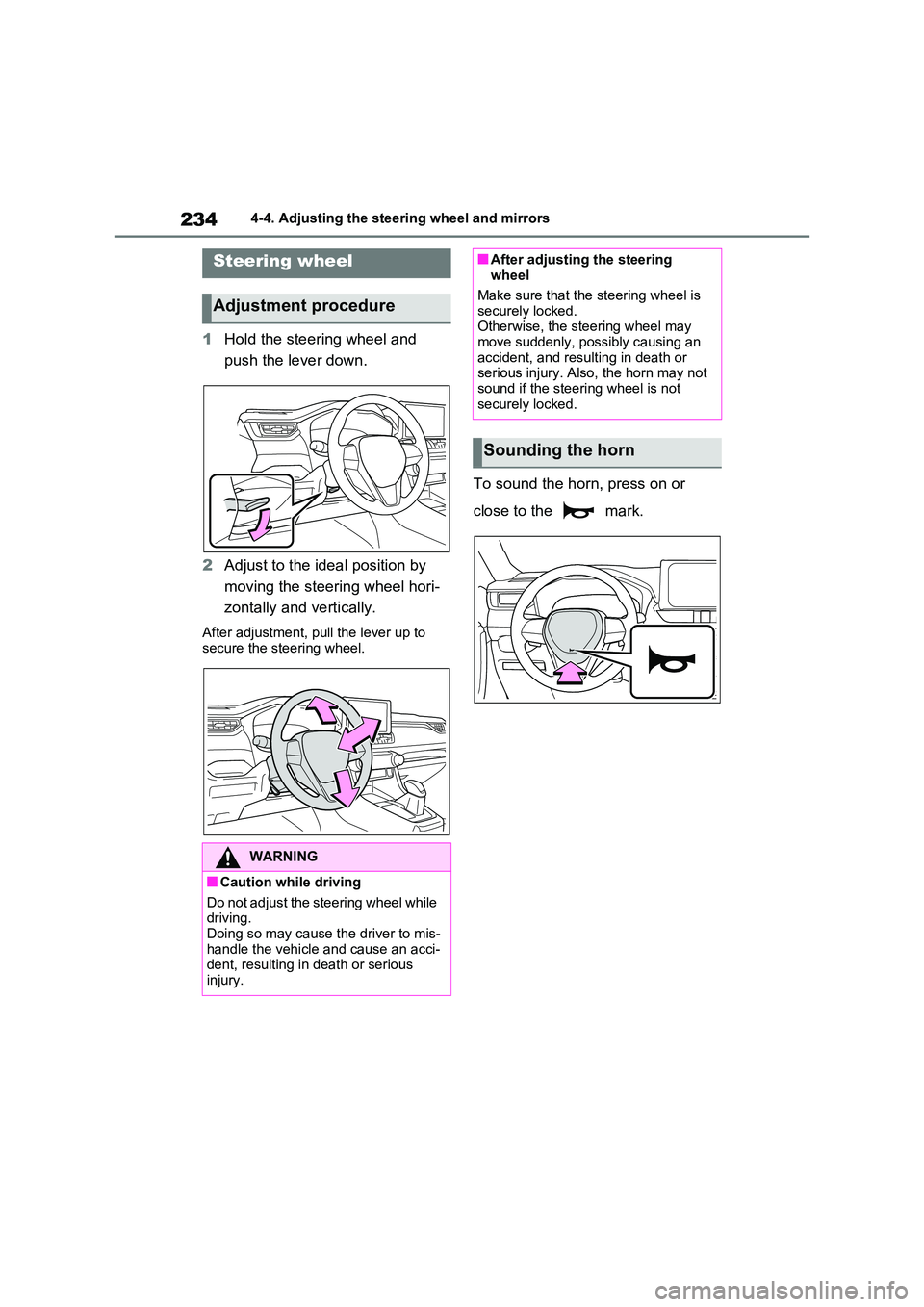 234 4-4. Adjusting the steering wheel and mirrors

Steering wheel

Adjustment procedure

1 Hold the steering wheel and push the lever down.

2 Adjust to the ideal position by moving the steering wheel horizontally and vertically.

After adjustment, pull the lever up to secure the steering wheel.

WARNING

■Caution while driving

Do not adjust the steering wheel while driving.
Doing so may cause the driver to mishandle the vehicle and cause an accident, resulting in death or serious injury.

■After adjusting the steering wheel

Make sure that the steering wheel is securely locked.
Otherwise, the steering wheel may move suddenly, possibly causing an accident, and resulting in death or serious injury. Also, the horn may not sound if the steering wheel is not securely locked.

Sounding the horn

To sound the horn, press on or close to the mark.

carmanualsonline.info