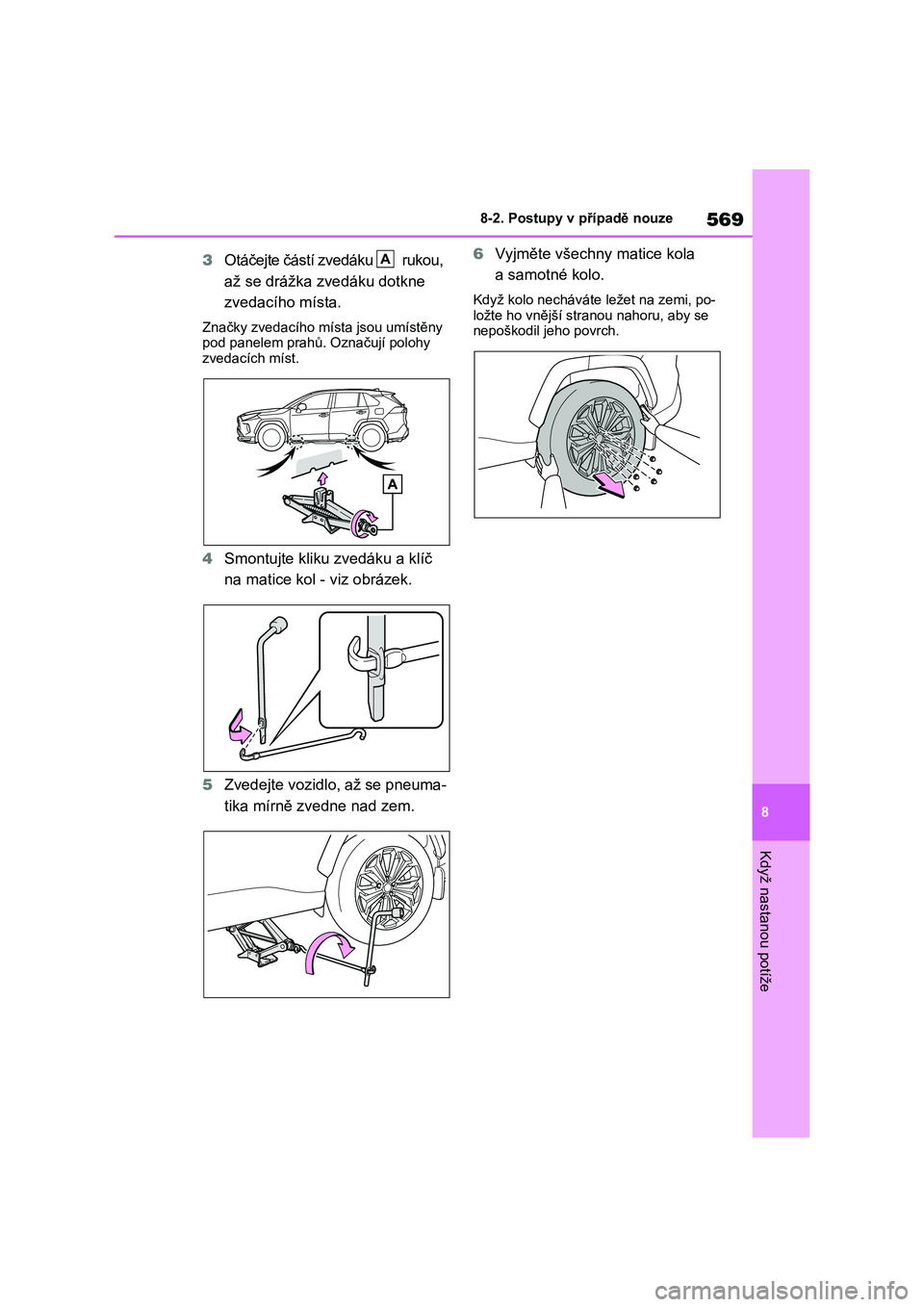 8-2. Postupy v případě nouze

569

3 Otáčejte částí zvedáku A rukou, až se drážka zvedáku dotkne zvedacího místa.

Značky zvedacího místa jsou umístěny pod panelem prahů. Označují polohy zvedacích míst.

A

4 Smontujte kliku zvedáku a klíč na matice kol - viz obrázek.

5 Zvedejte vozidlo, až se pneumatika mírně zvedne nad zem.

6 Vyjměte všechny matice kola a samotné kolo.

Když kolo necháváte ležet na zemi, položte ho vnější stranou nahoru, aby se nepoškodil jeho povrch.

8

Když nastanou potíže

carmanualsonline.info