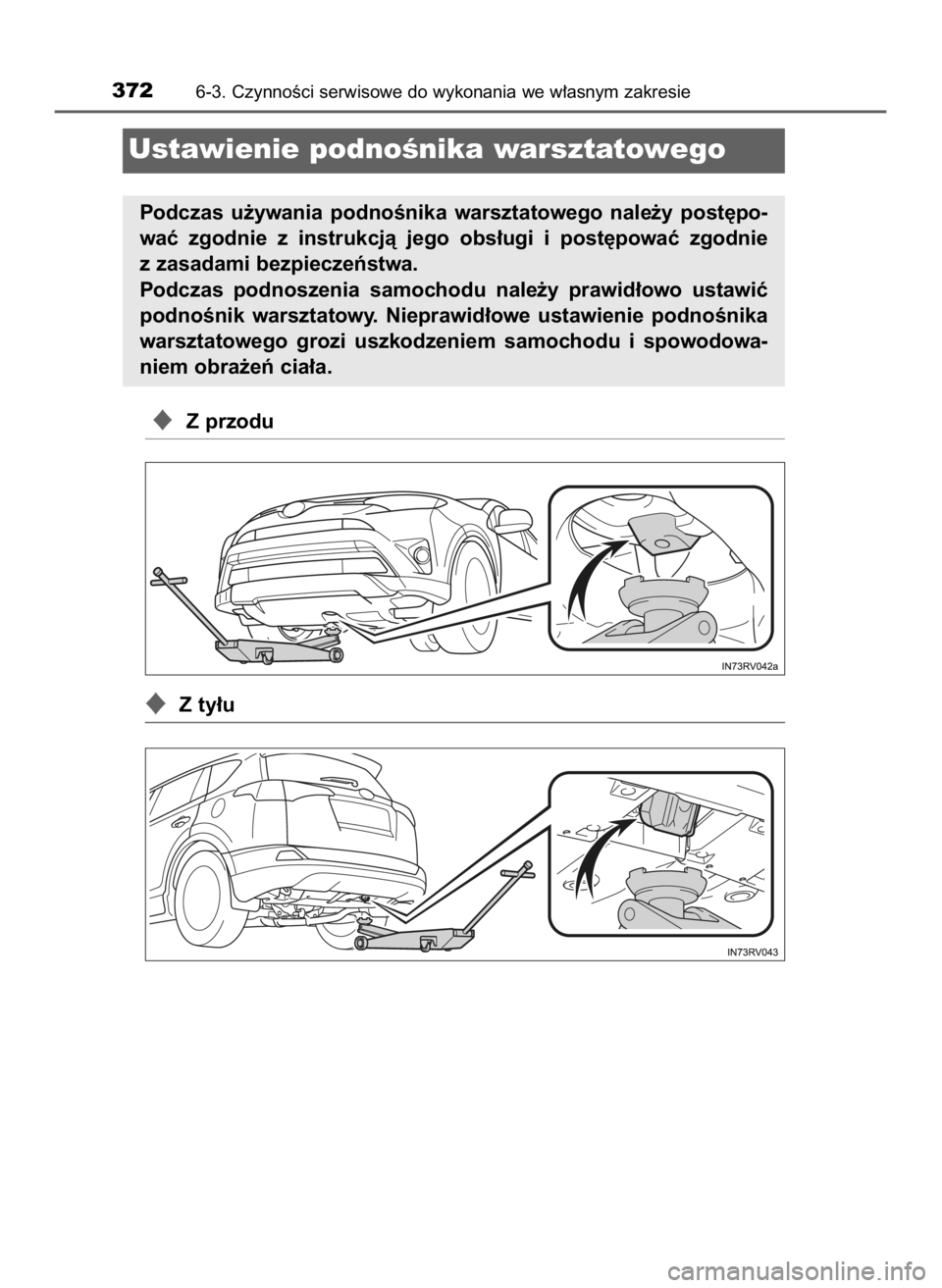 372 6-3. Czynności serwisowe do wykonania we własnym zakresie

Ustawienie podnośnika warsztatowego

Podczas używania podnośnika warsztatowego należy postępować zgodnie z instrukcją jego obsługi i postępować zgodnie z zasadami bezpieczeństwa.
Podczas podnoszenia samochodu należy prawidłowo ustawić podnośnik warsztatowy. Nieprawidłowe ustawienie podnośnika warsztatowego grozi uszkodzeniem samochodu i spowodowaniem obrażeń ciała.

Z przodu

IN73RV042a

Z tyłu

IN73RV043

carmanualsonline.info