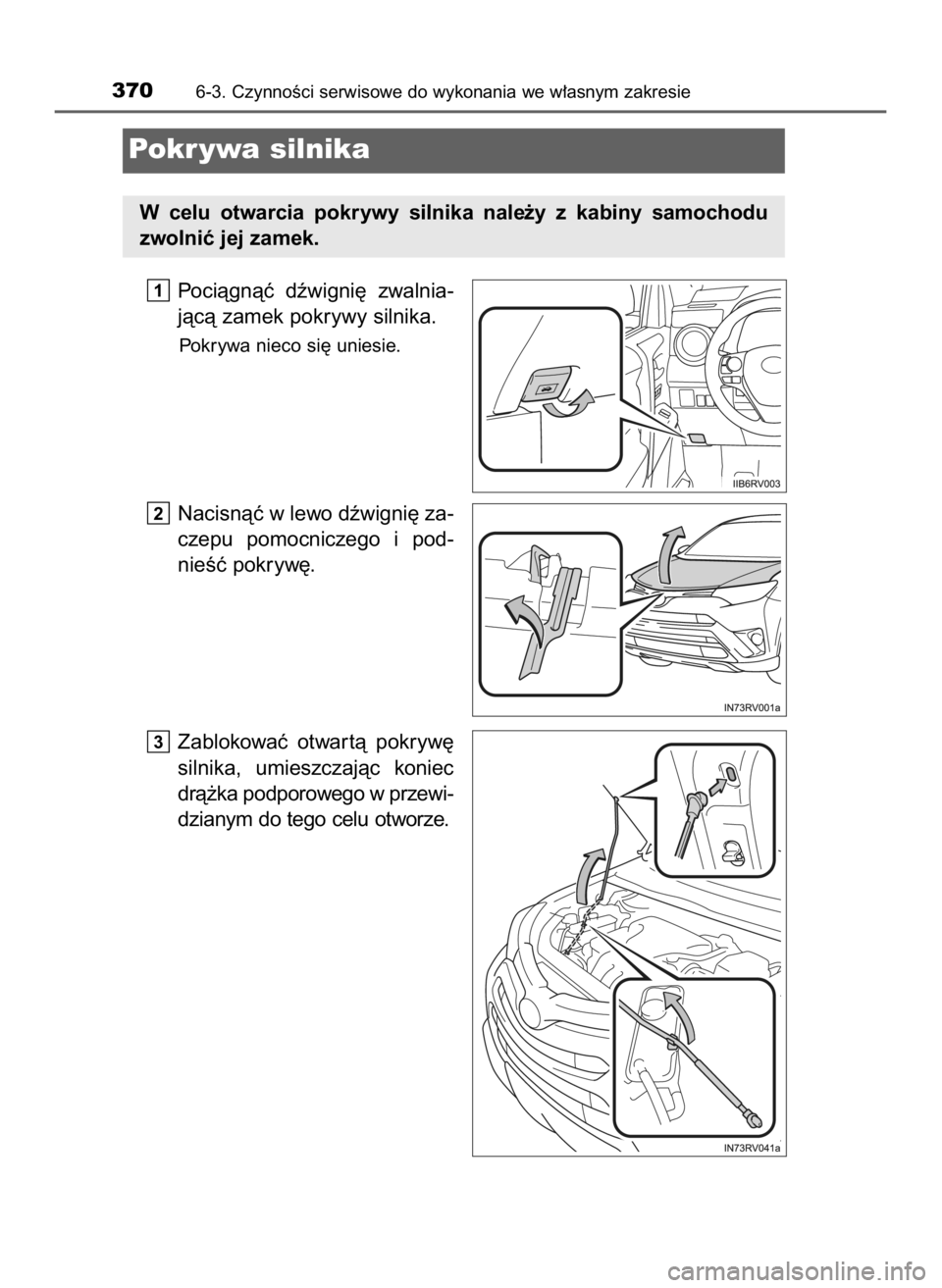 370 6-3. Czynności serwisowe do wykonania we własnym zakresie

Pokrywa silnika

W celu otwarcia pokrywy silnika należy z kabiny samochodu zwolnić jej zamek.

1 Pociągnąć dźwignię zwalniającą zamek pokrywy silnika.

Pokrywa nieco się uniesie.

IIB6RV003

2 Nacisnąć w lewo dźwignię zaczepu pomocniczego i podnieść pokrywę.

IN73RV001a

3 Zablokować otwartą pokrywę silnika, umieszczając koniec drążka podporowego w przewidzianym do tego celu otworze.

IN73RV041a

carmanualsonline.info