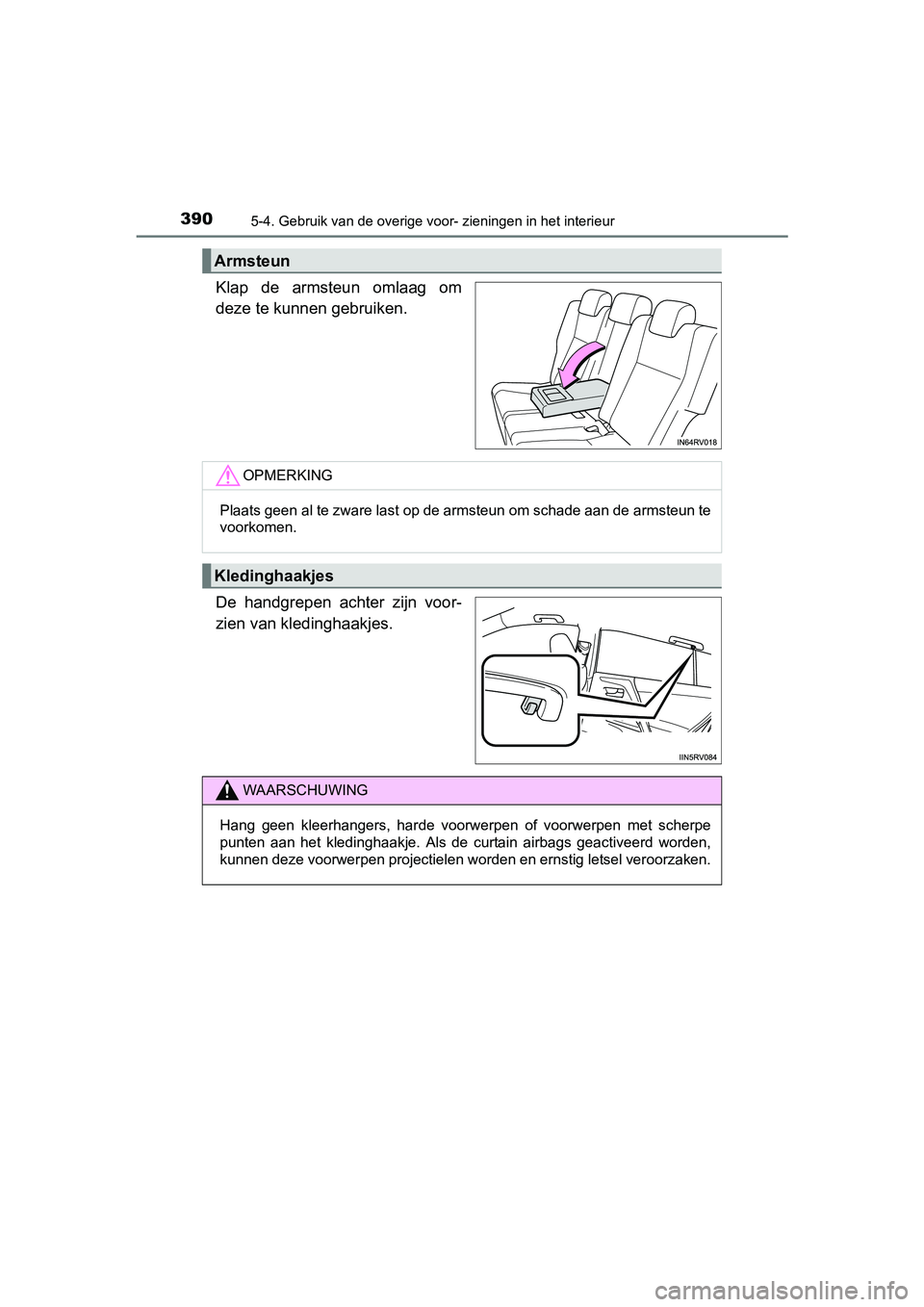 390
5-4. Gebruik van de overige voor- zieningen in het interieur

Armsteun

Klap de armsteun omlaag om deze te kunnen gebruiken.

IN64RV018

OPMERKING

Plaats geen al te zware last op de armsteun om schade aan de armsteun te voorkomen.

Kledinghaakjes

De handgrepen achter zijn voorzien van kledinghaakjes.

IIN5RV084

WAARSCHUWING

Hang geen kleerhangers, harde voorwerpen of voorwerpen met scherpe punten aan het kledinghaakje. Als de curtain airbags geactiveerd worden, kunnen deze voorwerpen projectielen worden en ernstig letsel veroorzaken.

carmanualsonline.info