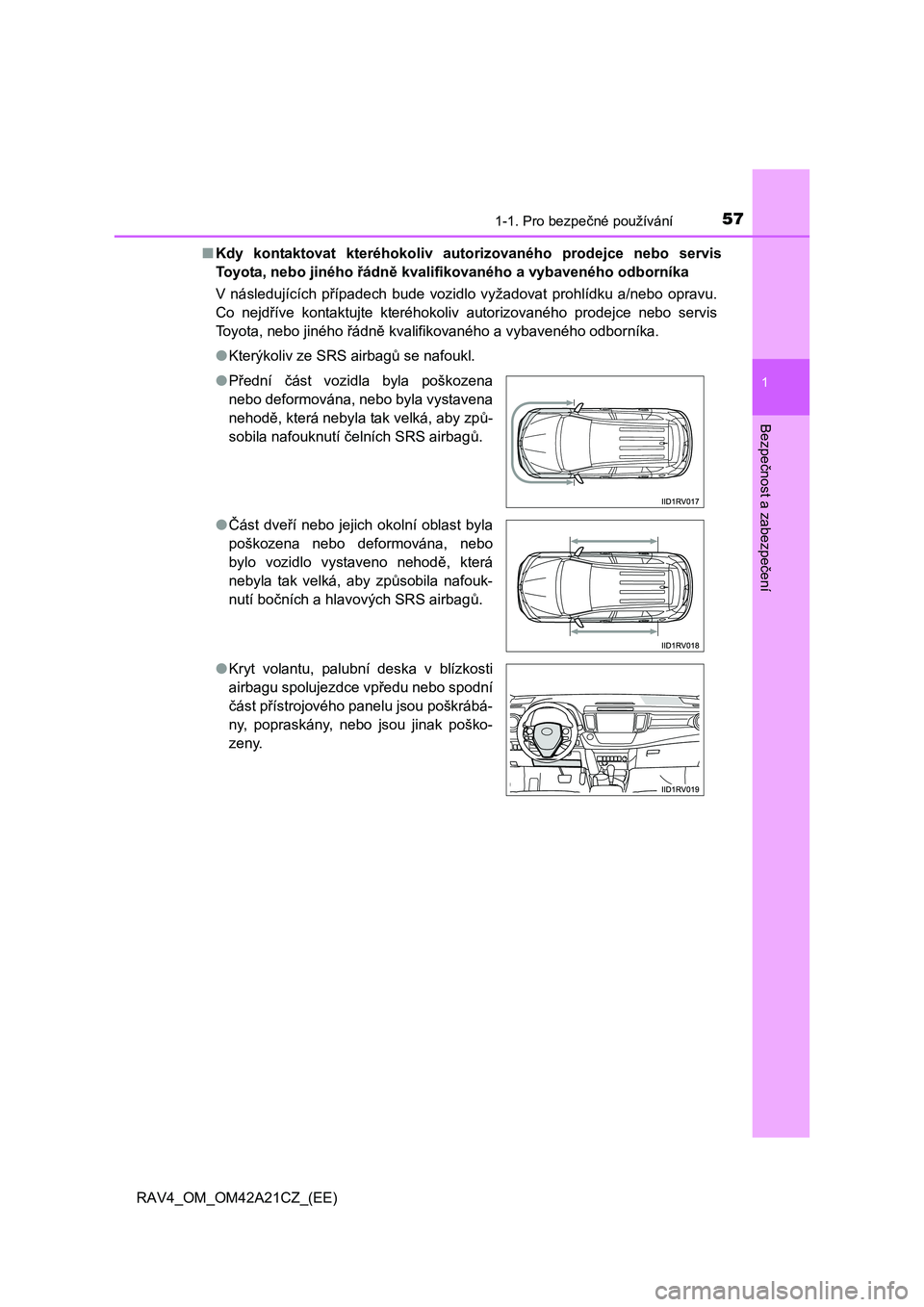 1-1. Pro bezpečné používání

57

1

Bezpečnost a zabezpečení

■ Kdy kontaktovat kteréhokoliv autorizovaného prodejce nebo servis Toyota, nebo jiného řádně kvalifikovaného a vybaveného odborníka

V následujících případech bude vozidlo vyžadovat prohlídku a/nebo opravu. Co nejdříve kontaktujte kteréhokoliv autorizovaného prodejce nebo servis Toyota, nebo jiného řádně kvalifikovaného a vybaveného odborníka.

● Kterýkoliv ze SRS airbagů se nafoukl.

● Přední část vozidla byla poškozena nebo deformována, nebo byla vystavena nehodě, která nebyla tak velká, aby způsobila nafouknutí čelních SRS airbagů.

IID1RV017

● Část dveří nebo jejich okolní oblast byla poškozena nebo deformována, nebo bylo vozidlo vystaveno nehodě, která nebyla tak velká, aby způsobila nafouknutí bočních a hlavových SRS airbagů.

IID1RV018

● Kryt volantu, palubní deska v blízkosti airbagu spolujezdce vpředu nebo spodní část přístrojového panelu jsou poškrábány, popraskány, nebo jsou jinak poškozeny.

IID1RV019

RAV4_OM_OM42A21CZ_(EE)

carmanualsonline.info