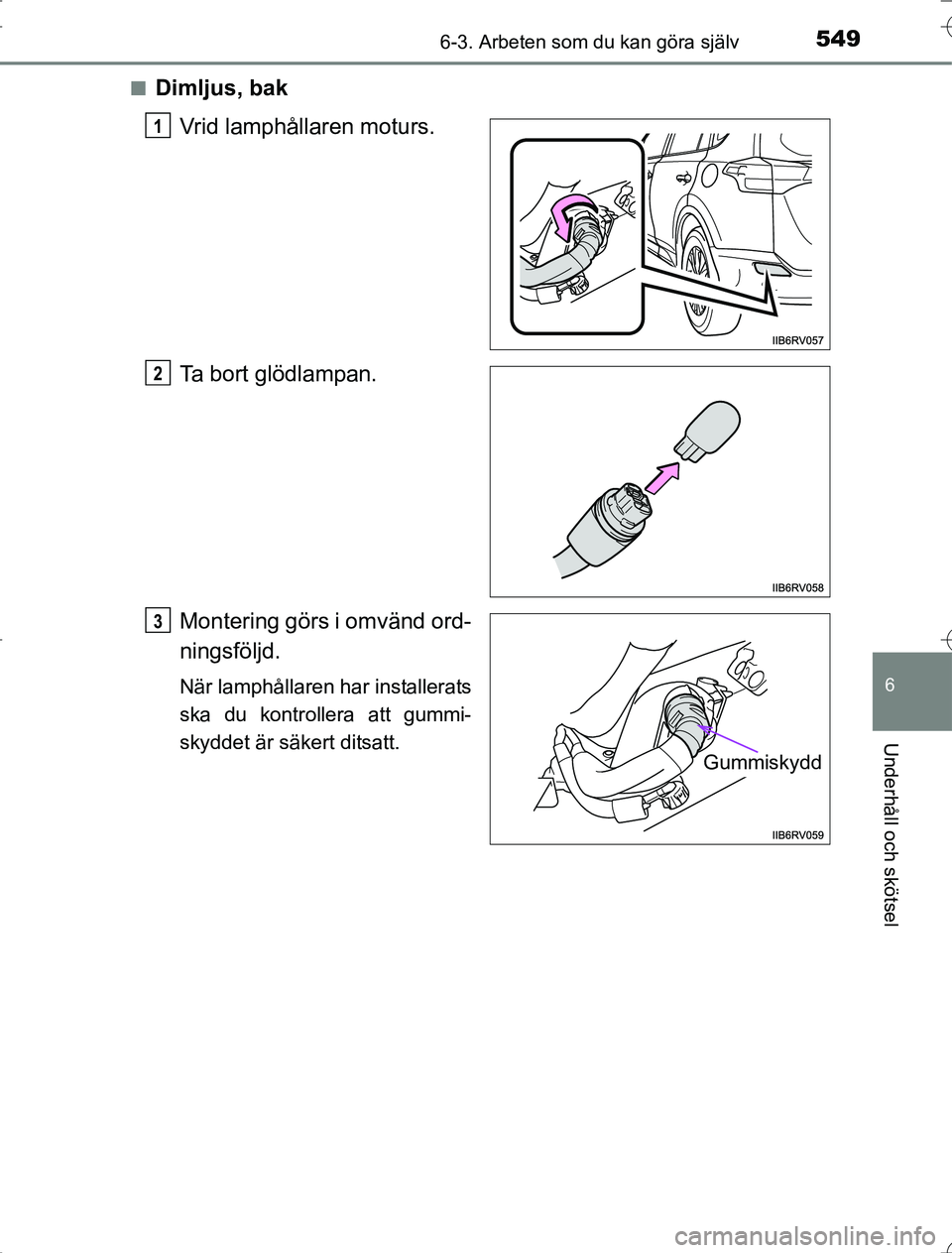 6-3. Arbeten som du kan göra själv 549

■ Dimljus, bak

1 Vrid lamphållaren moturs.

IIB6RV057

2 Ta bort glödlampan.

IIB6RV058

3 Montering görs i omvänd ordningsföljd.

När lamphållaren har installerats ska du kontrollera att gummiskyddet är säkert ditsatt.

Gummiskydd

IIB6RV059

6

Underhåll och skötsel

carmanualsonline.info